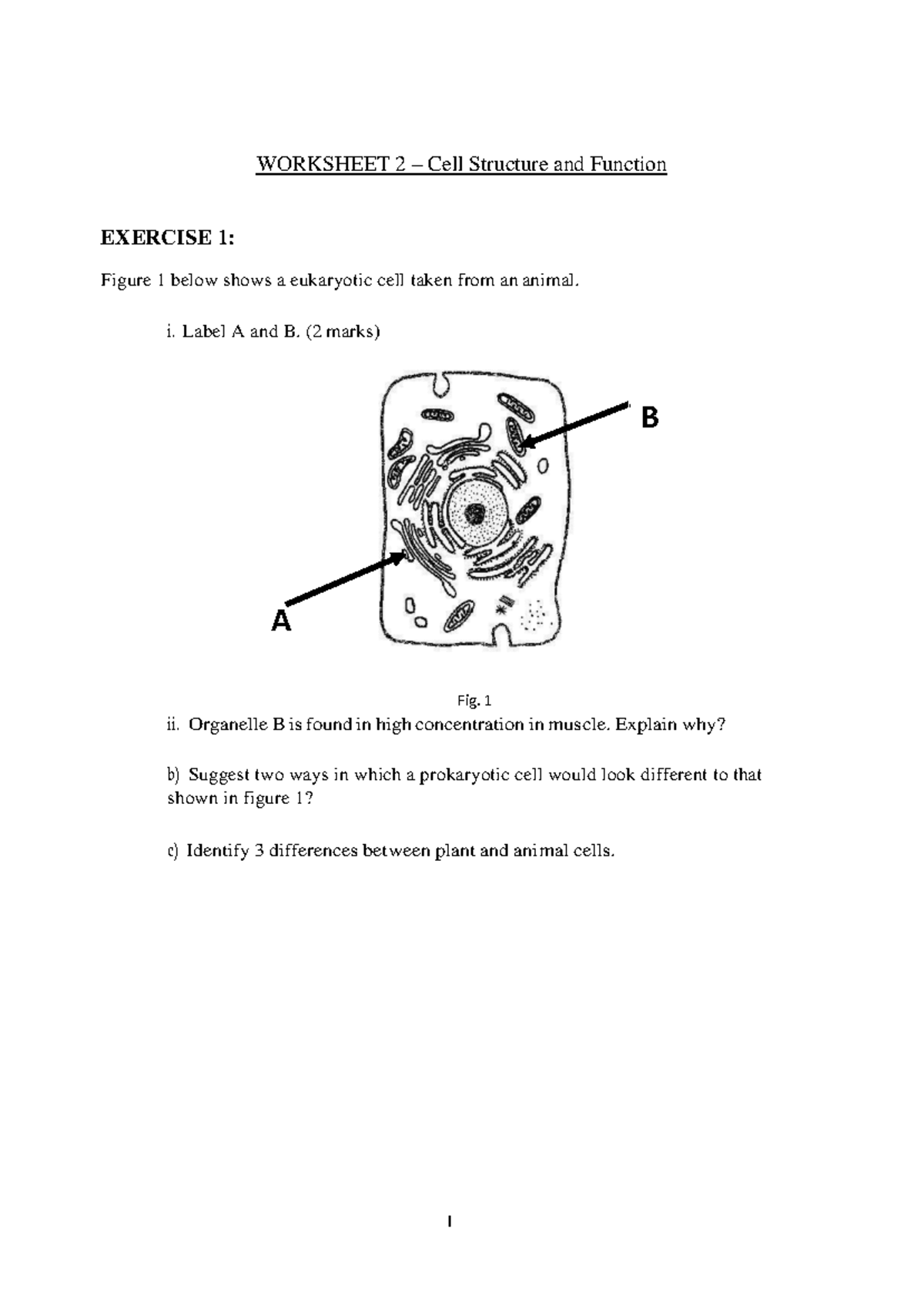 WORKSHEET 2 – Cell Structure and Function

EXERCISE 1:

Figure 1 below shows a eukaryotic cell taken from an animal.

i. Label A and B. (2 marks)

B

A

Fig. 1

ii. Organelle B is found in high concentration in muscle. Explain why?

b) Suggest two ways in which a prokaryotic cell would look different to that shown in figure 1?

c) Identify 3 differences between plant and animal cells.

1