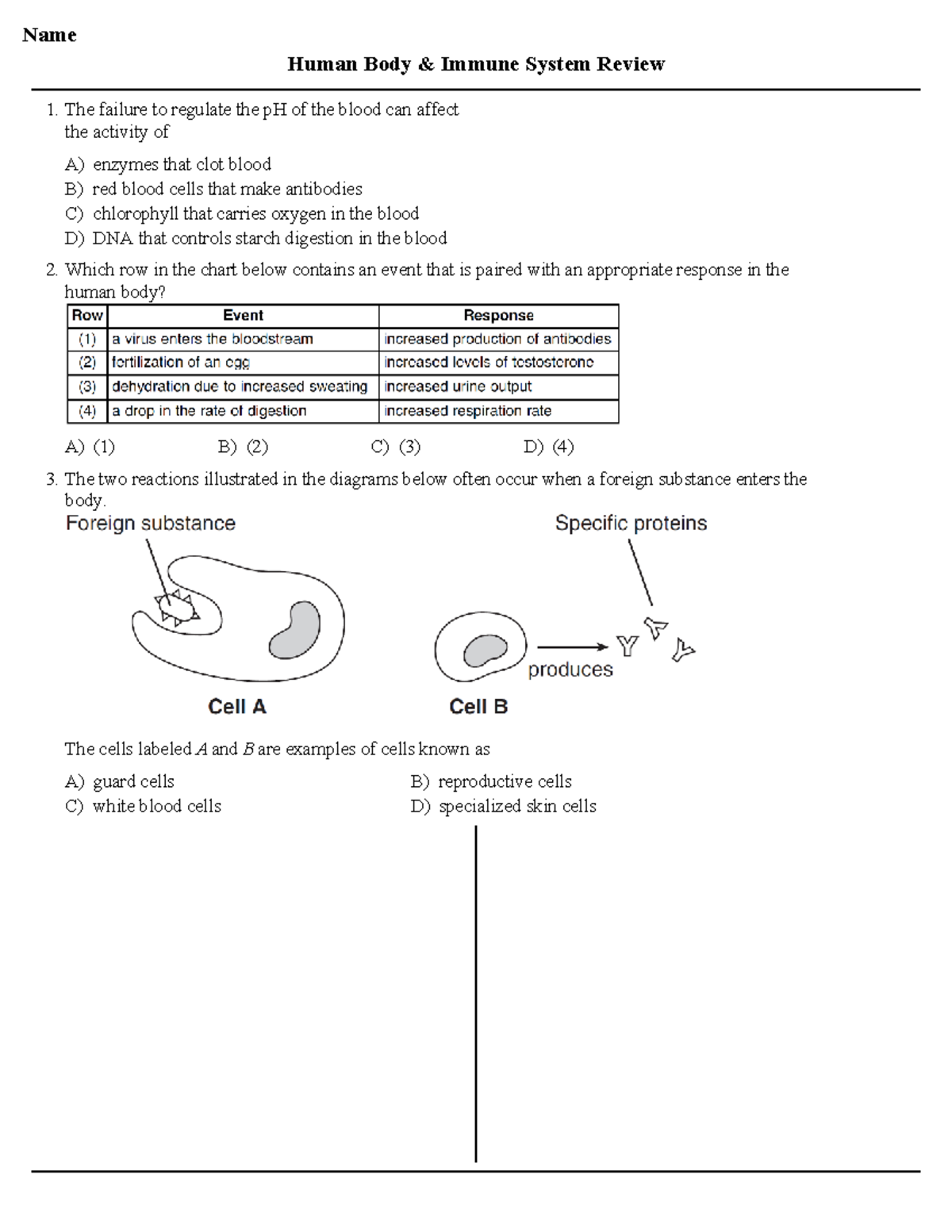 Name

Human Body & Immune System Review

1. The failure to regulate the pH of the blood can affect the activity of

A) enzymes that clot blood
B) red blood cells that make antibodies
C) chlorophyll that carries oxygen in the blood
D) DNA that controls starch digestion in the blood

2. Which row in the chart below contains an event that is paired with an appropriate response in the human body?

| Row | Event | Response |
|---|---|---|
| (1) | a virus enters the bloodstream | increased production of antibodies |
| (2) | fertilization of an egg | increased levels of testosterone |
| (3) | dehydration due to increased sweating | increased urine output |
| (4) | a drop in the rate of digestion | increased respiration rate |

A) (1) B) (2) C) (3) D) (4)

3. The two reactions illustrated in the diagrams below often occur when a foreign substance enters the body.

Foreign substance
Specific proteins
produces
Cell A
Cell B

The cells labeled A and B are examples of cells known as

A) guard cells
B) reproductive cells
C) white blood cells
D) specialized skin cells