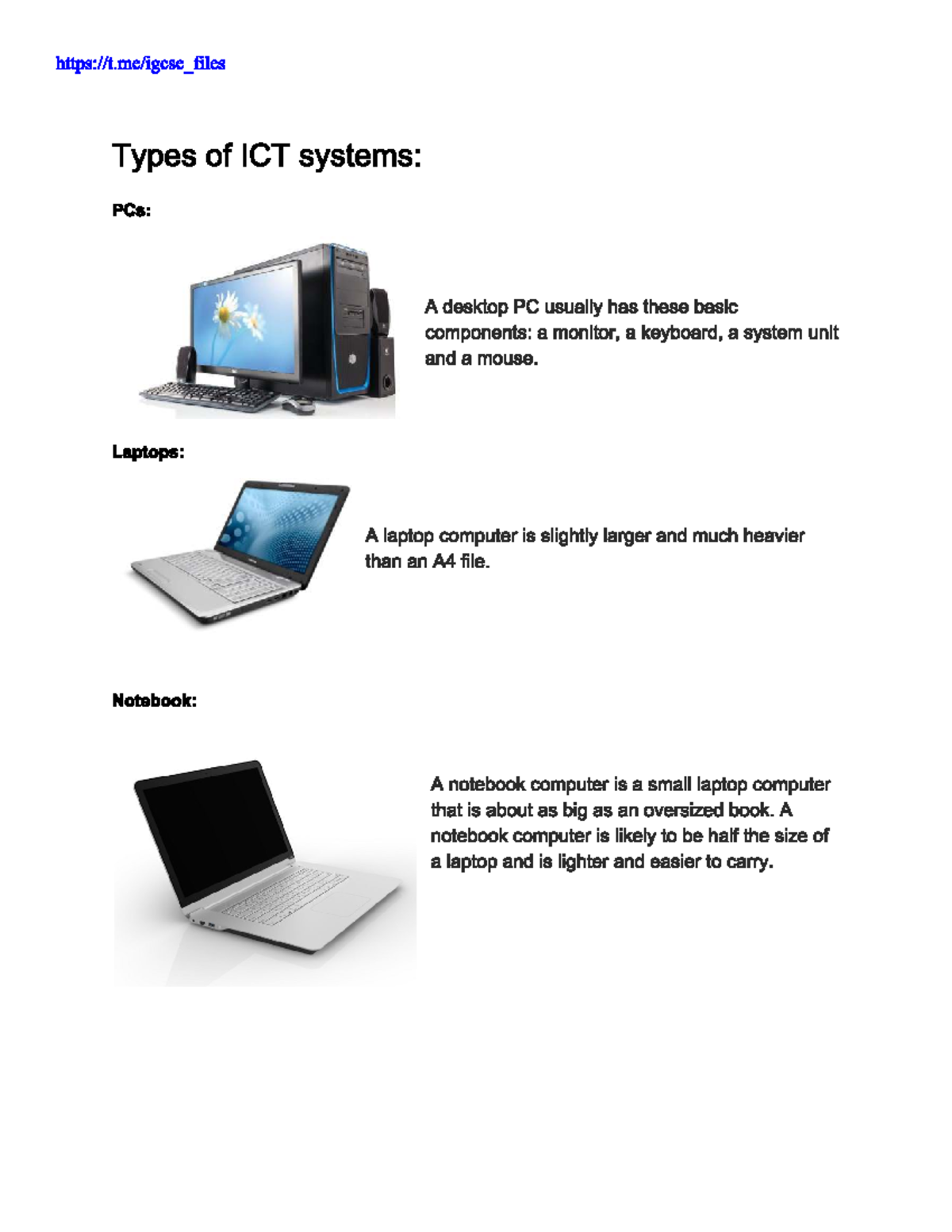 https://t.me/igcse_files

Types of ICT systems:

PCs:

A desktop PC usually has these basic components: a monitor, a keyboard, a system unit and a mouse.

Laptops:

A laptop computer is slightly larger and much heavier than an A4 file.

Notebook:

A notebook computer is a small laptop computer that is about as big as an oversized book. A notebook computer is likely to be half the size of a laptop and is lighter and easier to carry.