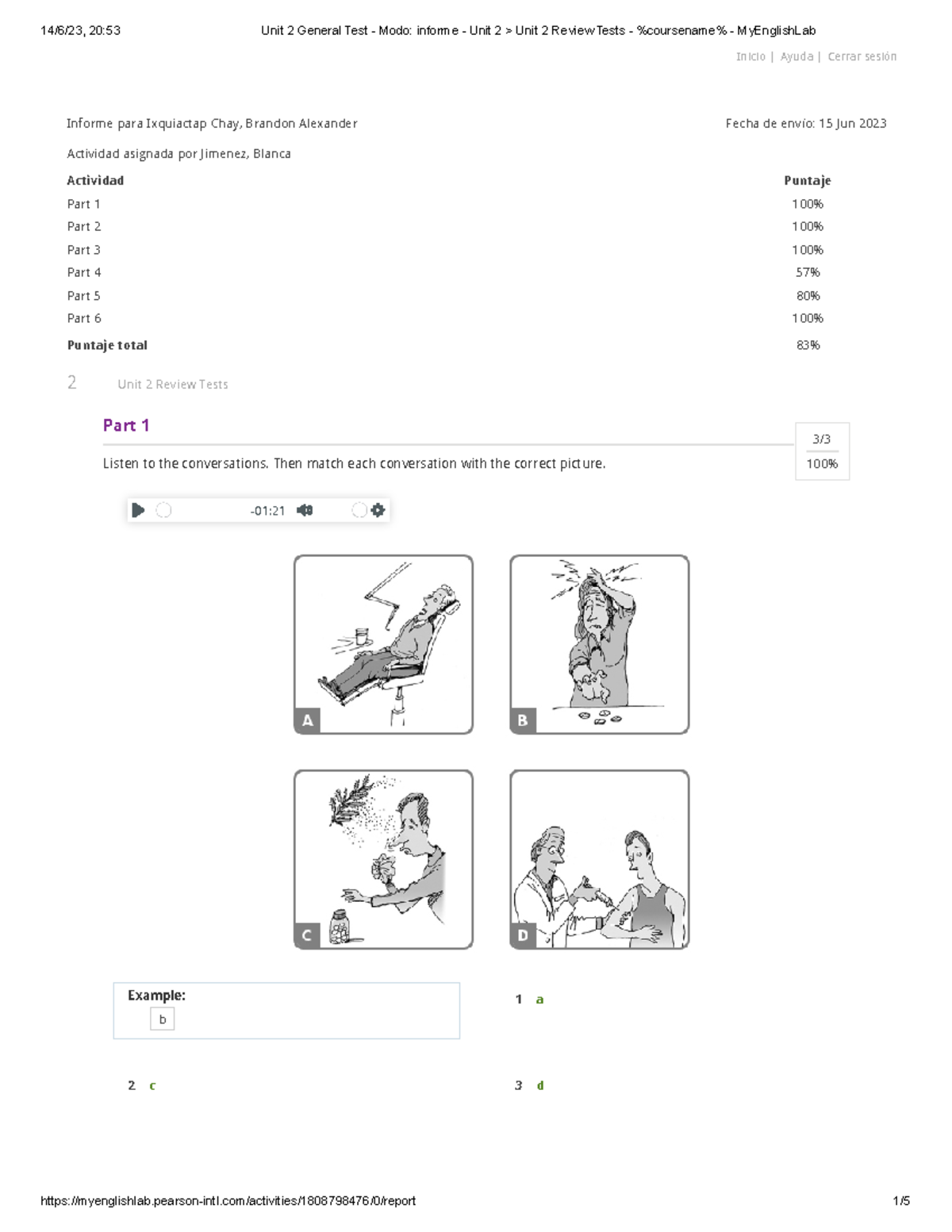 14/6/23, 20:53 Unit 2 General Test - Modo: informe - Unit 2 > Unit 2 Review Tests - %coursename% - MyEnglishLab

Inicio | Ayuda | Cerrar sesión

Informe para Ixquiactap Chay, Brandon Alexander

Fecha de envío: 15 Jun 2023

Actividad asignada por Jimenez, Blanca

| Actividad | Puntaje |
|---|---|
| Part 1 | 100% |
| Part 2 | 100% |
| Part 3 | 100% |
| Part 4 | 57% |
| Part 5 | 80% |
| Part 6 | 100% |
| Puntaje total | 83% |

2 Unit 2 Review Tests

Part 1

3/3
100%

Listen to the conversations. Then match each conversation with the correct picture.

-01:21

A

B

C

D

Example:
b

1 a

2 c

3 d

https://myenglishlab.pearson-intl.com/activities/1808798476/0/report 1/5