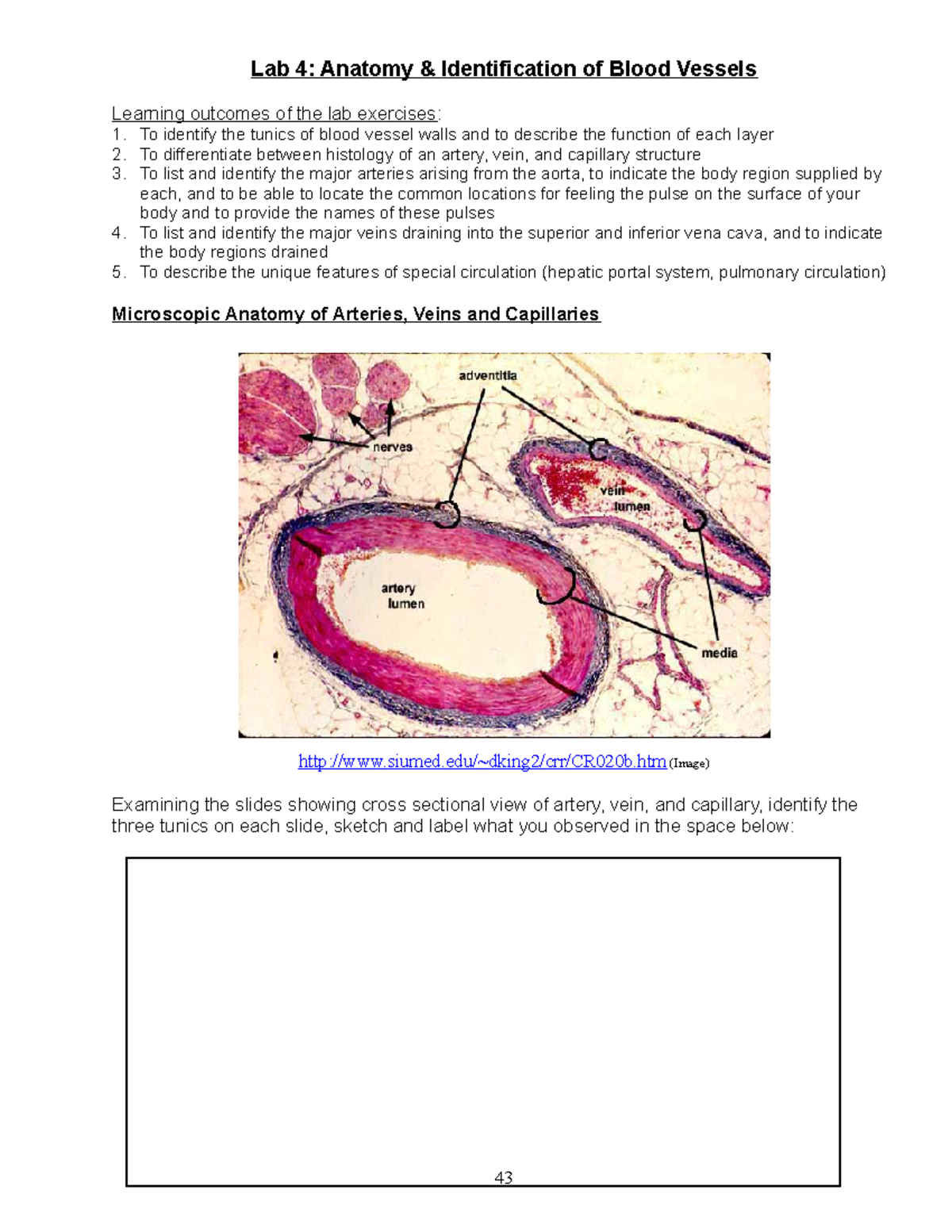 Lab 4: Anatomy & Identification of Blood Vessels

Learning outcomes of the lab exercises:
1. To identify the tunics of blood vessel walls and to describe the function of each layer
2. To differentiate between histology of an artery, vein, and capillary structure
3. To list and identify the major arteries arising from the aorta, to indicate the body region supplied by each, and to be able to locate the common locations for feeling the pulse on the surface of your body and to provide the names of these pulses
4. To list and identify the major veins draining into the superior and inferior vena cava, and to indicate the body regions drained
5. To describe the unique features of special circulation (hepatic portal system, pulmonary circulation)

Microscopic Anatomy of Arteries, Veins and Capillaries

adventitia
nerves
vein lumen
artery lumen
media

http://www.siumed.edu/~dking2/crr/CR020b.htm (Image)

Examining the slides showing cross sectional view of artery, vein, and capillary, identify the three tunics on each slide, sketch and label what you observed in the space below:

43