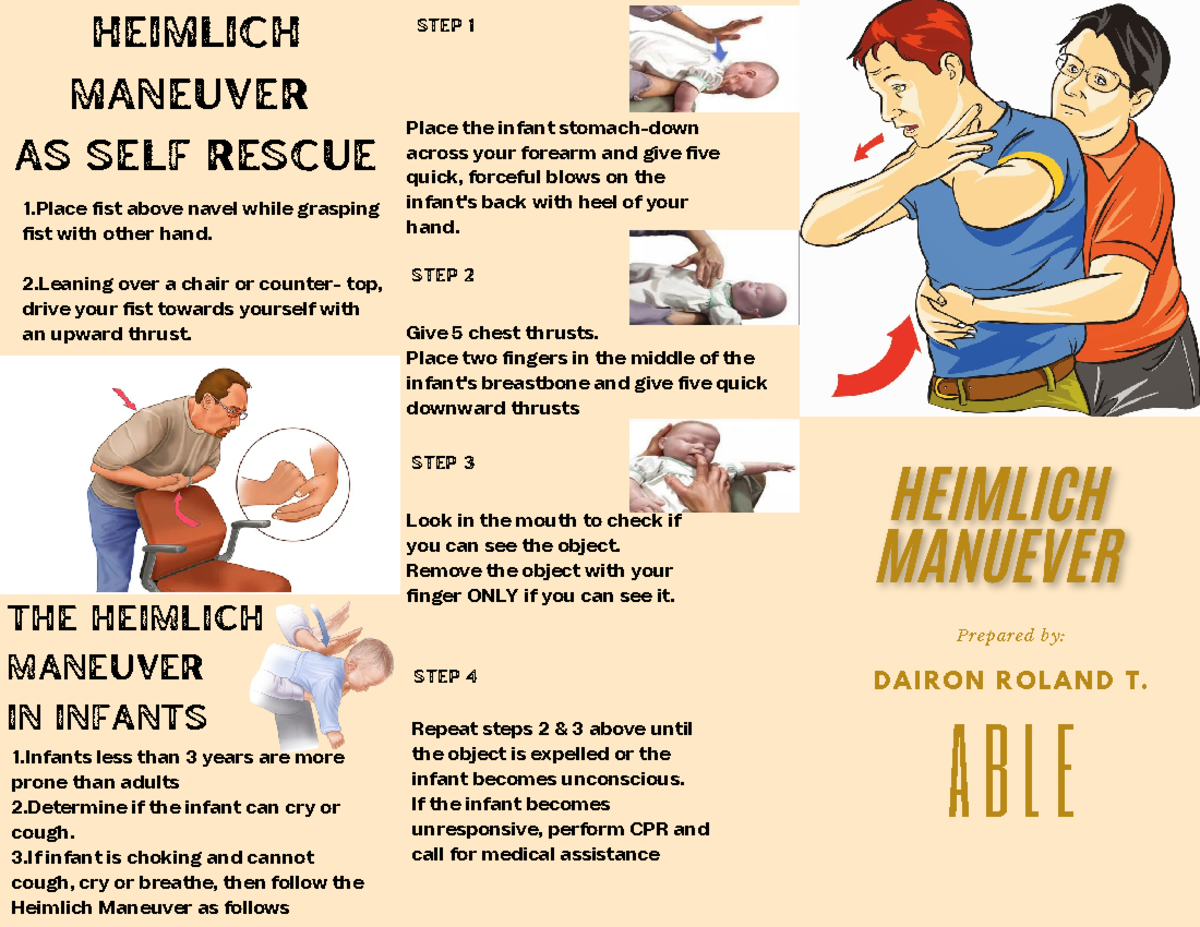 HEIMLICH MANEUVER AS SELF RESCUE

1.Place fist above navel while grasping fist with other hand.

2.Leaning over a chair or counter- top, drive your fist towards yourself with an upward thrust.

THE HEIMLICH MANEUVER IN INFANTS

1.Infants less than 3 years are more prone than adults
2.Determine if the infant can cry or cough.
3.If infant is choking and cannot cough, cry or breathe, then follow the Heimlich Maneuver as follows

STEP 1

Place the infant stomach-down across your forearm and give five quick, forceful blows on the infant's back with heel of your hand.

STEP 2

Give 5 chest thrusts.
Place two fingers in the middle of the infant's breastbone and give five quick downward thrusts

STEP 3

Look in the mouth to check if you can see the object.
Remove the object with your finger ONLY if you can see it.

STEP 4

Repeat steps 2 & 3 above until the object is expelled or the infant becomes unconscious.
If the infant becomes unresponsive, perform CPR and call for medical assistance

HEIMLICH MANUEVER

Prepared by:

DAIRON ROLAND T.

ABLE