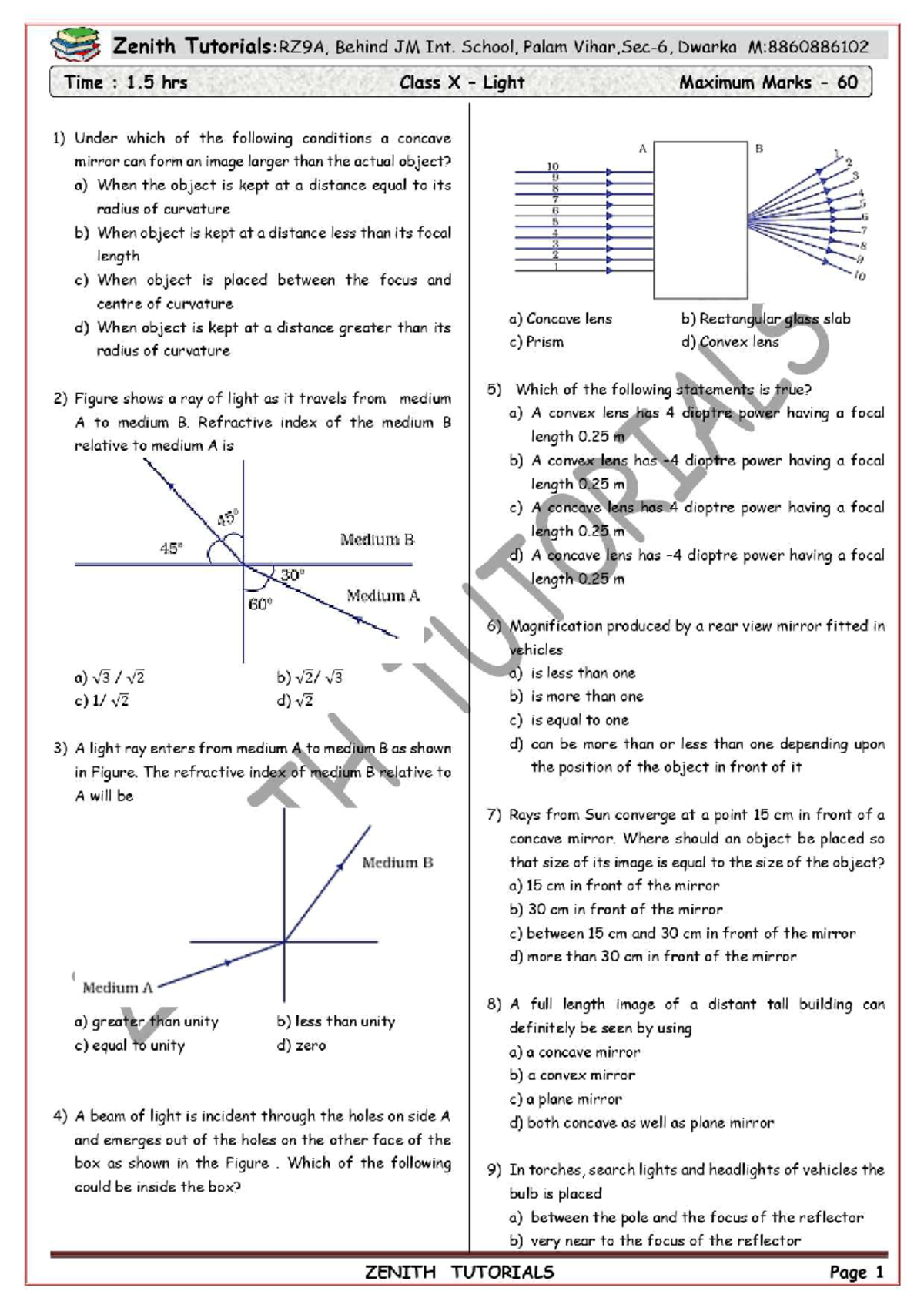 Zenith Tutorials:RZ9A, Behind JM Int. School, Palam Vihar,Sec-6, Dwarka M:8860886102

Time : 1.5 hrs Class X - Light Maximum Marks - 60

1) Under which of the following conditions a concave mirror can form an image larger than the actual object?
a) When the object is kept at a distance equal to its radius of curvature
b) When object is kept at a distance less than its focal length
c) When object is placed between the focus and centre of curvature
d) When object is kept at a distance greater than its radius of curvature

2) Figure shows a ray of light as it travels from medium A to medium B. Refractive index of the medium B relative to medium A is

45° 45° Medium B 30° 60° Medium A

a) $\sqrt{3}$ / $\sqrt{2}$ b) $\sqrt{2}$/ $\sqrt{3}$
c) 1/ $\sqrt{2}$ d) $\sqrt{2}$

3) A light ray enters from medium A to medium B as shown in Figure. The refractive index of medium B relative to A will be

Medium B
Medium A

a) greater than unity b) less than unity
c) equal to unity d) zero

4) A beam of light is incident through the holes on side A and emerges out of the holes on the other face of the box as shown in the Figure . Which of the following could be inside the box?

A B
10 9 8 7 6 5 4 3 2 1
1 2 3 4 5 6 7 8 9 10

a) Concave lens b) Rectangular glass slab
c) Prism d) Convex lens

5) Which of the following statements is true?
a) A convex lens has 4 dioptre power having a focal length 0.25 m
b) A convex lens has -4 dioptre power having a focal length 0.25 m
c) A concave lens has 4 dioptre power having a focal length 0.25 m
d) A concave lens has -4 dioptre power having a focal length 0.25 m

6) Magnification produced by a rear view mirror fitted in vehicles
a) is less than one
b) is more than one
c) is equal to one
d) can be more than or less than one depending upon the position of the object in front of it

7) Rays from Sun converge at a point 15 cm in front of a concave mirror. Where should an object be placed so that size of its image is equal to the size of the object?
a) 15 cm in front of the mirror
b) 30 cm in front of the mirror
c) between 15 cm and 30 cm in front of the mirror
d) more than 30 cm in front of the mirror

8) A full length image of a distant tall building can definitely be seen by using
a) a concave mirror
b) a convex mirror
c) a plane mirror
d) both concave as well as plane mirror

9) In torches, search lights and headlights of vehicles the bulb is placed
a) between the pole and the focus of the reflector
b) very near to the focus of the reflector

ZENITH TUTORIALS Page 1

ZENITH TUTORIALS