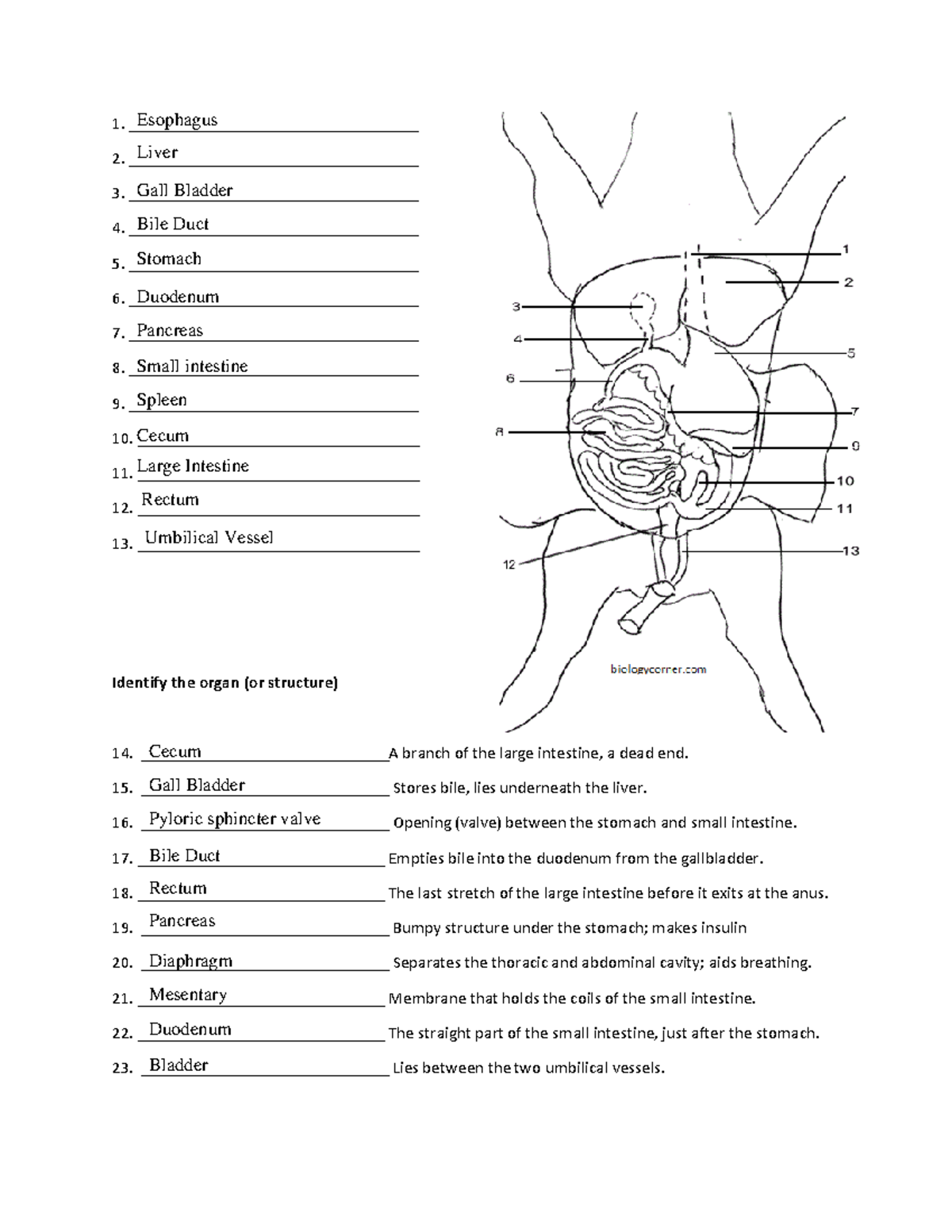 1. Esophagus
2. Liver
3. Gall Bladder
4. Bile Duct
5. Stomach
6. Duodenum
7. Pancreas
8. Small intestine
9. Spleen
10. Cecum
11. Large Intestine
12. Rectum
13. Umbilical Vessel

1
2
3
4
5
6
7
8
9
10
11
12
13

biologycorner.com

Identify the organ (or structure)

14. Cecum A branch of the large intestine, a dead end.
15. Gall Bladder Stores bile, lies underneath the liver.
16. Pyloric sphincter valve Opening (valve) between the stomach and small intestine.
17. Bile Duct Empties bile into the duodenum from the gallbladder.
18. Rectum The last stretch of the large intestine before it exits at the anus.
19. Pancreas Bumpy structure under the stomach; makes insulin
20. Diaphragm Separates the thoracic and abdominal cavity; aids breathing.
21. Mesentary Membrane that holds the coils of the small intestine.
22. Duodenum The straight part of the small intestine, just after the stomach.
23. Bladder Lies between the two umbilical vessels.