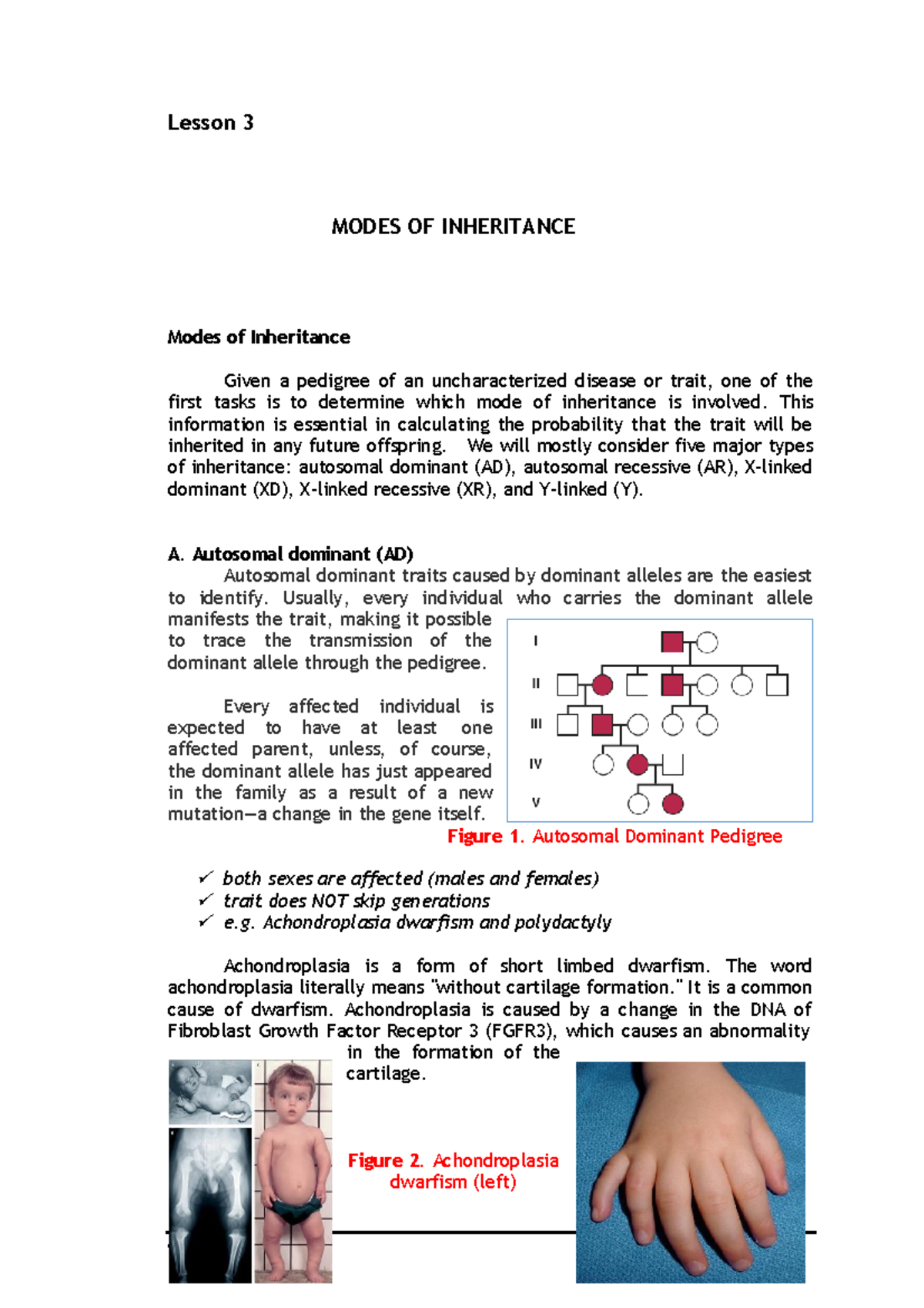 Lesson 3

MODES OF INHERITANCE

Modes of Inheritance

Given a pedigree of an uncharacterized disease or trait, one of the first tasks is to determine which mode of inheritance is involved. This information is essential in calculating the probability that the trait will be inherited in any future offspring. We will mostly consider five major types of inheritance: autosomal dominant (AD), autosomal recessive (AR), X-linked dominant (XD), X-linked recessive (XR), and Y-linked (Y).

A. Autosomal dominant (AD)

Autosomal dominant traits caused by dominant alleles are the easiest to identify. Usually, every individual who carries the dominant allele manifests the trait, making it possible to trace the transmission of the dominant allele through the pedigree.

Every affected individual is expected to have at least one affected parent, unless, of course, the dominant allele has just appeared in the family as a result of a new mutation—a change in the gene itself.

I
II
III
IV
V

Figure 1. Autosomal Dominant Pedigree

✓ both sexes are affected (males and females)
✓ trait does NOT skip generations
✓ e.g. Achondroplasia dwarfism and polydactyly

Achondroplasia is a form of short limbed dwarfism. The word achondroplasia literally means "without cartilage formation." It is a common cause of dwarfism. Achondroplasia is caused by a change in the DNA of Fibroblast Growth Factor Receptor 3 (FGFR3), which causes an abnormality in the formation of the cartilage.

Figure 2. Achondroplasia dwarfism (left)