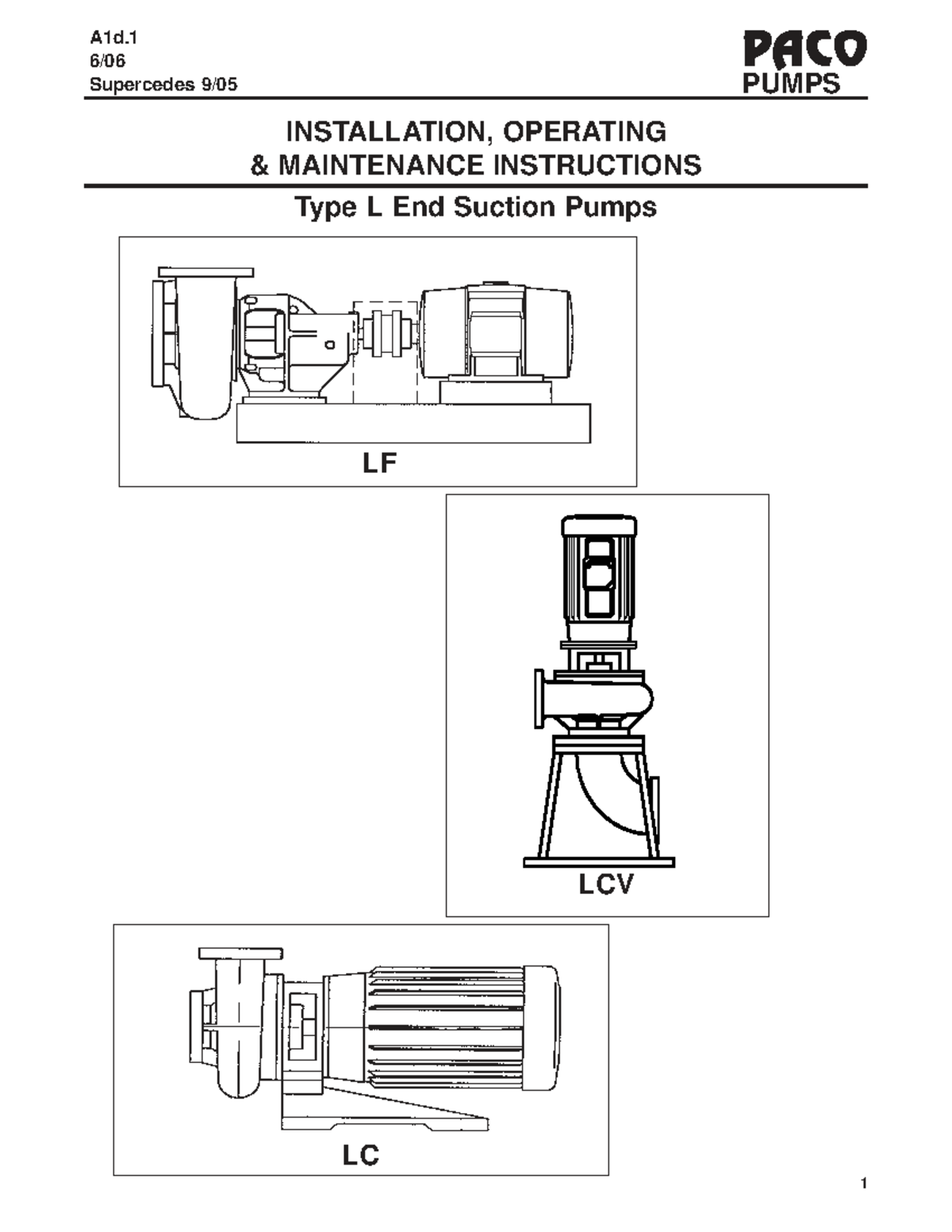 A1d.1
6/06
Supercedes 9/05

PACO
PUMPS

INSTALLATION, OPERATING
& MAINTENANCE INSTRUCTIONS

Type L End Suction Pumps

LF

LCV

LC

1