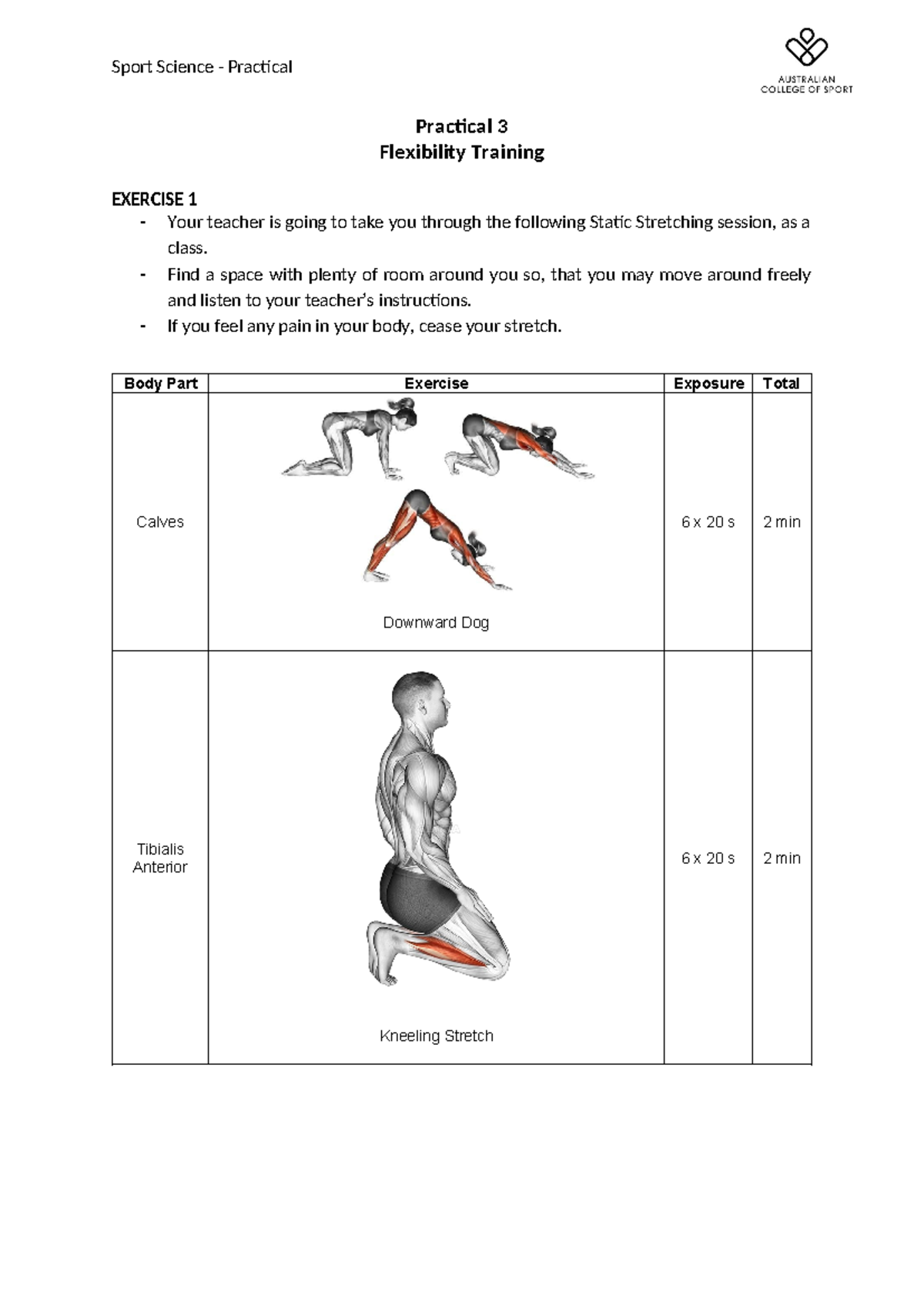 Sport Science - Practical

AUSTRALIAN COLLEGE OF SPORT

Practical 3
Flexibility Training

EXERCISE 1
- Your teacher is going to take you through the following Static Stretching session, as a class.
- Find a space with plenty of room around you so, that you may move around freely and listen to your teacher's instructions.
- If you feel any pain in your body, cease your stretch.

| Body Part | Exercise | Exposure | Total |
|---|---|---|---|
| Calves | Downward Dog | 6 x 20 s | 2 min |
| Tibialis Anterior | Kneeling Stretch | 6 x 20 s | 2 min |