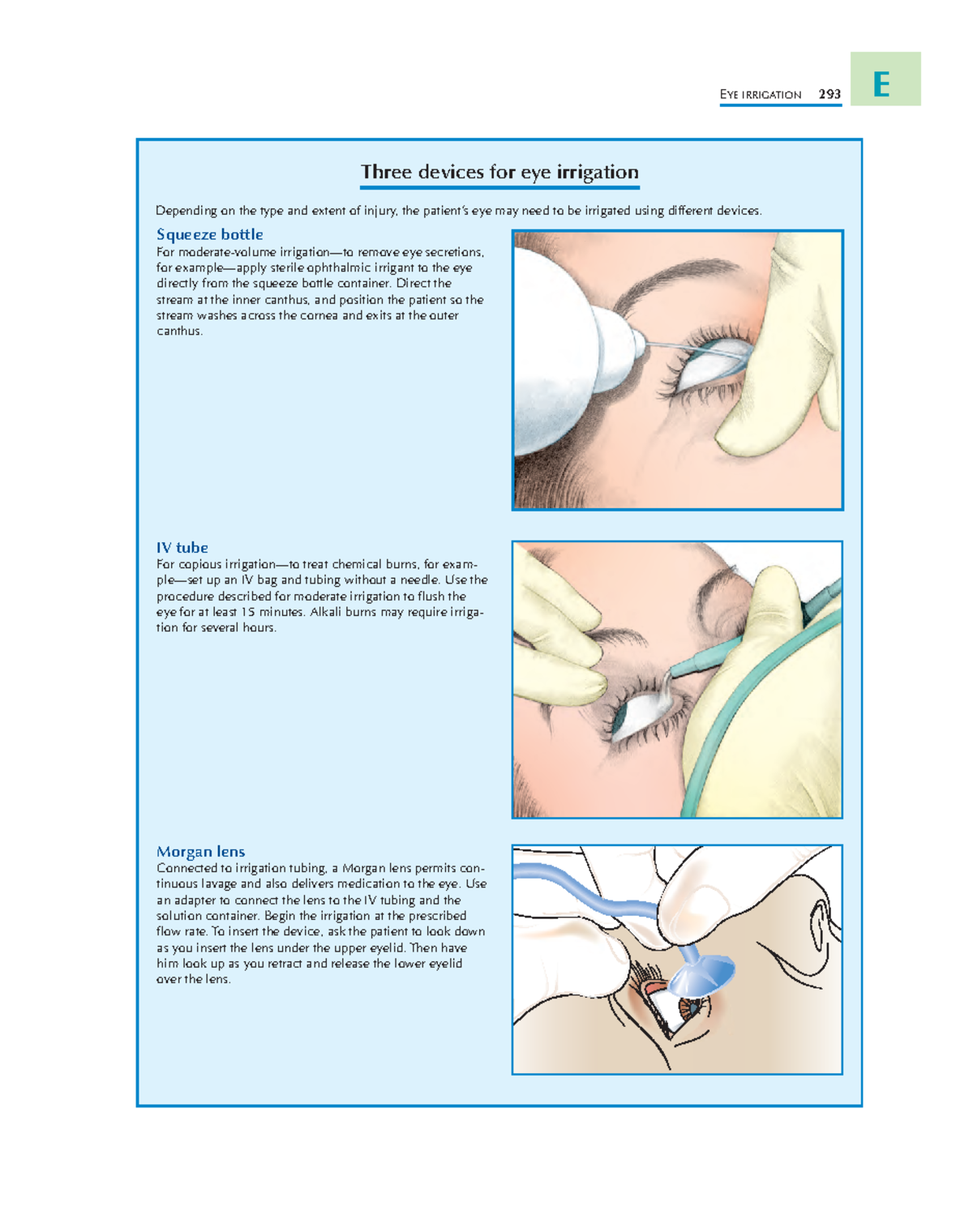 EYE IRRIGATION 293

E

Three devices for eye irrigation

Depending on the type and extent of injury, the patient's eye may need to be irrigated using different devices.

Squeeze bottle
For moderate-volume irrigation—to remove eye secretions, for example—apply sterile ophthalmic irrigant to the eye directly from the squeeze bottle container. Direct the stream at the inner canthus, and position the patient so the stream washes across the cornea and exits at the outer canthus.

IV tube
For copious irrigation—to treat chemical burns, for example—set up an IV bag and tubing without a needle. Use the procedure described for moderate irrigation to flush the eye for at least 15 minutes. Alkali burns may require irrigation for several hours.

Morgan lens
Connected to irrigation tubing, a Morgan lens permits continuous lavage and also delivers medication to the eye. Use an adapter to connect the lens to the IV tubing and the solution container. Begin the irrigation at the prescribed flow rate. To insert the device, ask the patient to look down as you insert the lens under the upper eyelid. Then have him look up as you retract and release the lower eyelid over the lens.