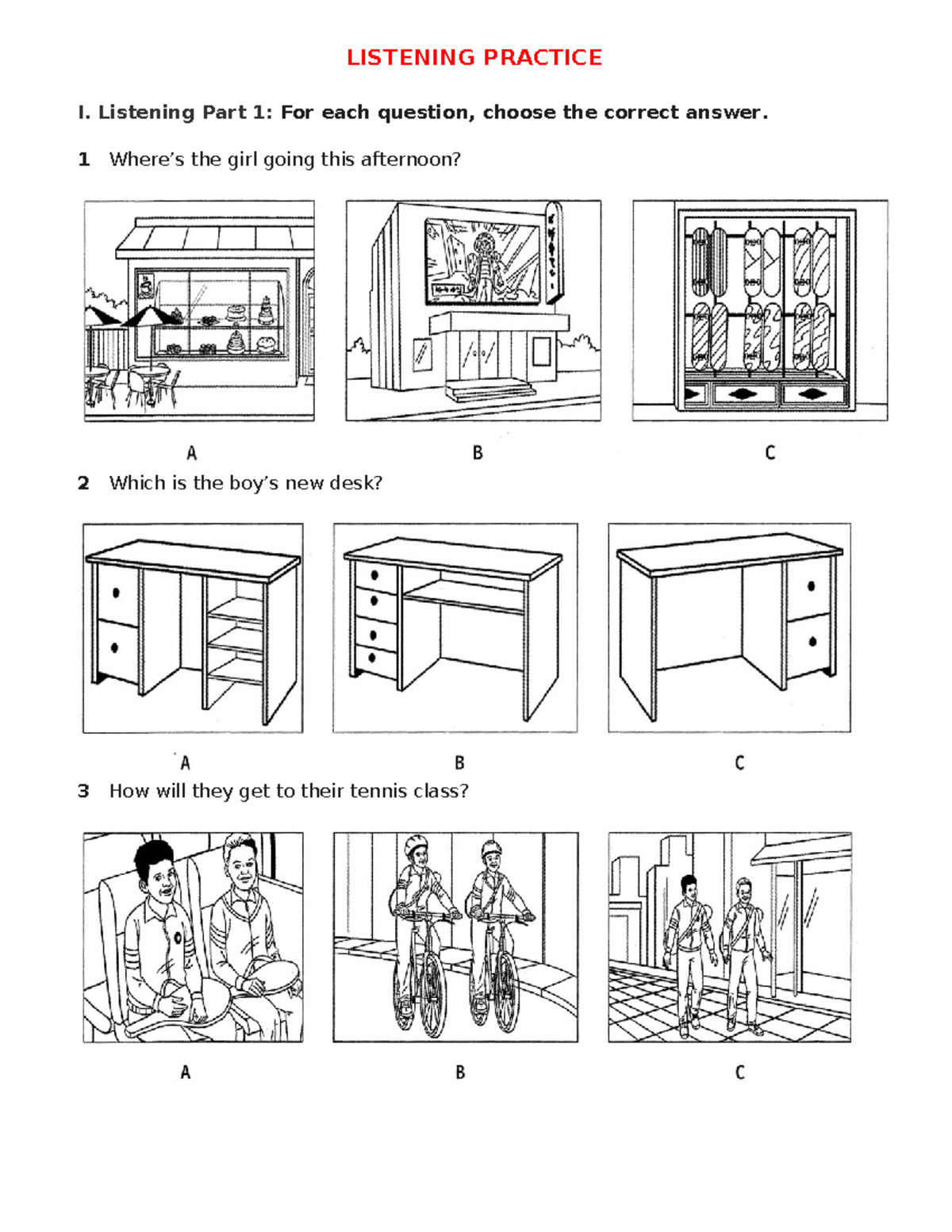 LISTENING PRACTICE

I. Listening Part 1: For each question, choose the correct answer.

1 Where's the girl going this afternoon?

A B C

2 Which is the boy's new desk?

A B C

3 How will they get to their tennis class?

A B C