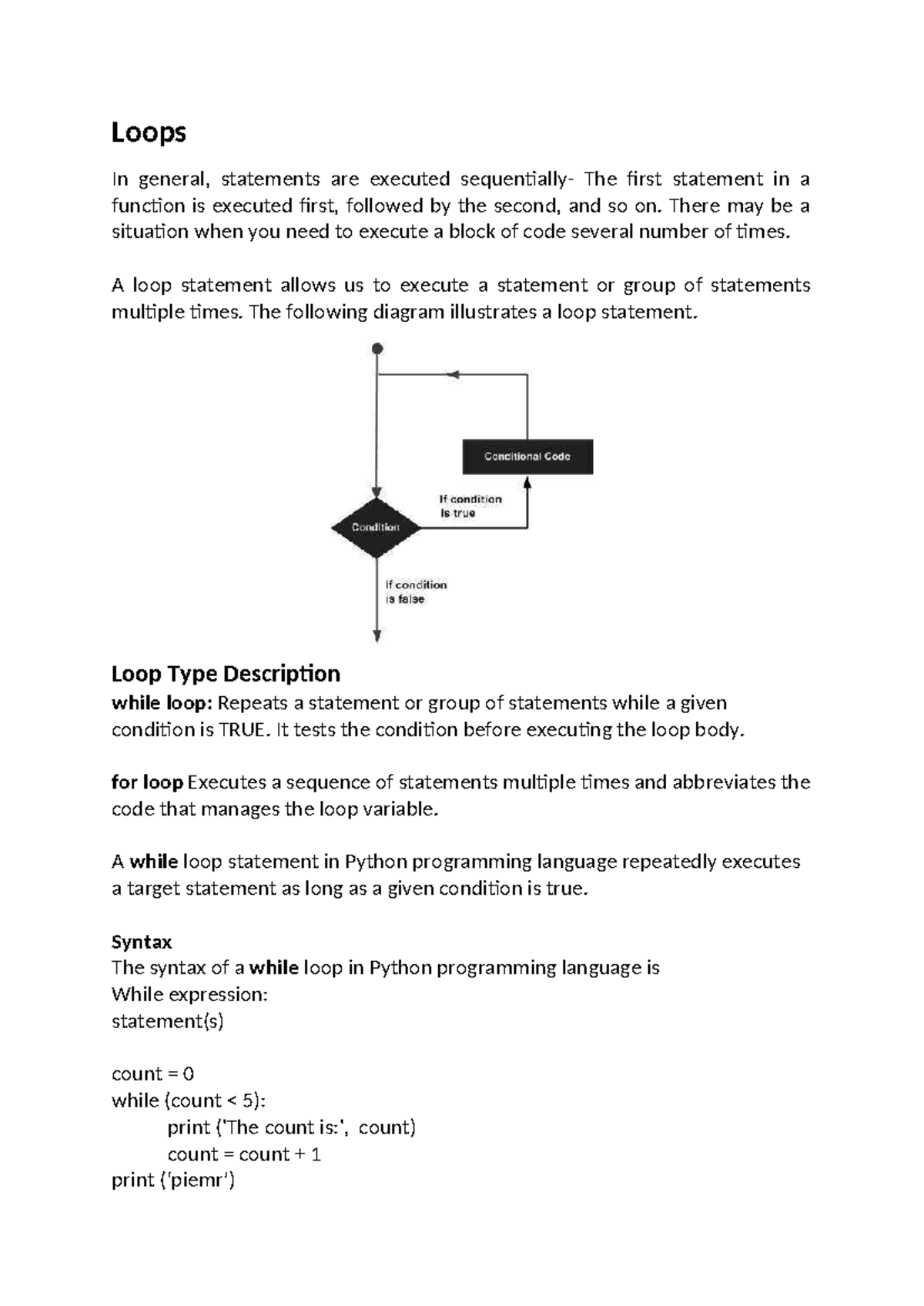 Loops

In general, statements are executed sequentially- The first statement in a function is executed first, followed by the second, and so on. There may be a situation when you need to execute a block of code several number of times.

A loop statement allows us to execute a statement or group of statements multiple times. The following diagram illustrates a loop statement.

Conditional Code

If condition is true

Condition

If condition is false

Loop Type Description
while loop: Repeats a statement or group of statements while a given condition is TRUE. It tests the condition before executing the loop body.

for loop Executes a sequence of statements multiple times and abbreviates the code that manages the loop variable.

A while loop statement in Python programming language repeatedly executes a target statement as long as a given condition is true.

Syntax
The syntax of a while loop in Python programming language is
While expression:
statement(s)

count = 0
while (count < 5):
print ('The count is:', count)
count = count + 1
print ('piemr')