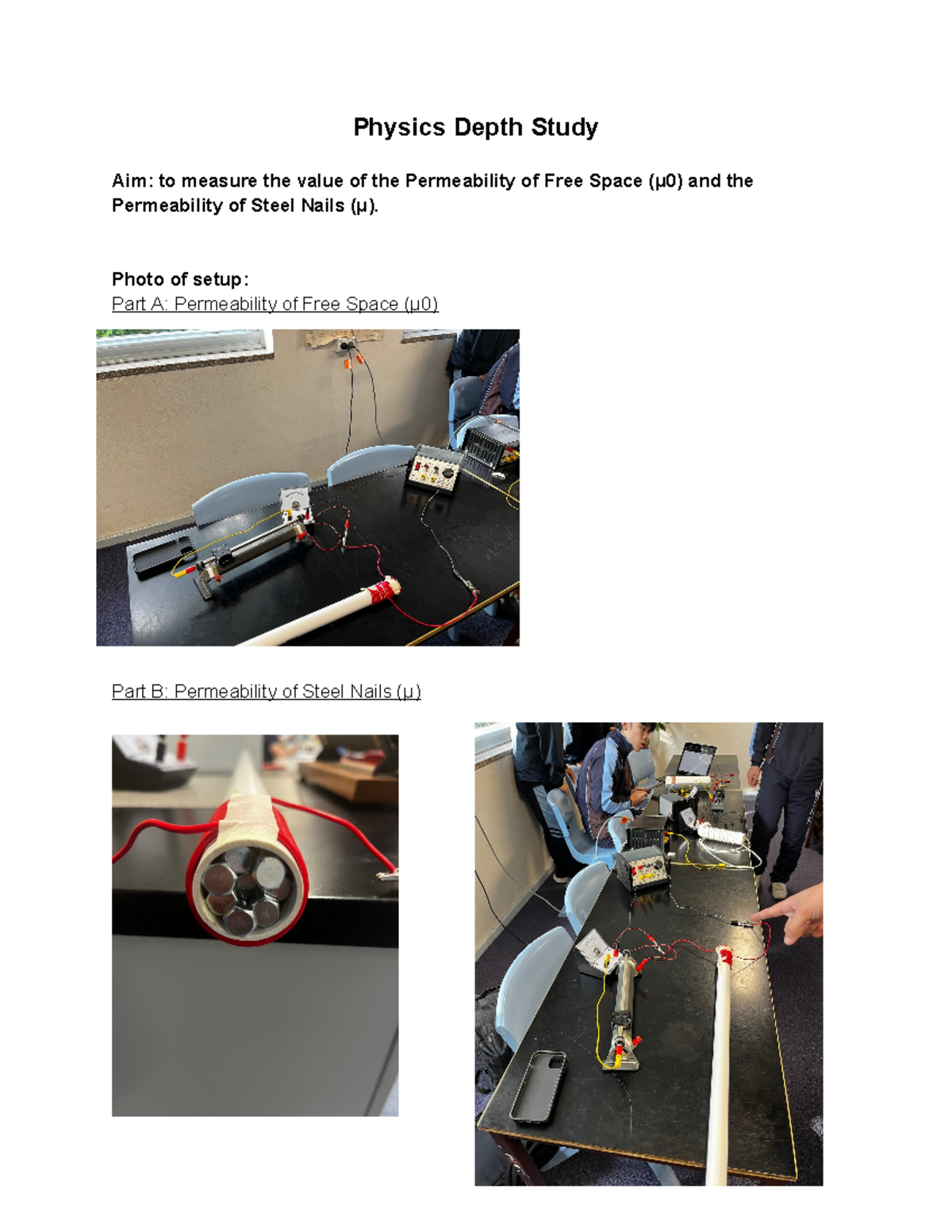 Physics Depth Study

Aim: to measure the value of the Permeability of Free Space (μ0) and the Permeability of Steel Nails (μ).

Photo of setup:
Part A: Permeability of Free Space (μ0)

Part B: Permeability of Steel Nails (μ)