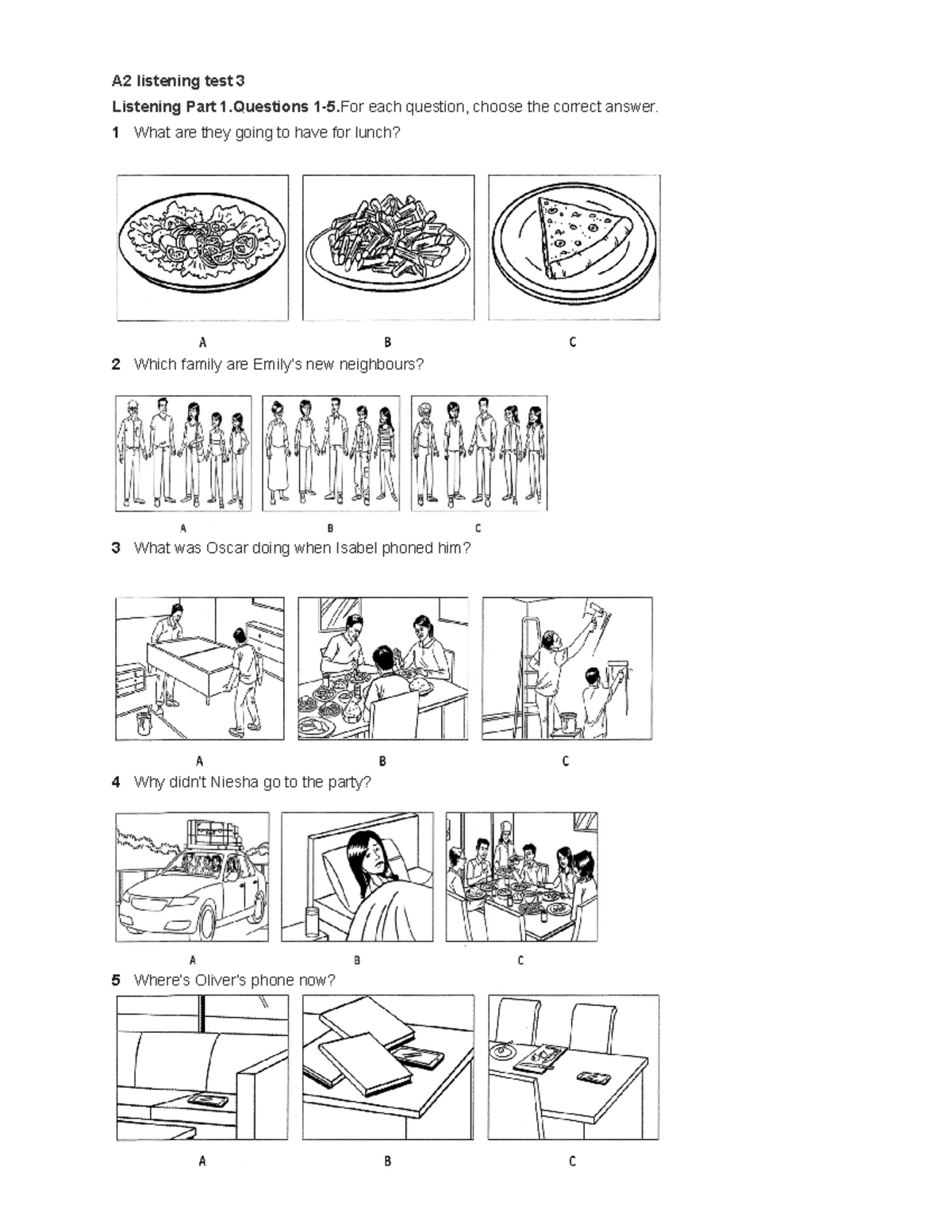 A2 listening test 3

Listening Part 1.Questions 1-5.For each question, choose the correct answer.

1 What are they going to have for lunch?

A B C

2 Which family are Emily's new neighbours?

A B C

3 What was Oscar doing when Isabel phoned him?

A B C

4 Why didn't Niesha go to the party?

A B C

5 Where's Oliver's phone now?

A B C