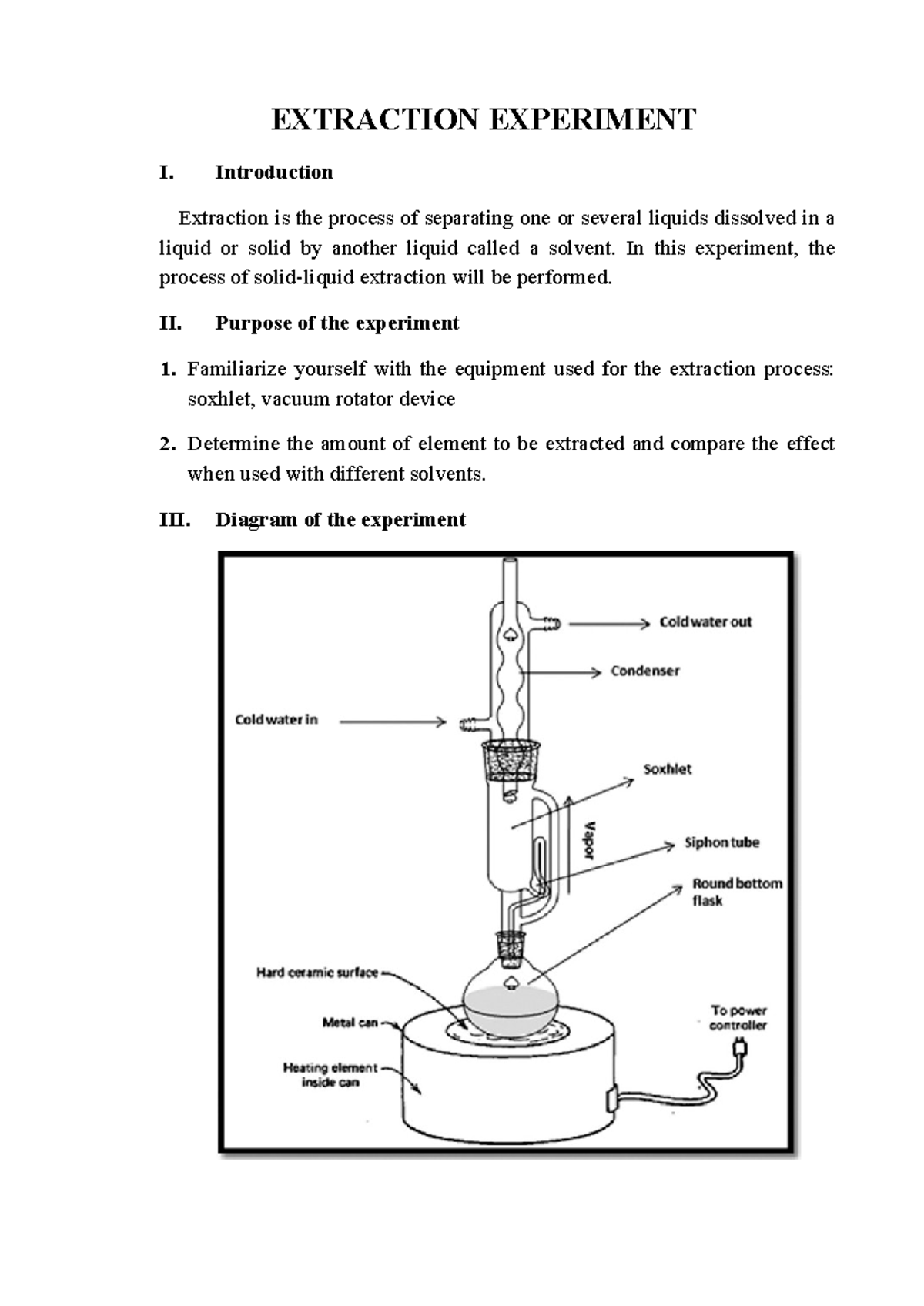 EXTRACTION EXPERIMENT

I. Introduction

Extraction is the process of separating one or several liquids dissolved in a liquid or solid by another liquid called a solvent. In this experiment, the process of solid-liquid extraction will be performed.

II. Purpose of the experiment

1. Familiarize yourself with the equipment used for the extraction process: soxhlet, vacuum rotator device

2. Determine the amount of element to be extracted and compare the effect when used with different solvents.

III. Diagram of the experiment

Cold water out
Condenser
Cold water in
Soxhlet
Vapor
Siphon tube
Round bottom flask
Hard ceramic surface
Metal can
Heating element inside can
To power controller