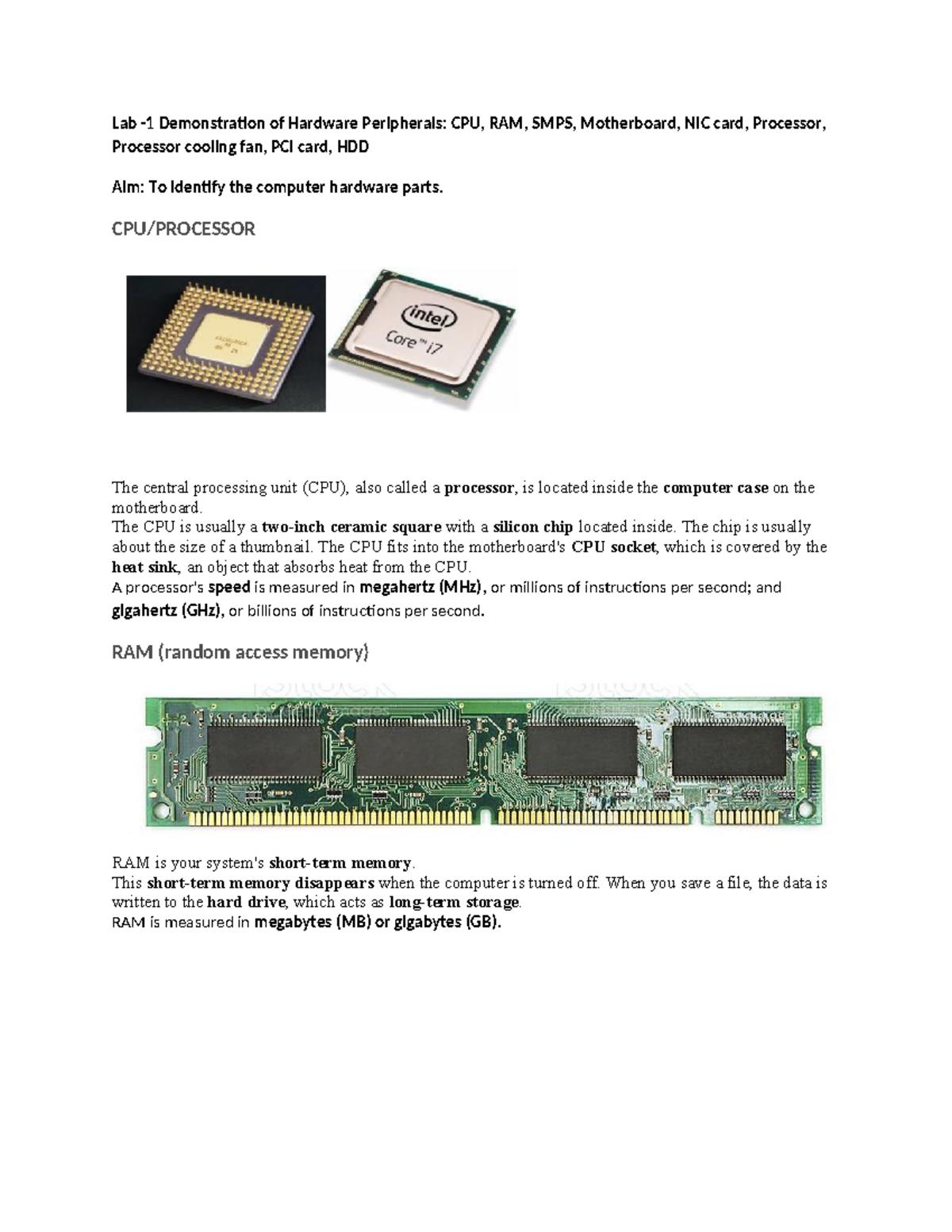 Lab -1 Demonstration of Hardware Peripherals: CPU, RAM, SMPS, Motherboard, NIC card, Processor, Processor cooling fan, PCI card, HDD

Aim: To identify the computer hardware parts.

CPU/PROCESSOR

intel
Core™ i7

The central processing unit (CPU), also called a processor, is located inside the computer case on the motherboard.
The CPU is usually a two-inch ceramic square with a silicon chip located inside. The chip is usually about the size of a thumbnail. The CPU fits into the motherboard's CPU socket, which is covered by the heat sink, an object that absorbs heat from the CPU.
A processor's speed is measured in megahertz (MHz), or millions of instructions per second; and gigahertz (GHz), or billions of instructions per second.

RAM (random access memory)

RAM is your system's short-term memory.
This short-term memory disappears when the computer is turned off. When you save a file, the data is written to the hard drive, which acts as long-term storage.
RAM is measured in megabytes (MB) or gigabytes (GB).