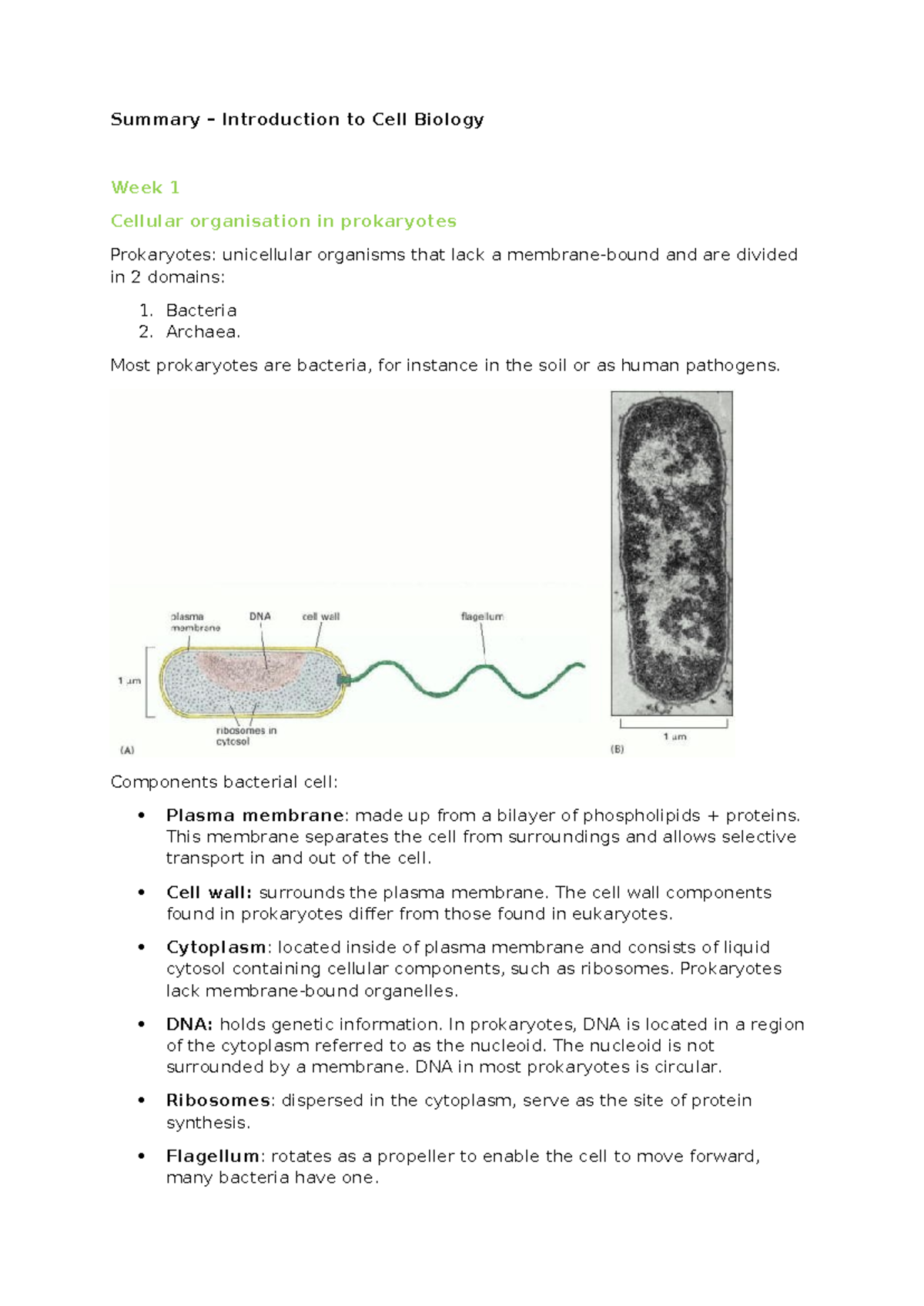 Summary – Introduction to Cell Biology

Week 1

Cellular organisation in prokaryotes

Prokaryotes: unicellular organisms that lack a membrane-bound and are divided in 2 domains:

1. Bacteria
2. Archaea.

Most prokaryotes are bacteria, for instance in the soil or as human pathogens.

plasma membrane
DNA
cell wall
flagellum
1 μm
ribosomes in cytosol
(A)
1 μm
(B)

Components bacterial cell:

• **Plasma membrane**: made up from a bilayer of phospholipids + proteins. This membrane separates the cell from surroundings and allows selective transport in and out of the cell.

• **Cell wall:** surrounds the plasma membrane. The cell wall components found in prokaryotes differ from those found in eukaryotes.

• **Cytoplasm**: located inside of plasma membrane and consists of liquid cytosol containing cellular components, such as ribosomes. Prokaryotes lack membrane-bound organelles.

• **DNA:** holds genetic information. In prokaryotes, DNA is located in a region of the cytoplasm referred to as the nucleoid. The nucleoid is not surrounded by a membrane. DNA in most prokaryotes is circular.

• **Ribosomes**: dispersed in the cytoplasm, serve as the site of protein synthesis.

• **Flagellum**: rotates as a propeller to enable the cell to move forward, many bacteria have one.