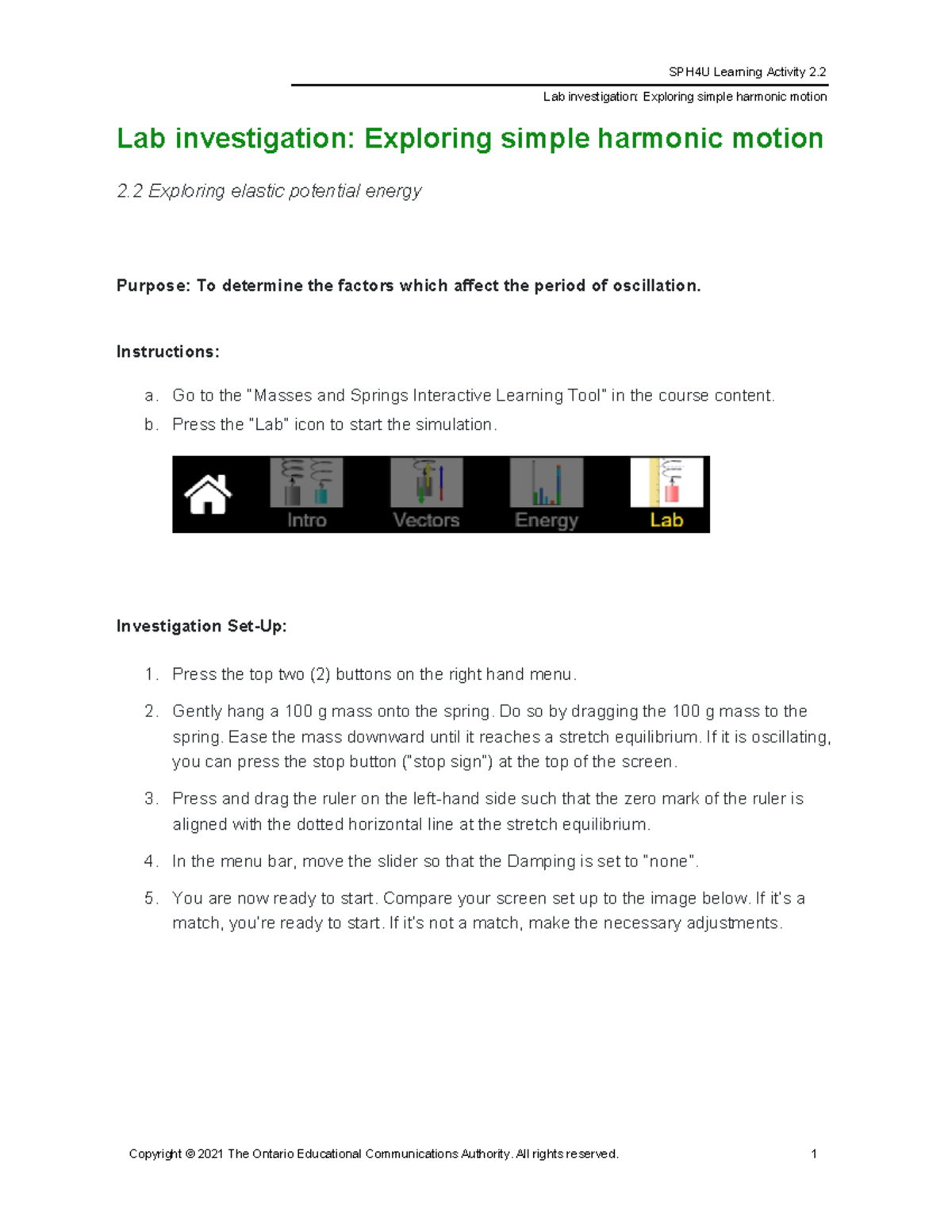 SPH4U Learning Activity 2.2

Lab investigation: Exploring simple harmonic motion

Lab investigation: Exploring simple harmonic motion

2.2 Exploring elastic potential energy

Purpose: To determine the factors which affect the period of oscillation.

Instructions:

a. Go to the "Masses and Springs Interactive Learning Tool" in the course content.
b. Press the "Lab" icon to start the simulation.

Intro Vectors Energy Lab

Investigation Set-Up:

1. Press the top two (2) buttons on the right hand menu.
2. Gently hang a 100 g mass onto the spring. Do so by dragging the 100 g mass to the spring. Ease the mass downward until it reaches a stretch equilibrium. If it is oscillating, you can press the stop button ("stop sign") at the top of the screen.
3. Press and drag the ruler on the left-hand side such that the zero mark of the ruler is aligned with the dotted horizontal line at the stretch equilibrium.
4. In the menu bar, move the slider so that the Damping is set to "none".
5. You are now ready to start. Compare your screen set up to the image below. If it's a match, you're ready to start. If it's not a match, make the necessary adjustments.

Copyright © 2021 The Ontario Educational Communications Authority. All rights reserved. 1