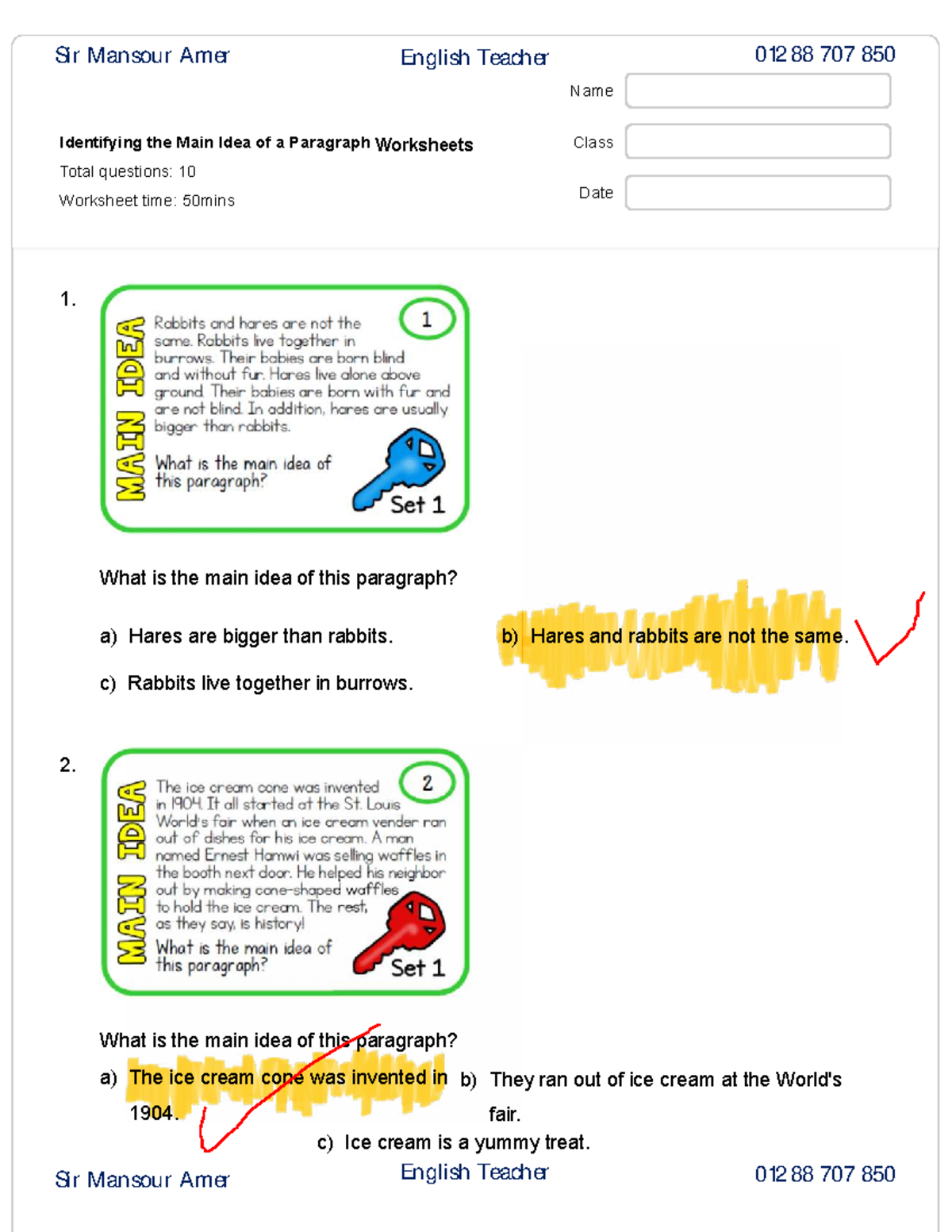 Sir Mansour Amer English Teacher 012 88 707 850

Name

Class

Date

Identifying the Main Idea of a Paragraph Worksheets

Total questions: 10

Worksheet time: 50mins

1.

MAIN IDEA

1

Rabbits and hares are not the same. Rabbits live together in burrows. Their babies are born blind and without fur. Hares live alone above ground. Their babies are born with fur and are not blind. In addition, hares are usually bigger than rabbits.

What is the main idea of this paragraph?

Set 1

What is the main idea of this paragraph?

a) Hares are bigger than rabbits.

b) Hares and rabbits are not the same.

c) Rabbits live together in burrows.

2.

MAIN IDEA

2

The ice cream cone was invented in 1904. It all started at the St. Louis World's fair when an ice cream vender ran out of dishes for his ice cream. A man named Ernest Hamwi was selling waffles in the booth next door. He helped his neighbor out by making cone-shaped waffles to hold the ice cream. The rest, as they say, is history!

What is the main idea of this paragraph?

Set 1

What is the main idea of this paragraph?

a) The ice cream cone was invented in 1904.

b) They ran out of ice cream at the World's fair.

c) Ice cream is a yummy treat.

Sir Mansour Amer English Teacher 012 88 707 850