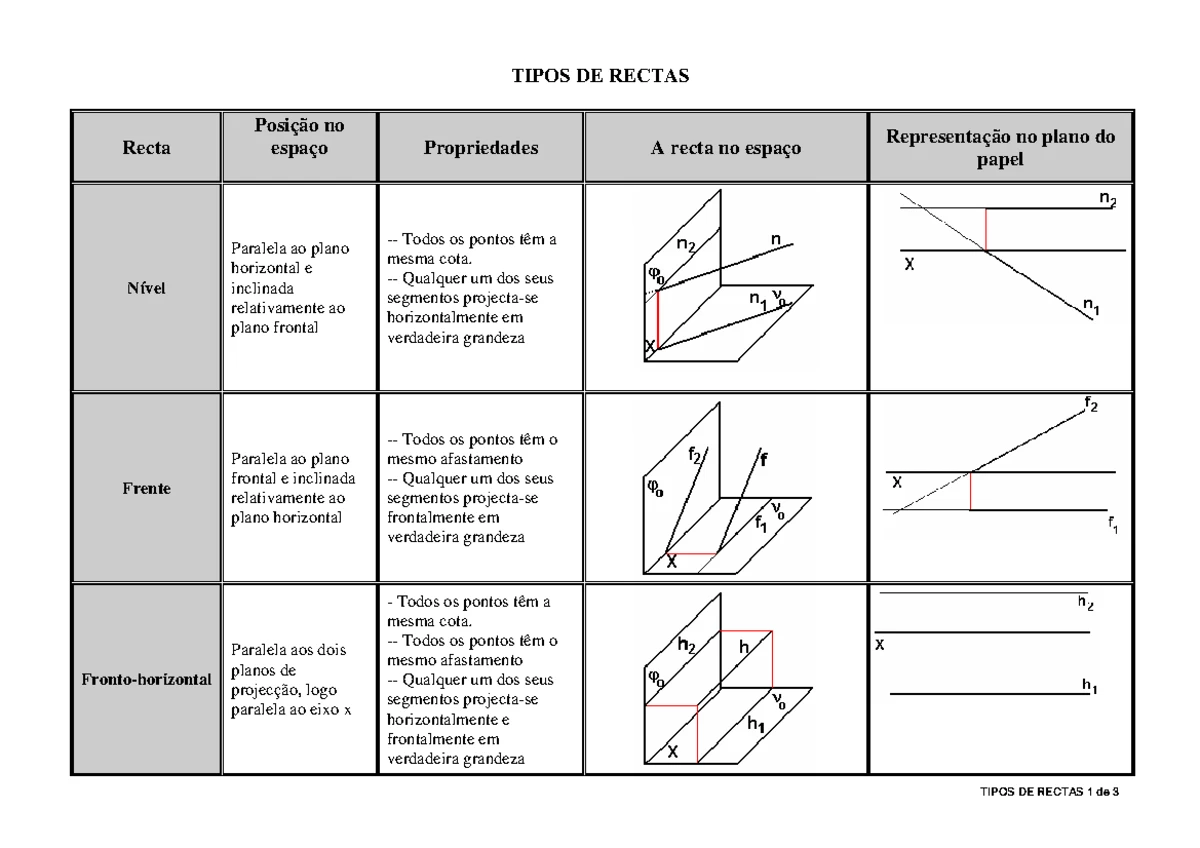 TIPOS DE RECTAS

| Recta | Posição no espaço | Propriedades | A recta no espaço | Representação no plano do papel |
|---|---|---|---|---|
| Nível | Paralela ao plano horizontal e inclinada relativamente ao plano frontal | -- Todos os pontos têm a mesma cota. -- Qualquer um dos seus segmentos projecta-se horizontalmente em verdadeira grandeza | $n_2$ n $\varphi_0$ $n_1$ $\nu_0$ X | $n_2$ X $n_1$ |
| Frente | Paralela ao plano frontal e inclinada relativamente ao plano horizontal | -- Todos os pontos têm o mesmo afastamento -- Qualquer um dos seus segmentos projecta-se frontalmente em verdadeira grandeza | $f_2$ f $\varphi_0$ $\nu_0$ $f_1$ X | $f_2$ X $f_1$ |
| Fronto-horizontal | Paralela aos dois planos de projecção, logo paralela ao eixo x | - Todos os pontos têm a mesma cota. -- Todos os pontos têm o mesmo afastamento -- Qualquer um dos seus segmentos projecta-se horizontalmente e frontalmente em verdadeira grandeza | $h_2$ h $\varphi_0$ $\nu_0$ $h_1$ X | $h_2$ X $h_1$ |

TIPOS DE RECTAS 1 de 3