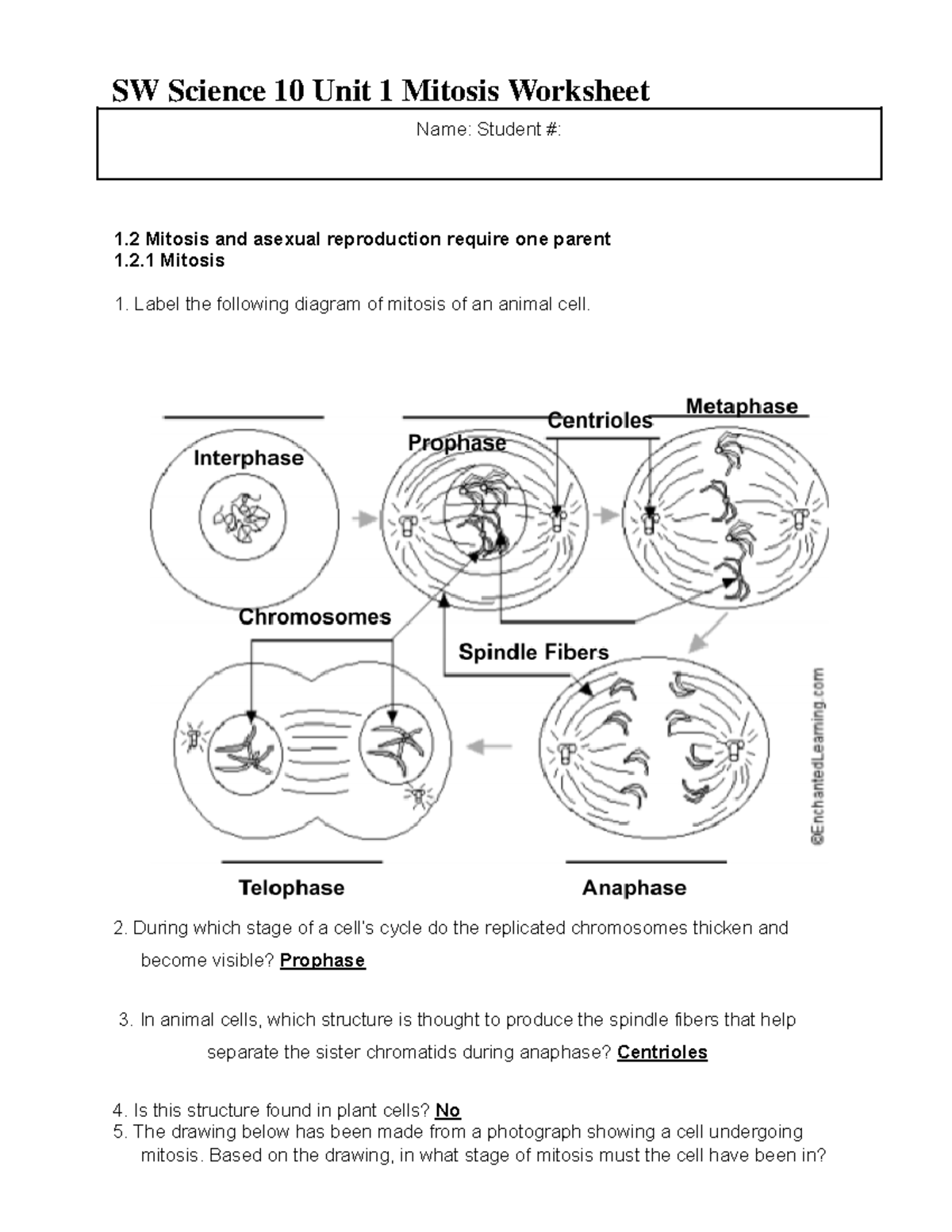 SW Science 10 Unit 1 Mitosis Worksheet

Name: Student #:

1.2 Mitosis and asexual reproduction require one parent
1.2.1 Mitosis

1. Label the following diagram of mitosis of an animal cell.

Interphase
Prophase
Centrioles
Metaphase
Chromosomes
Spindle Fibers
©EnchantedLearning.com
Telophase
Anaphase

2. During which stage of a cell's cycle do the replicated chromosomes thicken and become visible? Prophase

3. In animal cells, which structure is thought to produce the spindle fibers that help separate the sister chromatids during anaphase? Centrioles

4. Is this structure found in plant cells? No
5. The drawing below has been made from a photograph showing a cell undergoing mitosis. Based on the drawing, in what stage of mitosis must the cell have been in?