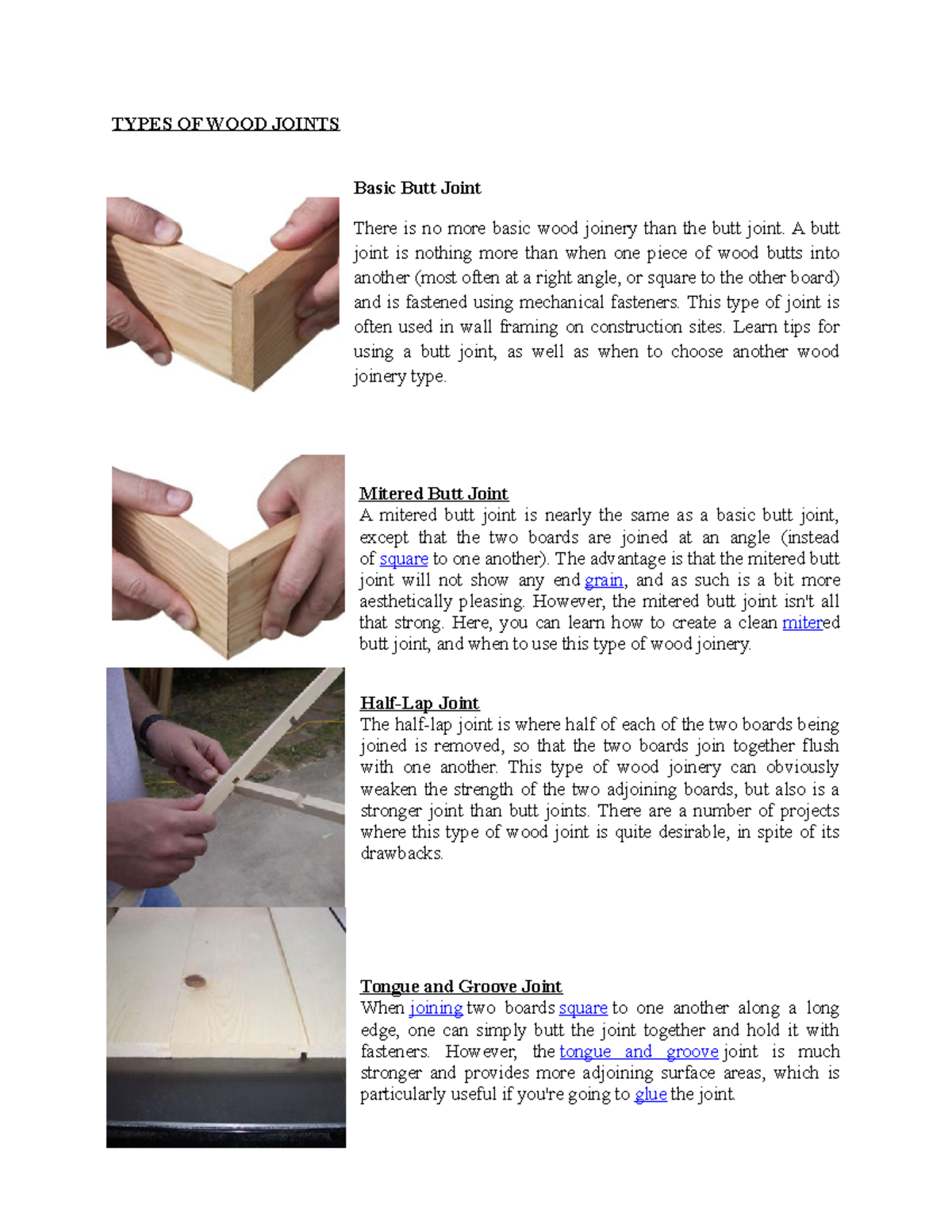 TYPES OF WOOD JOINTS

Basic Butt Joint

There is no more basic wood joinery than the butt joint. A butt joint is nothing more than when one piece of wood butts into another (most often at a right angle, or square to the other board) and is fastened using mechanical fasteners. This type of joint is often used in wall framing on construction sites. Learn tips for using a butt joint, as well as when to choose another wood joinery type.

Mitered Butt Joint
A mitered butt joint is nearly the same as a basic butt joint, except that the two boards are joined at an angle (instead of square to one another). The advantage is that the mitered butt joint will not show any end grain, and as such is a bit more aesthetically pleasing. However, the mitered butt joint isn't all that strong. Here, you can learn how to create a clean mitered butt joint, and when to use this type of wood joinery.

Half-Lap Joint
The half-lap joint is where half of each of the two boards being joined is removed, so that the two boards join together flush with one another. This type of wood joinery can obviously weaken the strength of the two adjoining boards, but also is a stronger joint than butt joints. There are a number of projects where this type of wood joint is quite desirable, in spite of its drawbacks.

Tongue and Groove Joint
When joining two boards square to one another along a long edge, one can simply butt the joint together and hold it with fasteners. However, the tongue and groove joint is much stronger and provides more adjoining surface areas, which is particularly useful if you're going to glue the joint.