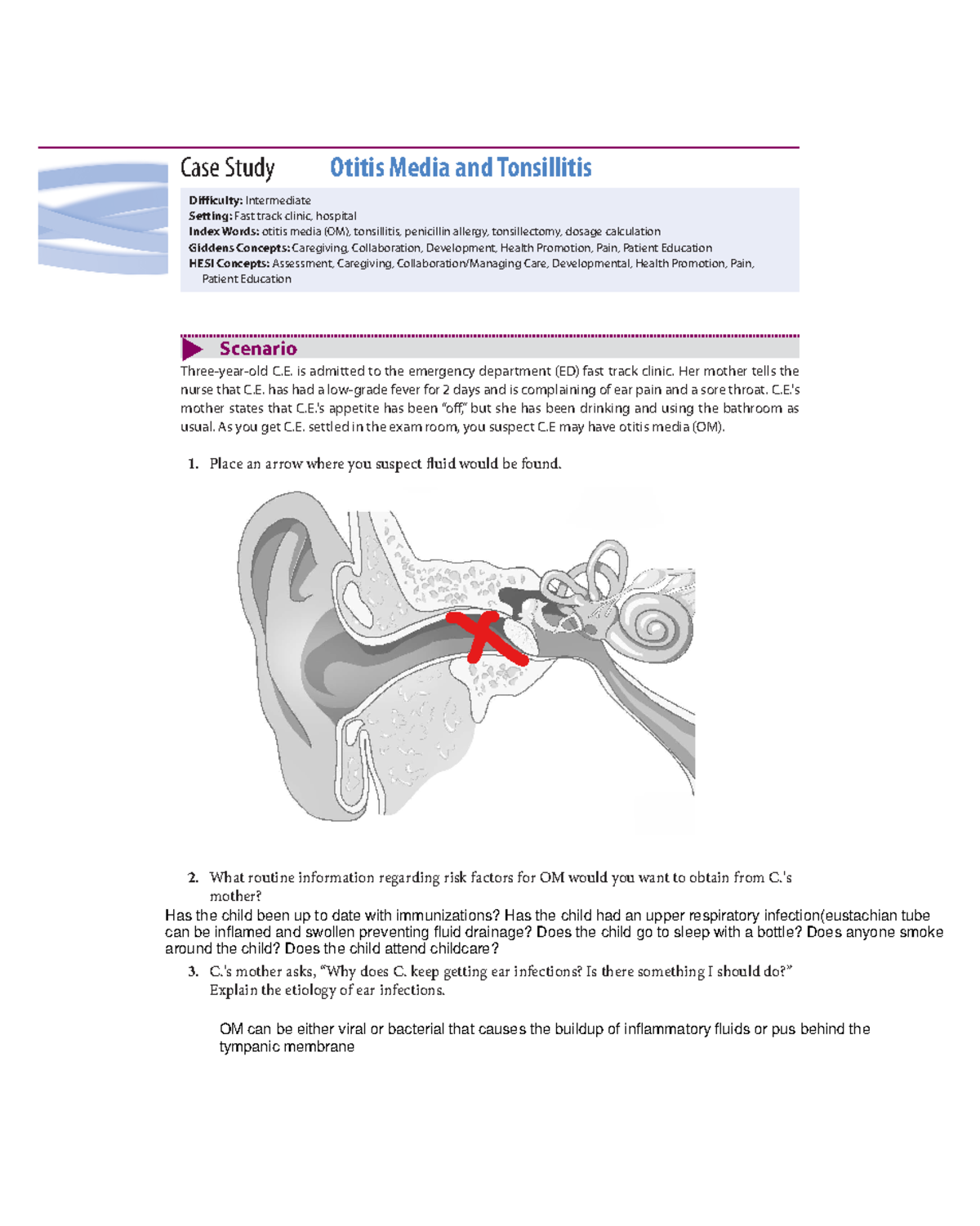 Case Study Otitis Media and Tonsillitis

Difficulty: Intermediate
Setting: Fast track clinic, hospital
Index Words: otitis media (OM), tonsillitis, penicillin allergy, tonsillectomy, dosage calculation
Giddens Concepts: Caregiving, Collaboration, Development, Health Promotion, Pain, Patient Education
HESI Concepts: Assessment, Caregiving, Collaboration/Managing Care, Developmental, Health Promotion, Pain, Patient Education

Scenario

Three-year-old C.E. is admitted to the emergency department (ED) fast track clinic. Her mother tells the nurse that C.E. has had a low-grade fever for 2 days and is complaining of ear pain and a sore throat. C.E.'s mother states that C.E.'s appetite has been "off," but she has been drinking and using the bathroom as usual. As you get C.E. settled in the exam room, you suspect C.E may have otitis media (OM).

1. Place an arrow where you suspect fluid would be found.

2. What routine information regarding risk factors for OM would you want to obtain from C.'s mother?

Has the child been up to date with immunizations? Has the child had an upper respiratory infection(eustachian tube can be inflamed and swollen preventing fluid drainage? Does the child go to sleep with a bottle? Does anyone smoke around the child? Does the child attend childcare?

3. C.'s mother asks, "Why does C. keep getting ear infections? Is there something I should do?" Explain the etiology of ear infections.

OM can be either viral or bacterial that causes the buildup of inflammatory fluids or pus behind the tympanic membrane