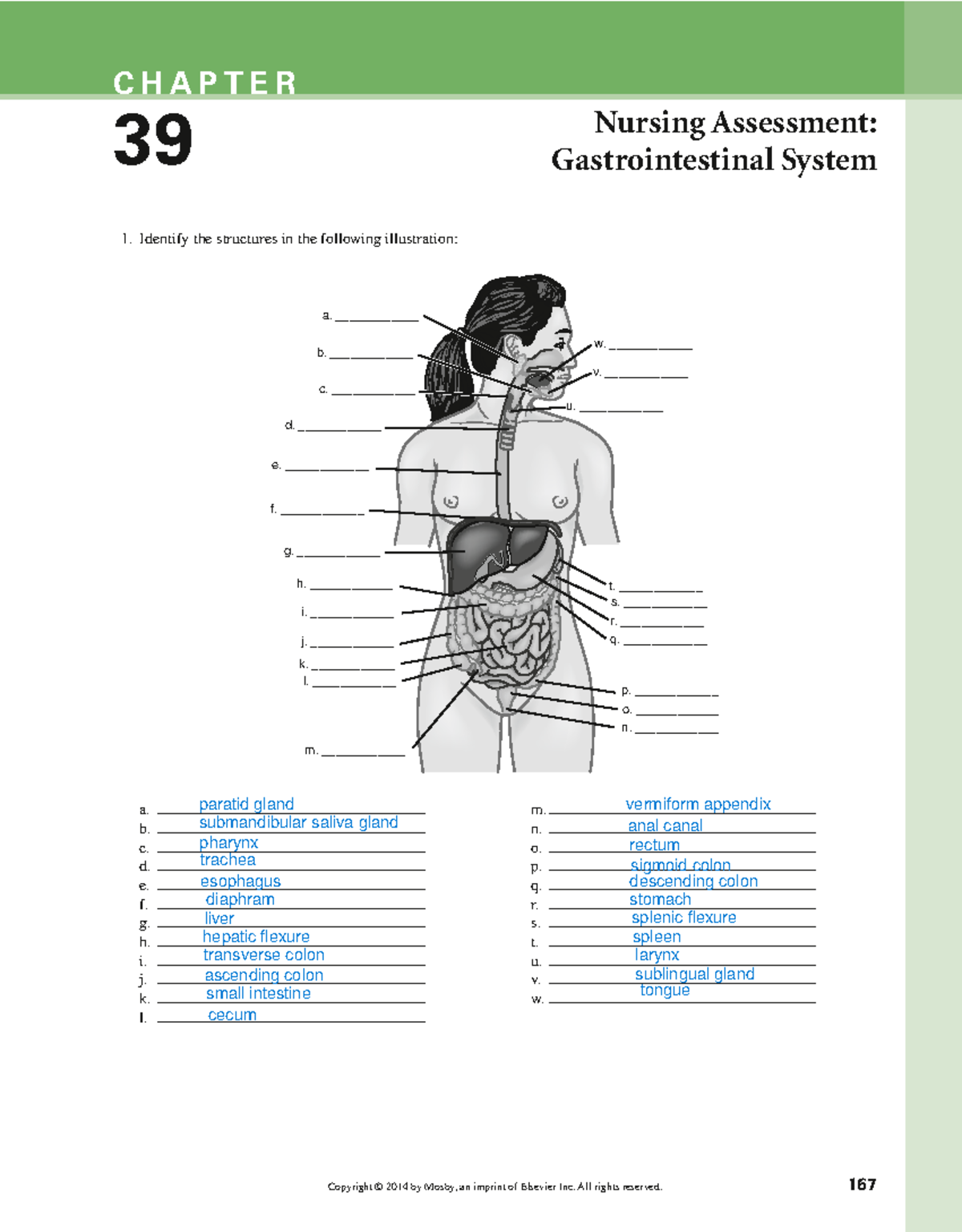 CHAPTER
39

Nursing Assessment: Gastrointestinal System

1. Identify the structures in the following illustration:

a. ___________
b. ___________
c. ___________
d. ___________
e. ___________
f. ___________
g. ___________
h. ___________
i. ___________
j. ___________
k. ___________
l. ___________
m. ___________
w. ___________
v. ___________
u. ___________
t. ___________
s. ___________
r. ___________
q. ___________
p. ___________
o. ___________
n. ___________

a. paratid gland
b. submandibular saliva gland
c. pharynx
d. trachea
e. esophagus
f. diaphram
g. liver
h. hepatic flexure
i. transverse colon
j. ascending colon
k. small intestine
l. cecum

m. vermiform appendix
n. anal canal
o. rectum
p. sigmoid colon
q. descending colon
r. stomach
s. splenic flexure
t. spleen
u. larynx
v. sublingual gland
w. tongue

Copyright © 2014 by Mosby, an imprint of Elsevier Inc. All rights reserved.

167