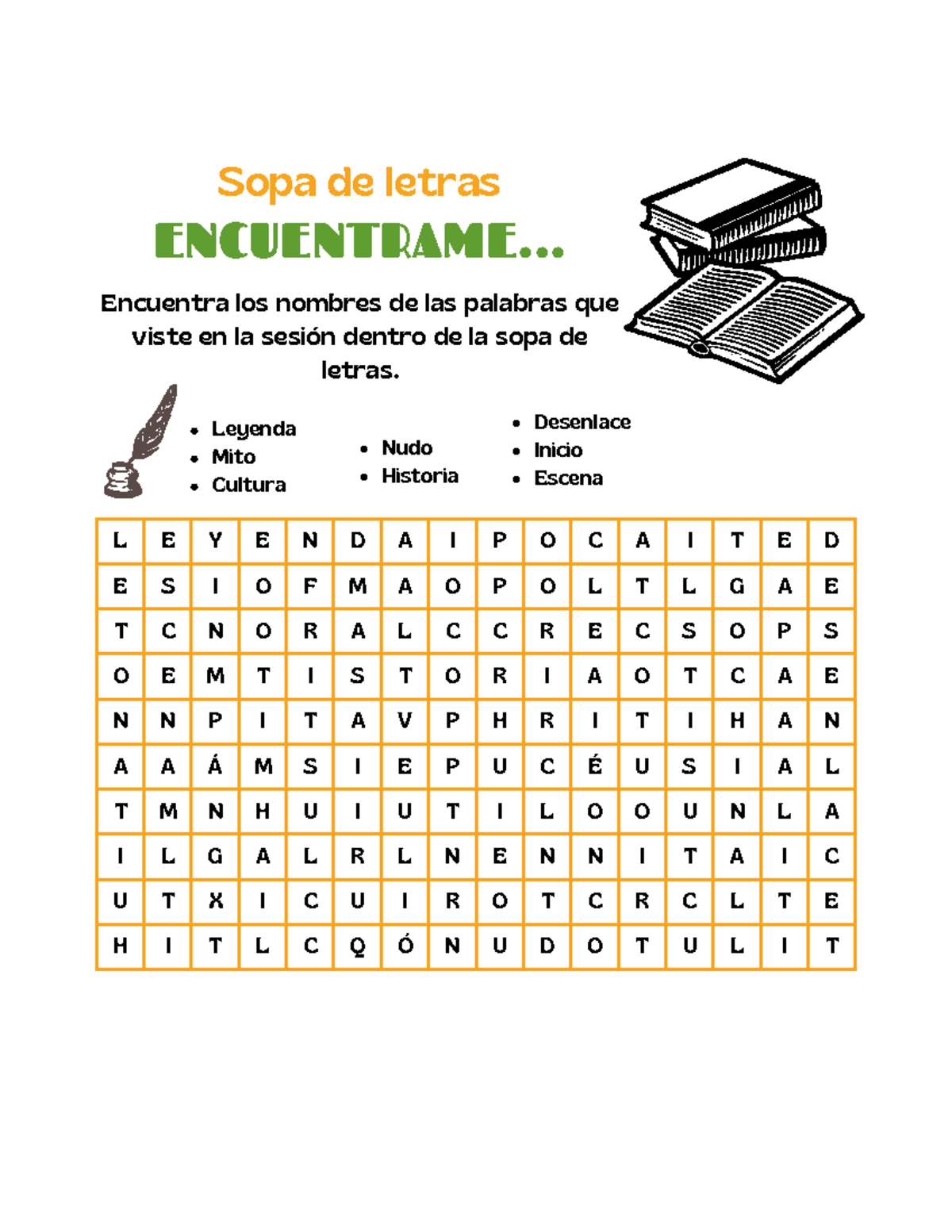 Sopa de letras

ENCUENTRAME...

Encuentra los nombres de las palabras que viste en la sesión dentro de la sopa de letras.

- Leyenda
- Mito
- Cultura

- Nudo
- Historia

- Desenlace
- Inicio
- Escena

| L | E | Y | E | N | D | A | I | P | O | C | A | I | T | E | D |
|---|---|---|---|---|---|---|---|---|---|---|---|---|---|---|---|
| E | S | I | O | F | M | A | O | P | O | L | T | L | G | A | E |
| T | C | N | O | R | A | L | C | C | R | E | C | S | O | P | S |
| O | E | M | T | I | S | T | O | R | I | A | O | T | C | A | E |
| N | N | P | I | T | A | V | P | H | R | I | T | I | H | A | N |
| A | A | Á | M | S | I | E | P | U | C | É | U | S | I | A | L |
| T | M | N | H | U | I | U | T | I | L | O | O | U | N | L | A |
| I | L | G | A | L | R | L | N | E | N | N | I | T | A | I | C |
| U | T | X | I | C | U | I | R | O | T | C | R | C | L | T | E |
| H | I | T | L | C | Q | Ó | N | U | D | O | T | U | L | I | T |