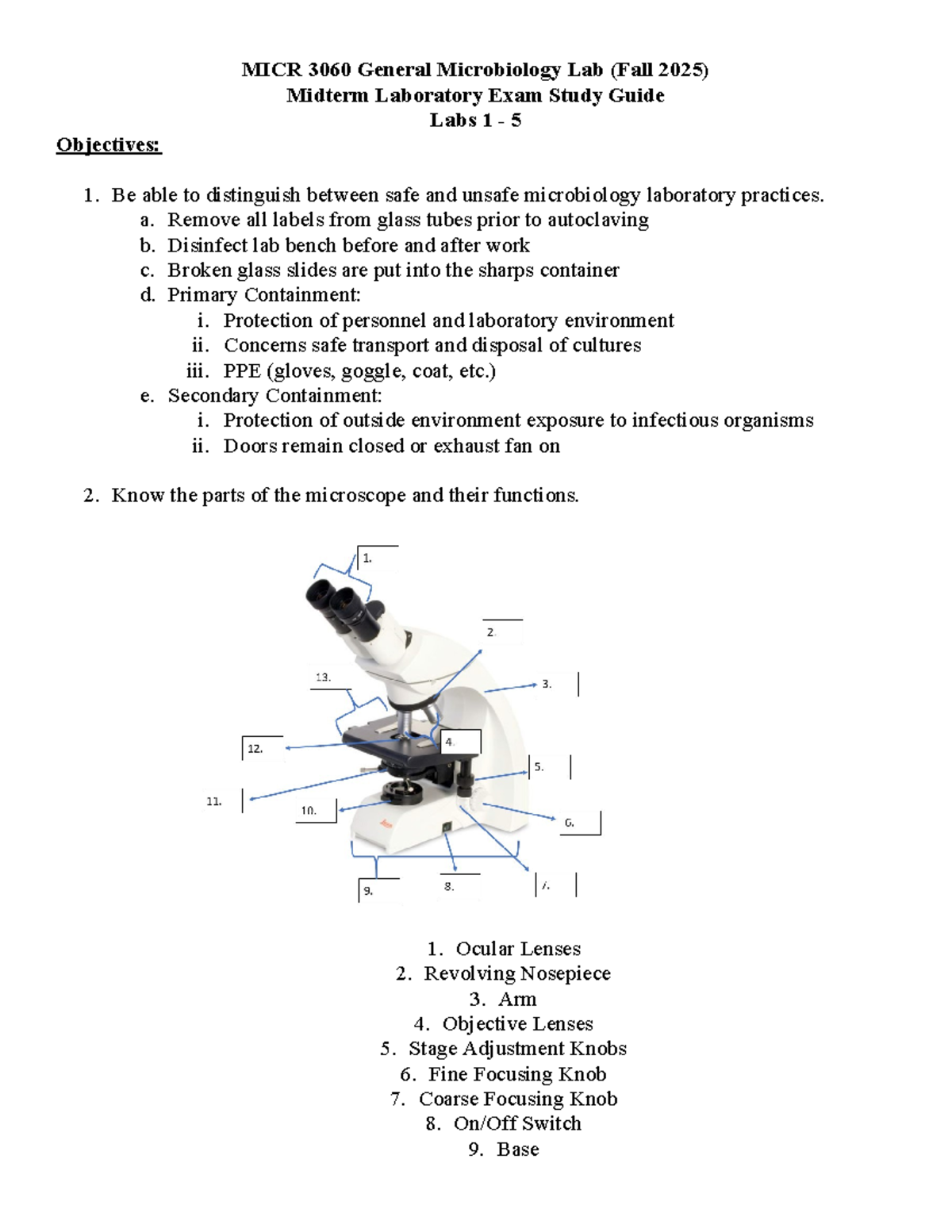 MICR 3060 General Microbiology Lab (Fall 2025)
Midterm Laboratory Exam Study Guide
Labs 1 - 5

Objectives:

1. Be able to distinguish between safe and unsafe microbiology laboratory practices.
a. Remove all labels from glass tubes prior to autoclaving
b. Disinfect lab bench before and after work
c. Broken glass slides are put into the sharps container
d. Primary Containment:
i. Protection of personnel and laboratory environment
ii. Concerns safe transport and disposal of cultures
iii. PPE (gloves, goggle, coat, etc.)
e. Secondary Containment:
i. Protection of outside environment exposure to infectious organisms
ii. Doors remain closed or exhaust fan on

2. Know the parts of the microscope and their functions.

1.
2.
3.
13.
4.
12.
5.
11.
10.
6.
9.
8.
7.

1. Ocular Lenses
2. Revolving Nosepiece
3. Arm
4. Objective Lenses
5. Stage Adjustment Knobs
6. Fine Focusing Knob
7. Coarse Focusing Knob
8. On/Off Switch
9. Base