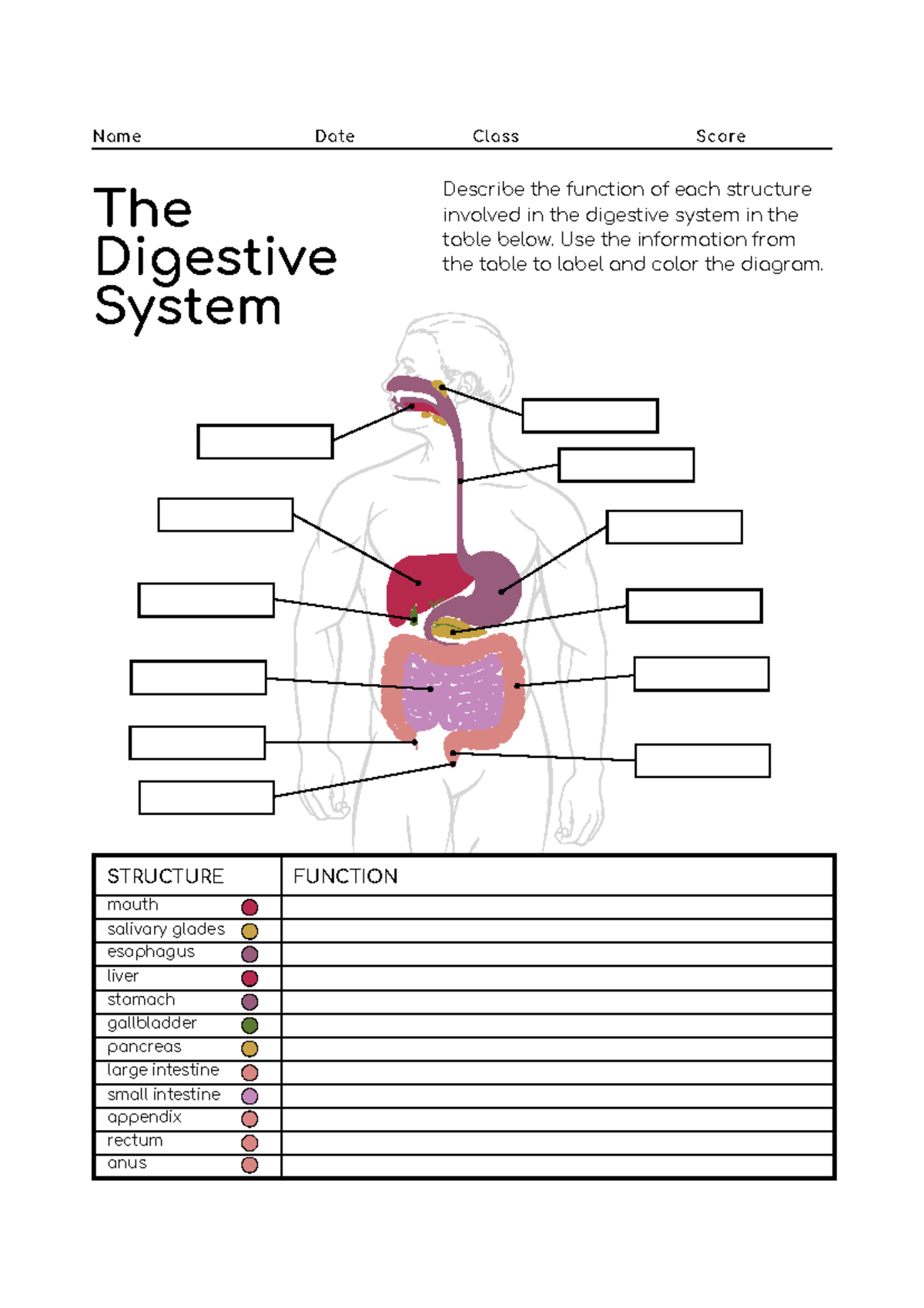 Name Date Class Score

The Digestive System

Describe the function of each structure involved in the digestive system in the table below. Use the information from the table to label and color the diagram.

| STRUCTURE | FUNCTION |
|---|---|
| mouth | |
| salivary glades | |
| esophagus | |
| liver | |
| stomach | |
| gallbladder | |
| pancreas | |
| large intestine | |
| small intestine | |
| appendix | |
| rectum | |
| anus | |