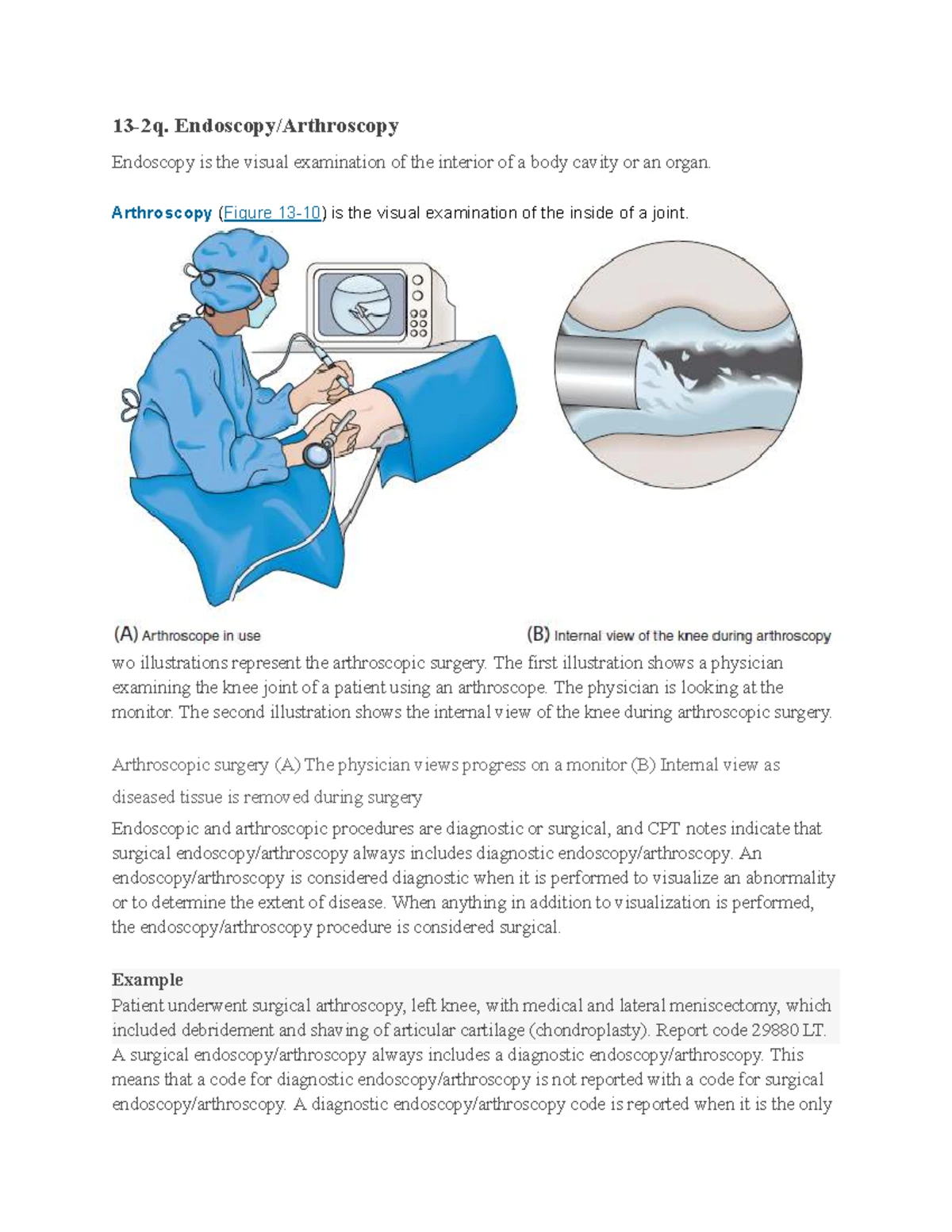 13-2q. Endoscopy/Arthroscopy

Endoscopy is the visual examination of the interior of a body cavity or an organ.

Arthroscopy (Figure 13-10) is the visual examination of the inside of a joint.

(A) Arthroscope in use

(B) Internal view of the knee during arthroscopy

wo illustrations represent the arthroscopic surgery. The first illustration shows a physician examining the knee joint of a patient using an arthroscope. The physician is looking at the monitor. The second illustration shows the internal view of the knee during arthroscopic surgery.

Arthroscopic surgery (A) The physician views progress on a monitor (B) Internal view as diseased tissue is removed during surgery

Endoscopic and arthroscopic procedures are diagnostic or surgical, and CPT notes indicate that surgical endoscopy/arthroscopy always includes diagnostic endoscopy/arthroscopy. An endoscopy/arthroscopy is considered diagnostic when it is performed to visualize an abnormality or to determine the extent of disease. When anything in addition to visualization is performed, the endoscopy/arthroscopy procedure is considered surgical.

Example
Patient underwent surgical arthroscopy, left knee, with medical and lateral meniscectomy, which included debridement and shaving of articular cartilage (chondroplasty). Report code 29880 LT.
A surgical endoscopy/arthroscopy always includes a diagnostic endoscopy/arthroscopy. This means that a code for diagnostic endoscopy/arthroscopy is not reported with a code for surgical endoscopy/arthroscopy. A diagnostic endoscopy/arthroscopy code is reported when it is the only