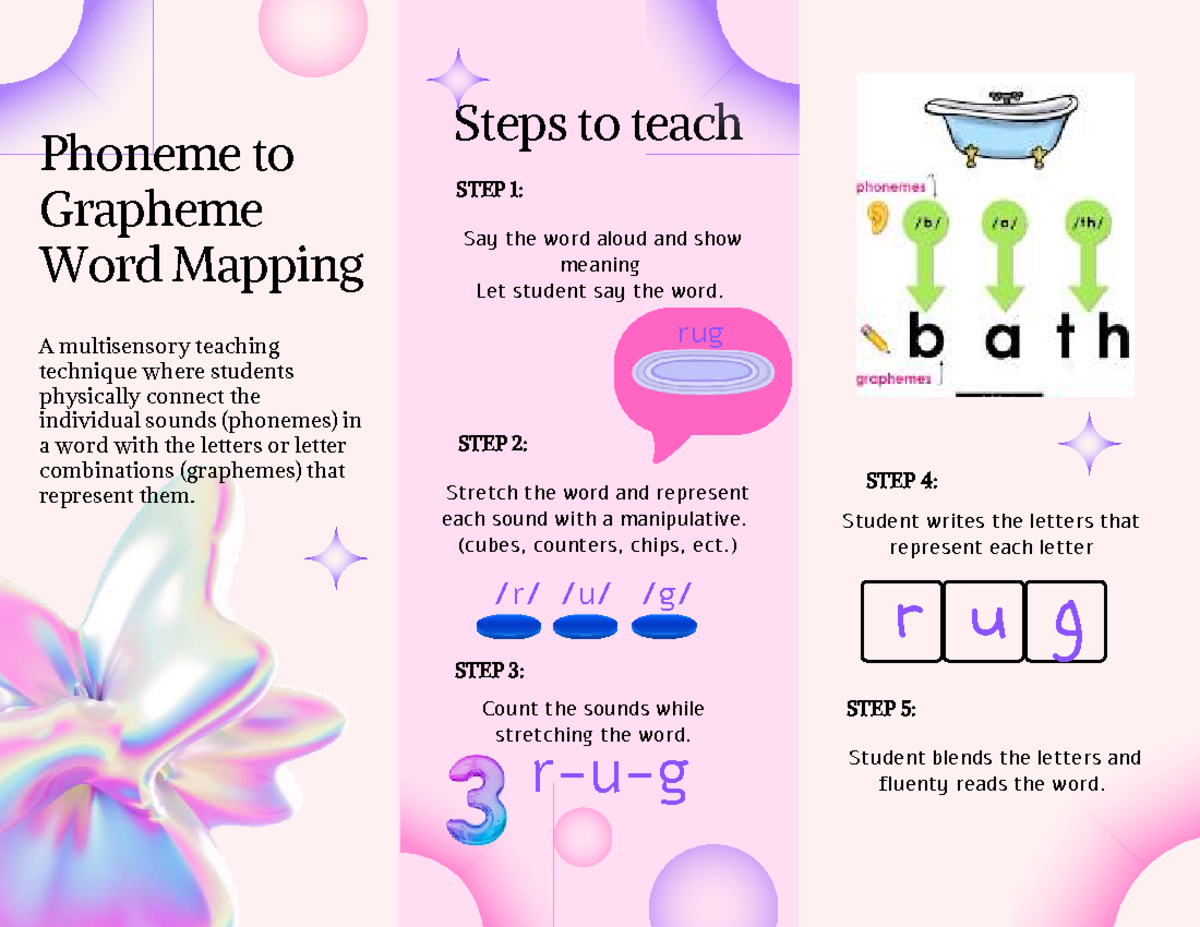 Phoneme to Grapheme Word Mapping

A multisensory teaching technique where students physically connect the individual sounds (phonemes) in a word with the letters or letter combinations (graphemes) that represent them.

Steps to teach

STEP 1:

Say the word aloud and show meaning
Let student say the word.

rug

STEP 2:

Stretch the word and represent each sound with a manipulative. (cubes, counters, chips, ect.)

/r/ /u/ /g/

STEP 3:

Count the sounds while stretching the word.

3 r-u-g

phonemes

/b/ /a/ /th/

b a t h

graphemes

STEP 4:

Student writes the letters that represent each letter

r u g

STEP 5:

Student blends the letters and fluenty reads the word.