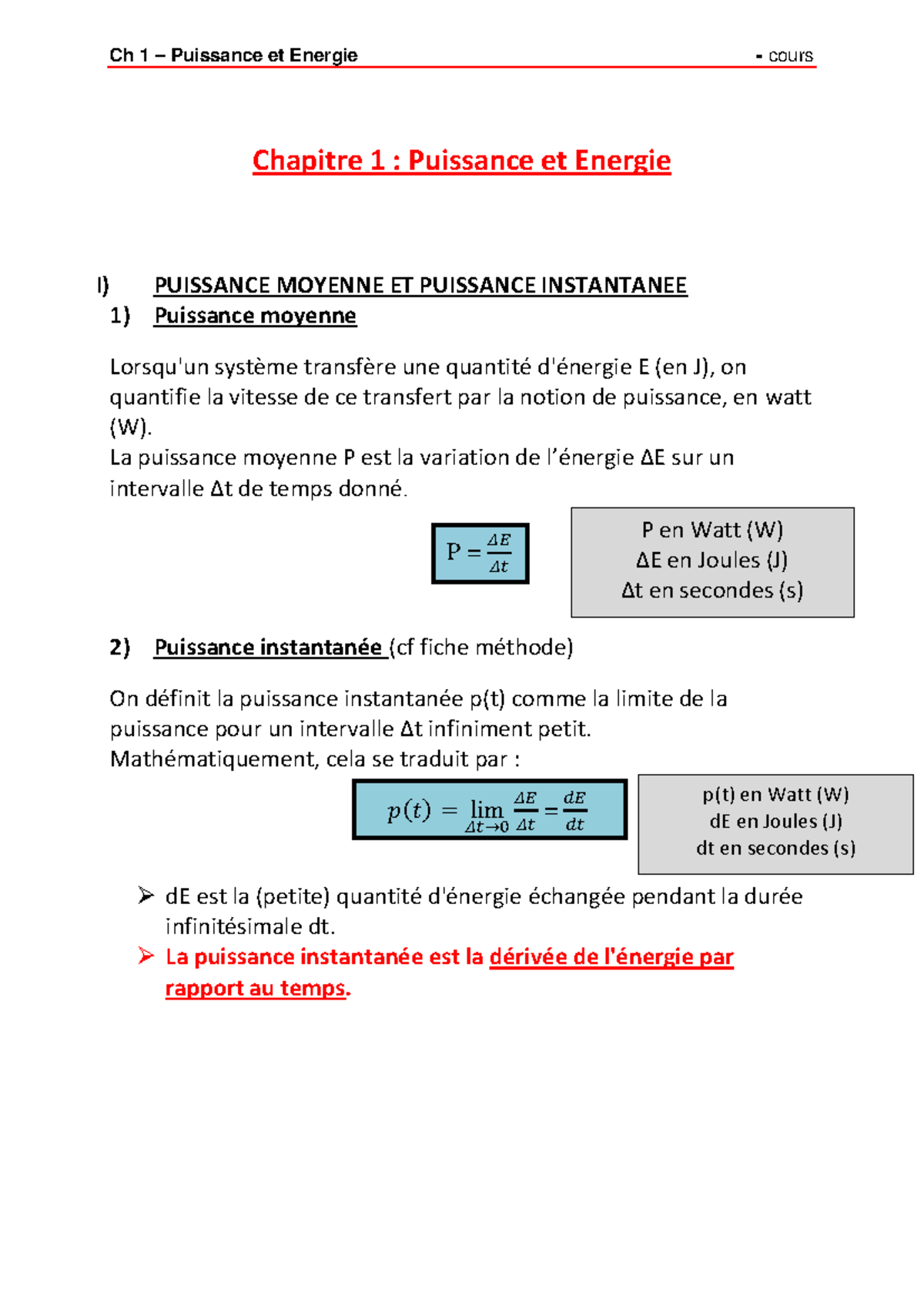 Ch 1 – Puissance et Energie - cours

Chapitre 1 : Puissance et Energie

I) PUISSANCE MOYENNE ET PUISSANCE INSTANTANEE

1) Puissance moyenne

Lorsqu'un système transfère une quantité d'énergie E (en J), on quantifie la vitesse de ce transfert par la notion de puissance, en watt (W).

La puissance moyenne P est la variation de l'énergie ΔE sur un intervalle Δt de temps donné.

$P = \frac{\Delta E}{\Delta t}$

P en Watt (W)
ΔE en Joules (J)
Δt en secondes (s)

2) Puissance instantanée (cf fiche méthode)

On définit la puissance instantanée p(t) comme la limite de la puissance pour un intervalle Δt infiniment petit.

Mathématiquement, cela se traduit par :

$p(t) = \lim_{\Delta t \to 0} \frac{\Delta E}{\Delta t} = \frac{dE}{dt}$

p(t) en Watt (W)
dE en Joules (J)
dt en secondes (s)

➢ dE est la (petite) quantité d'énergie échangée pendant la durée infinitésimale dt.

➢ La puissance instantanée est la dérivée de l'énergie par rapport au temps.