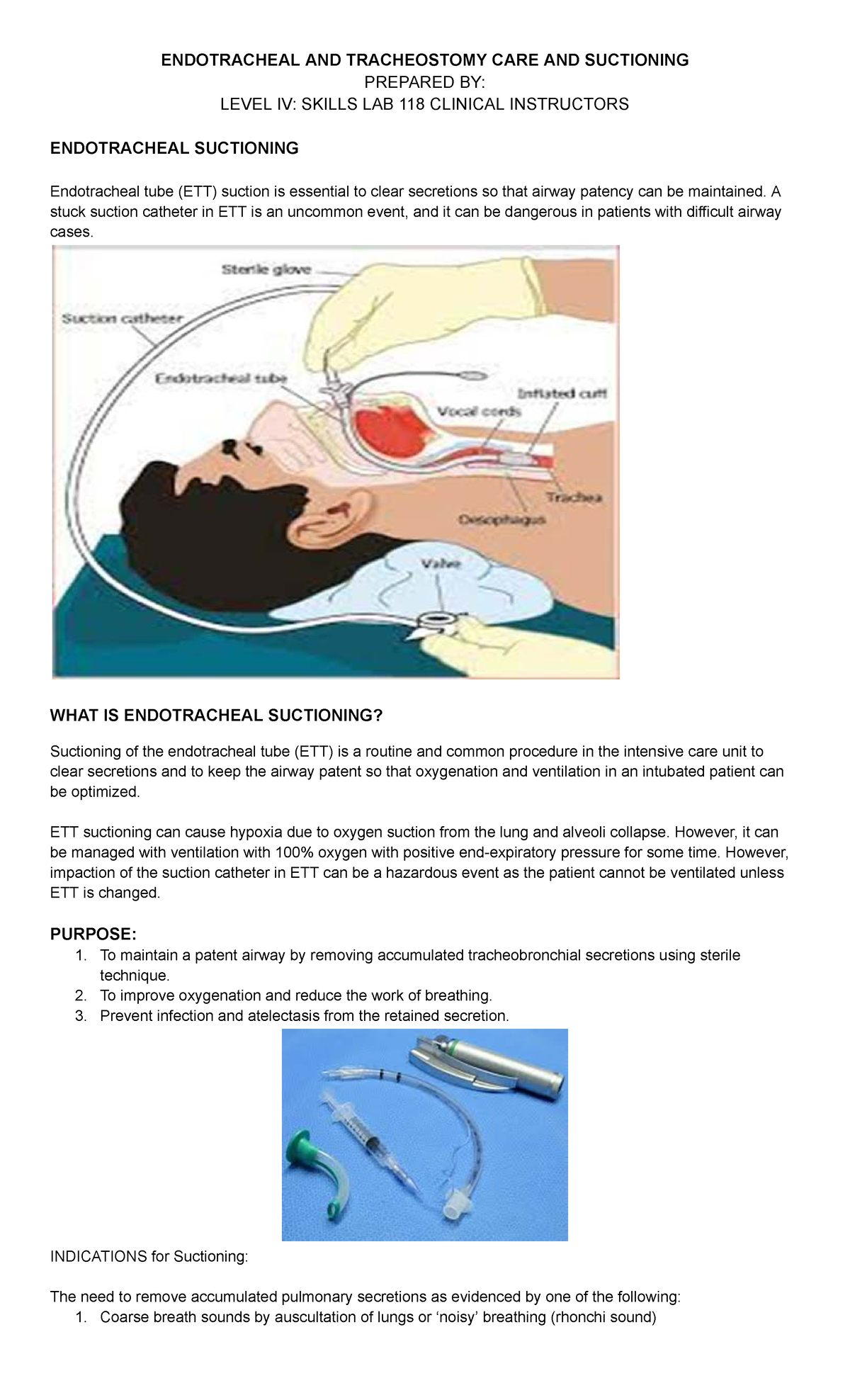 ENDOTRACHEAL AND TRACHEOSTOMY CARE AND SUCTIONING
PREPARED BY:
LEVEL IV: SKILLS LAB 118 CLINICAL INSTRUCTORS

ENDOTRACHEAL SUCTIONING

Endotracheal tube (ETT) suction is essential to clear secretions so that airway patency can be maintained. A stuck suction catheter in ETT is an uncommon event, and it can be dangerous in patients with difficult airway cases.

Sterile glove
Suction catheter
Endotracheal tube
Inflated cuff
Vocal cords
Trachea
Oesophagus
Valve

WHAT IS ENDOTRACHEAL SUCTIONING?

Suctioning of the endotracheal tube (ETT) is a routine and common procedure in the intensive care unit to clear secretions and to keep the airway patent so that oxygenation and ventilation in an intubated patient can be optimized.

ETT suctioning can cause hypoxia due to oxygen suction from the lung and alveoli collapse. However, it can be managed with ventilation with 100% oxygen with positive end-expiratory pressure for some time. However, impaction of the suction catheter in ETT can be a hazardous event as the patient cannot be ventilated unless ETT is changed.

PURPOSE:
1. To maintain a patent airway by removing accumulated tracheobronchial secretions using sterile technique.
2. To improve oxygenation and reduce the work of breathing.
3. Prevent infection and atelectasis from the retained secretion.

INDICATIONS for Suctioning:

The need to remove accumulated pulmonary secretions as evidenced by one of the following:
1. Coarse breath sounds by auscultation of lungs or ‘noisy’ breathing (rhonchi sound)