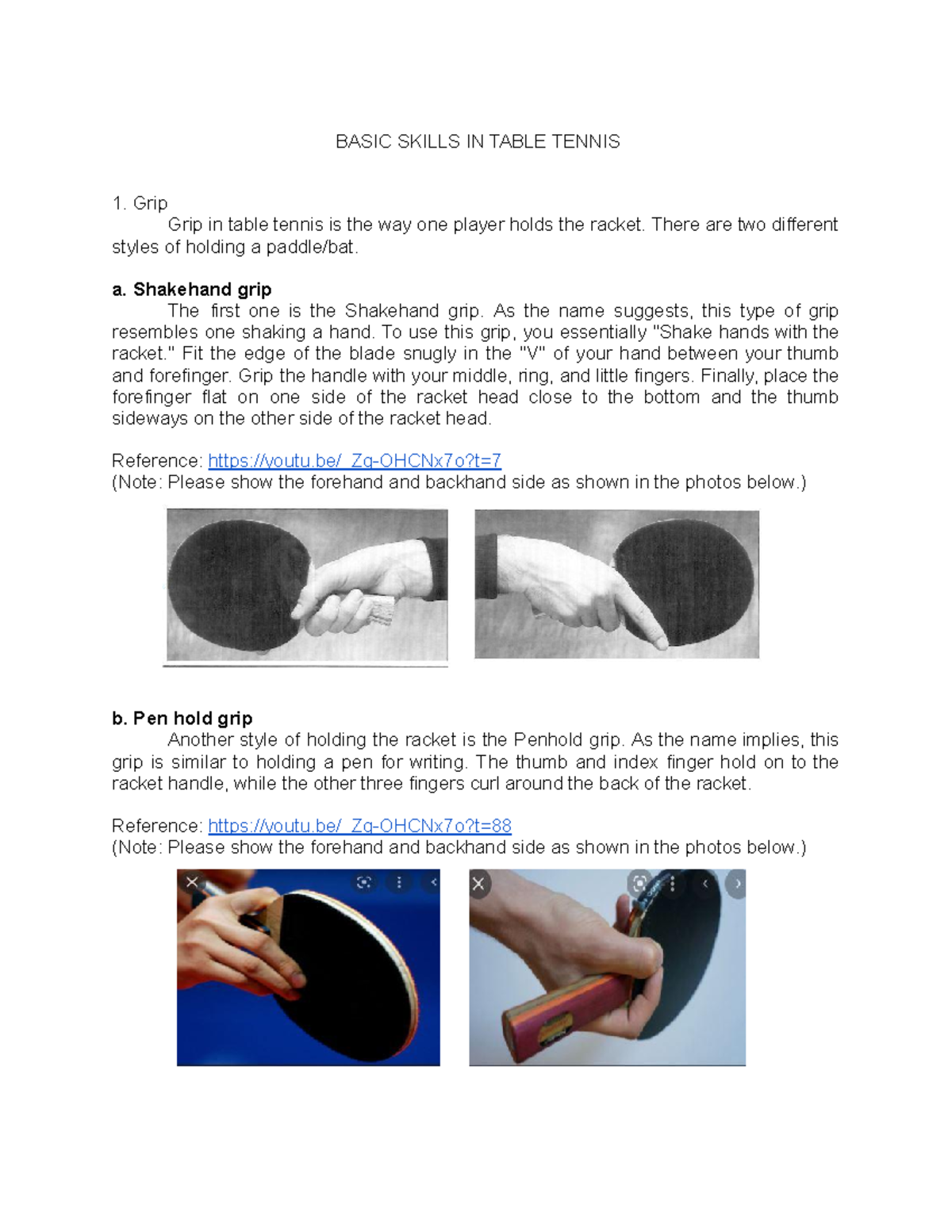 BASIC SKILLS IN TABLE TENNIS

1. Grip
Grip in table tennis is the way one player holds the racket. There are two different styles of holding a paddle/bat.

a. Shakehand grip
The first one is the Shakehand grip. As the name suggests, this type of grip resembles one shaking a hand. To use this grip, you essentially "Shake hands with the racket." Fit the edge of the blade snugly in the "V" of your hand between your thumb and forefinger. Grip the handle with your middle, ring, and little fingers. Finally, place the forefinger flat on one side of the racket head close to the bottom and the thumb sideways on the other side of the racket head.

Reference: https://youtu.be/_Zq-OHCNx7o?t=7
(Note: Please show the forehand and backhand side as shown in the photos below.)

b. Pen hold grip
Another style of holding the racket is the Penhold grip. As the name implies, this grip is similar to holding a pen for writing. The thumb and index finger hold on to the racket handle, while the other three fingers curl around the back of the racket.

Reference: https://youtu.be/_Zq-OHCNx7o?t=88
(Note: Please show the forehand and backhand side as shown in the photos below.)