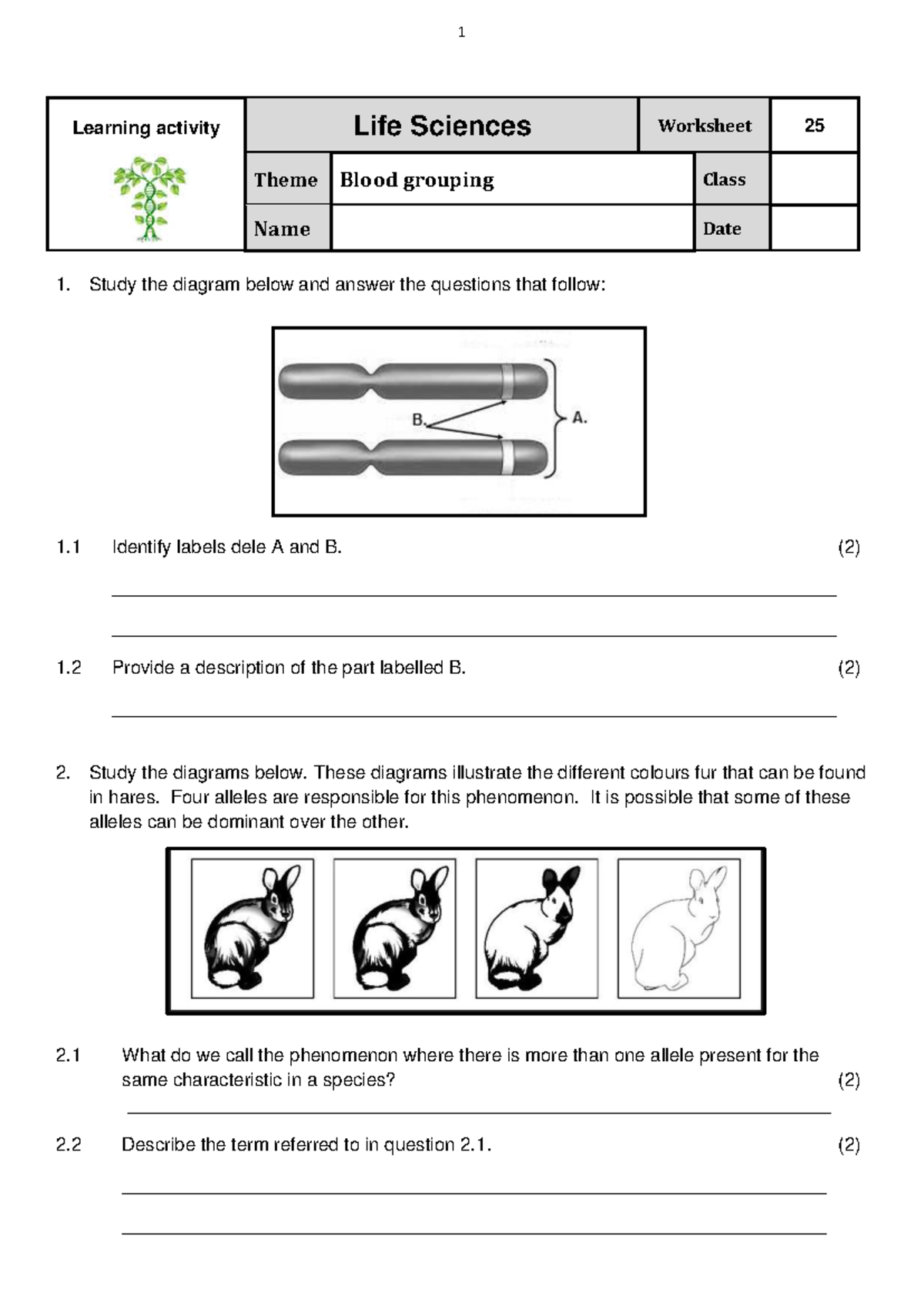 1

| Learning activity | Life Sciences | | Worksheet | 25 |
|---|---|---|---|---|
| | Theme | Blood grouping | Class | |
| | Name | | Date | |

1. Study the diagram below and answer the questions that follow:

B.

A.

1.1 Identify labels dele A and B. (2)

1.2 Provide a description of the part labelled B. (2)

2. Study the diagrams below. These diagrams illustrate the different colours fur that can be found in hares. Four alleles are responsible for this phenomenon. It is possible that some of these alleles can be dominant over the other.

2.1 What do we call the phenomenon where there is more than one allele present for the same characteristic in a species? (2)

2.2 Describe the term referred to in question 2.1. (2)