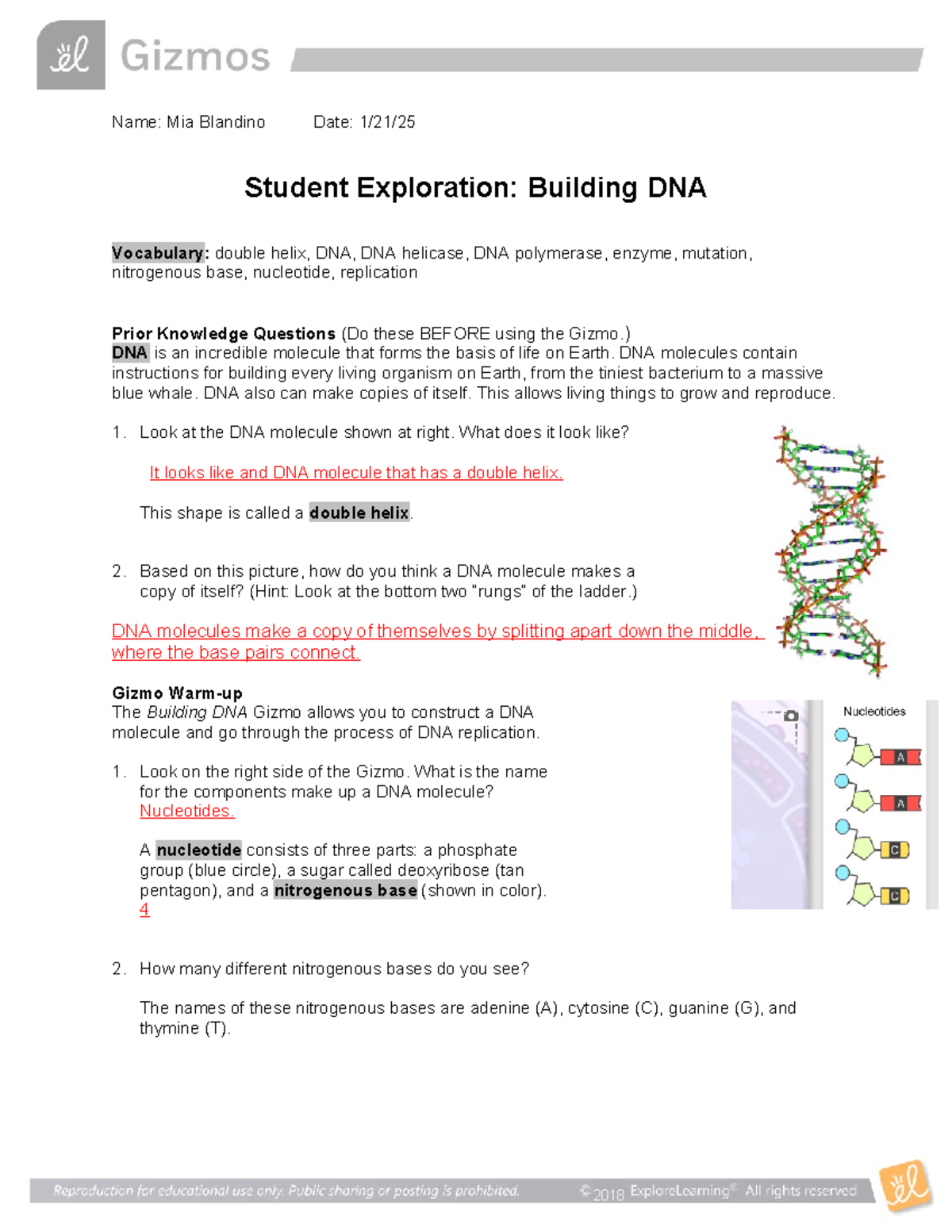 Gizmos

Name: Mia Blandino Date: 1/21/25

Student Exploration: Building DNA

Vocabulary: double helix, DNA, DNA helicase, DNA polymerase, enzyme, mutation, nitrogenous base, nucleotide, replication

Prior Knowledge Questions (Do these BEFORE using the Gizmo.)
DNA is an incredible molecule that forms the basis of life on Earth. DNA molecules contain instructions for building every living organism on Earth, from the tiniest bacterium to a massive blue whale. DNA also can make copies of itself. This allows living things to grow and reproduce.

1. Look at the DNA molecule shown at right. What does it look like?

It looks like and DNA molecule that has a double helix.

This shape is called a double helix.

2. Based on this picture, how do you think a DNA molecule makes a copy of itself? (Hint: Look at the bottom two "rungs" of the ladder.)

DNA molecules make a copy of themselves by splitting apart down the middle, where the base pairs connect.

Gizmo Warm-up
The Building DNA Gizmo allows you to construct a DNA molecule and go through the process of DNA replication.

1. Look on the right side of the Gizmo. What is the name for the components make up a DNA molecule?
Nucleotides.

A nucleotide consists of three parts: a phosphate group (blue circle), a sugar called deoxyribose (tan pentagon), and a nitrogenous base (shown in color).
4

Nucleotides
A
A
C
C

2. How many different nitrogenous bases do you see?

The names of these nitrogenous bases are adenine (A), cytosine (C), guanine (G), and thymine (T).

Reproduction for educational use only. Public sharing or posting is prohibited. © 2018 ExploreLearning® All rights reserved