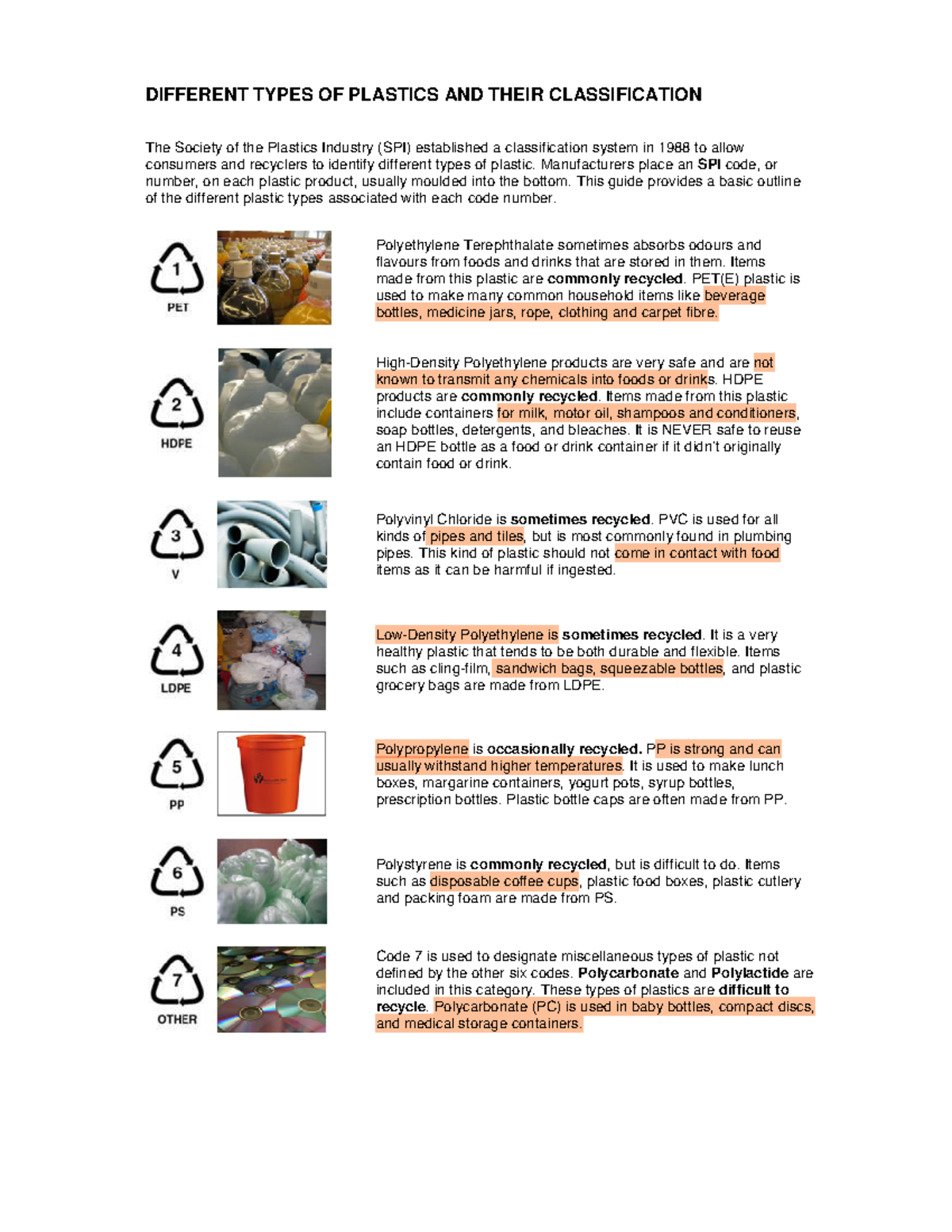 DIFFERENT TYPES OF PLASTICS AND THEIR CLASSIFICATION

The Society of the Plastics Industry (SPI) established a classification system in 1988 to allow consumers and recyclers to identify different types of plastic. Manufacturers place an SPI code, or number, on each plastic product, usually moulded into the bottom. This guide provides a basic outline of the different plastic types associated with each code number.

1
PET

Polyethylene Terephthalate sometimes absorbs odours and flavours from foods and drinks that are stored in them. Items made from this plastic are commonly recycled. PET(E) plastic is used to make many common household items like beverage bottles, medicine jars, rope, clothing and carpet fibre.

2
HDPE

High-Density Polyethylene products are very safe and are not known to transmit any chemicals into foods or drinks. HDPE products are commonly recycled. Items made from this plastic include containers for milk, motor oil, shampoos and conditioners, soap bottles, detergents, and bleaches. It is NEVER safe to reuse an HDPE bottle as a food or drink container if it didn't originally contain food or drink.

3
V

Polyvinyl Chloride is sometimes recycled. PVC is used for all kinds of pipes and tiles, but is most commonly found in plumbing pipes. This kind of plastic should not come in contact with food items as it can be harmful if ingested.

4
LDPE

Low-Density Polyethylene is sometimes recycled. It is a very healthy plastic that tends to be both durable and flexible. Items such as cling-film, sandwich bags, squeezable bottles, and plastic grocery bags are made from LDPE.

5
PP

Polypropylene is occasionally recycled. PP is strong and can usually withstand higher temperatures. It is used to make lunch boxes, margarine containers, yogurt pots, syrup bottles, prescription bottles. Plastic bottle caps are often made from PP.

6
PS

Polystyrene is commonly recycled, but is difficult to do. Items such as disposable coffee cups, plastic food boxes, plastic cutlery and packing foam are made from PS.

7
OTHER

Code 7 is used to designate miscellaneous types of plastic not defined by the other six codes. Polycarbonate and Polylactide are included in this category. These types of plastics are difficult to recycle. Polycarbonate (PC) is used in baby bottles, compact discs, and medical storage containers.