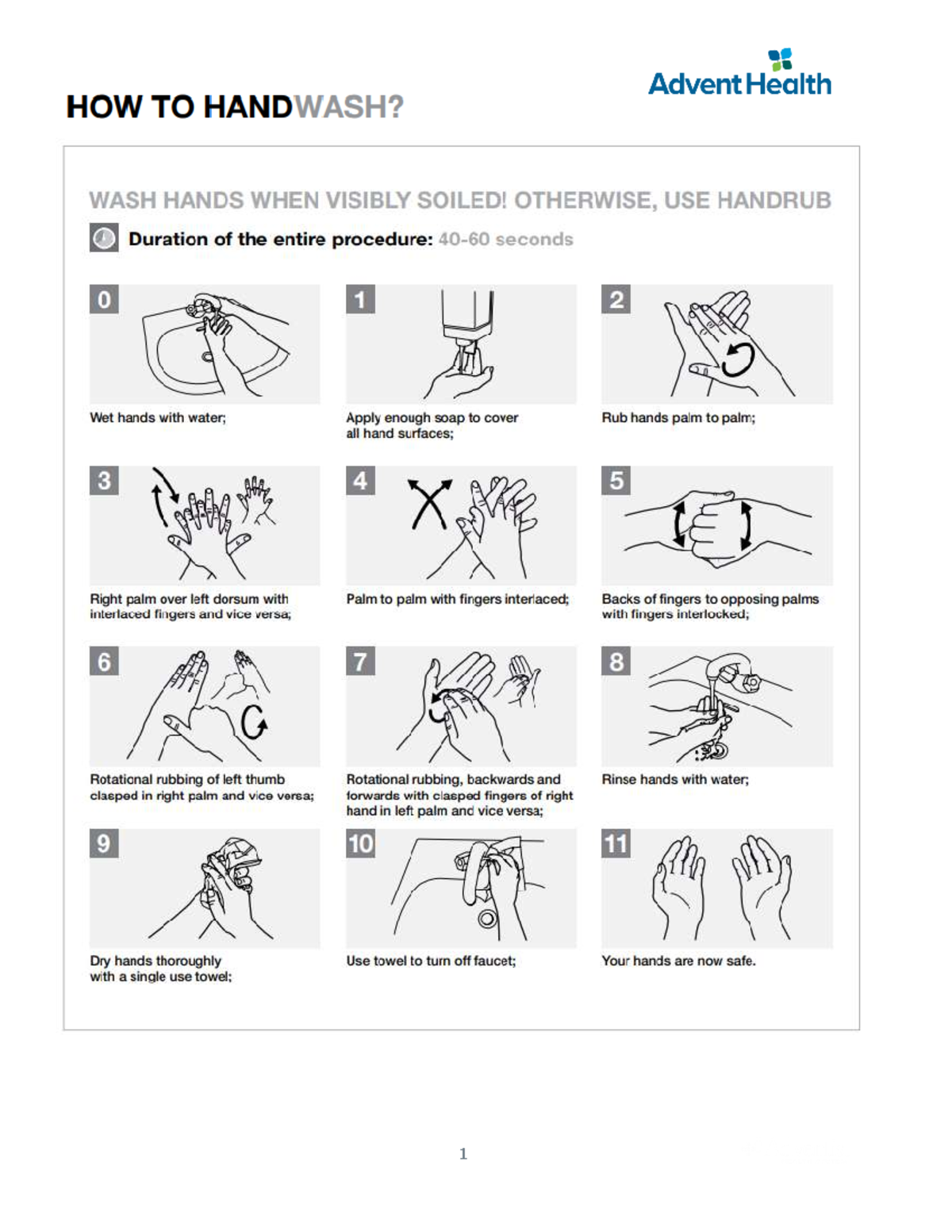 AdventHealth

HOW TO HANDWASH?

WASH HANDS WHEN VISIBLY SOILED! OTHERWISE, USE HANDRUB

Duration of the entire procedure: 40-60 seconds

0
Wet hands with water;

1
Apply enough soap to cover all hand surfaces;

2
Rub hands palm to palm;

3
Right palm over left dorsum with interlaced fingers and vice versa;

4
Palm to palm with fingers interlaced;

5
Backs of fingers to opposing palms with fingers interlocked;

6
Rotational rubbing of left thumb clasped in right palm and vice versa;

7
Rotational rubbing, backwards and forwards with clasped fingers of right hand in left palm and vice versa;

8
Rinse hands with water;

9
Dry hands thoroughly with a single use towel;

10
Use towel to turn off faucet;

11
Your hands are now safe.

1