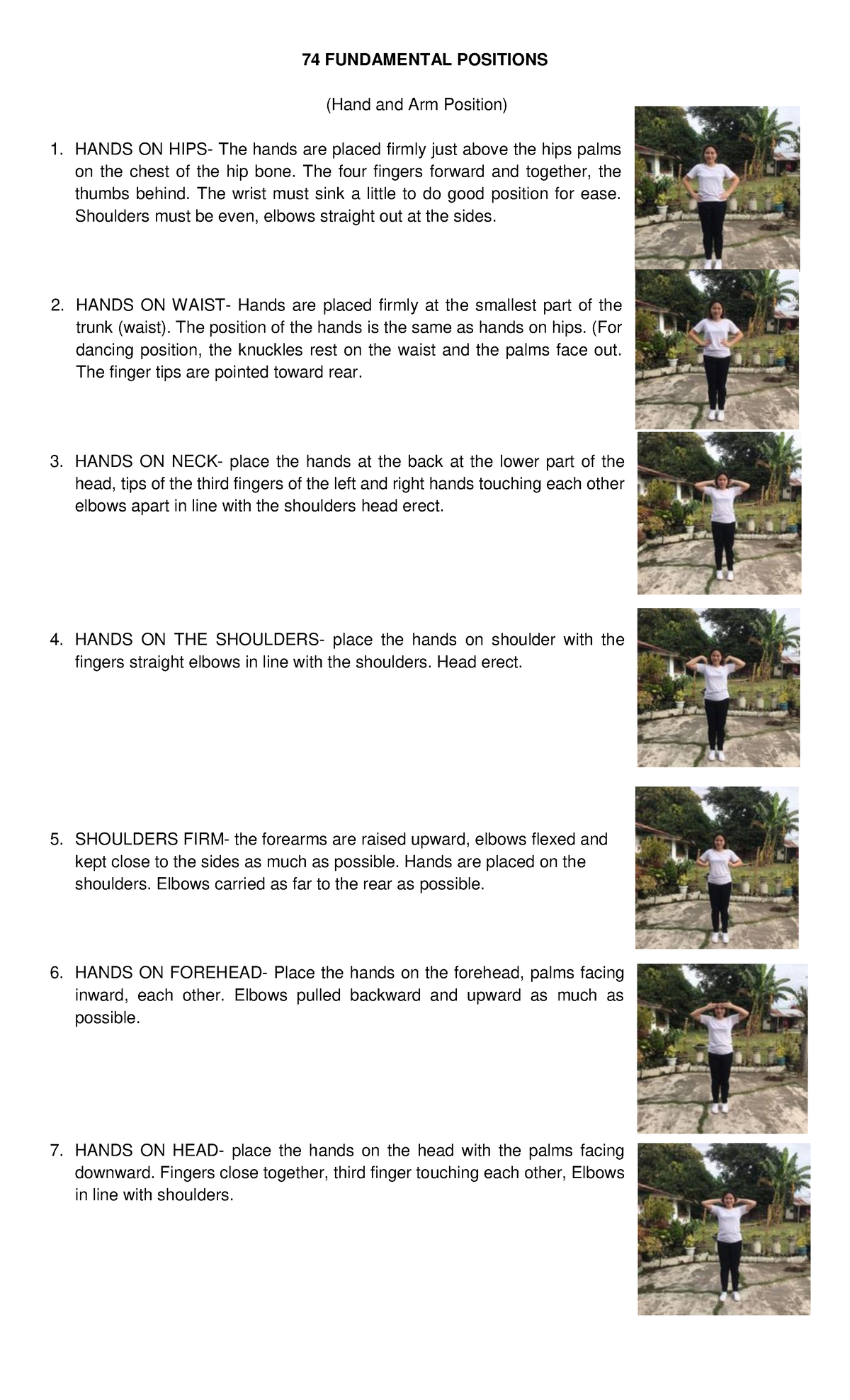 74 FUNDAMENTAL POSITIONS

(Hand and Arm Position)

1. HANDS ON HIPS- The hands are placed firmly just above the hips palms on the chest of the hip bone. The four fingers forward and together, the thumbs behind. The wrist must sink a little to do good position for ease. Shoulders must be even, elbows straight out at the sides.

2. HANDS ON WAIST- Hands are placed firmly at the smallest part of the trunk (waist). The position of the hands is the same as hands on hips. (For dancing position, the knuckles rest on the waist and the palms face out. The finger tips are pointed toward rear.

3. HANDS ON NECK- place the hands at the back at the lower part of the head, tips of the third fingers of the left and right hands touching each other elbows apart in line with the shoulders head erect.

4. HANDS ON THE SHOULDERS- place the hands on shoulder with the fingers straight elbows in line with the shoulders. Head erect.

5. SHOULDERS FIRM- the forearms are raised upward, elbows flexed and kept close to the sides as much as possible. Hands are placed on the shoulders. Elbows carried as far to the rear as possible.

6. HANDS ON FOREHEAD- Place the hands on the forehead, palms facing inward, each other. Elbows pulled backward and upward as much as possible.

7. HANDS ON HEAD- place the hands on the head with the palms facing downward. Fingers close together, third finger touching each other, Elbows in line with shoulders.