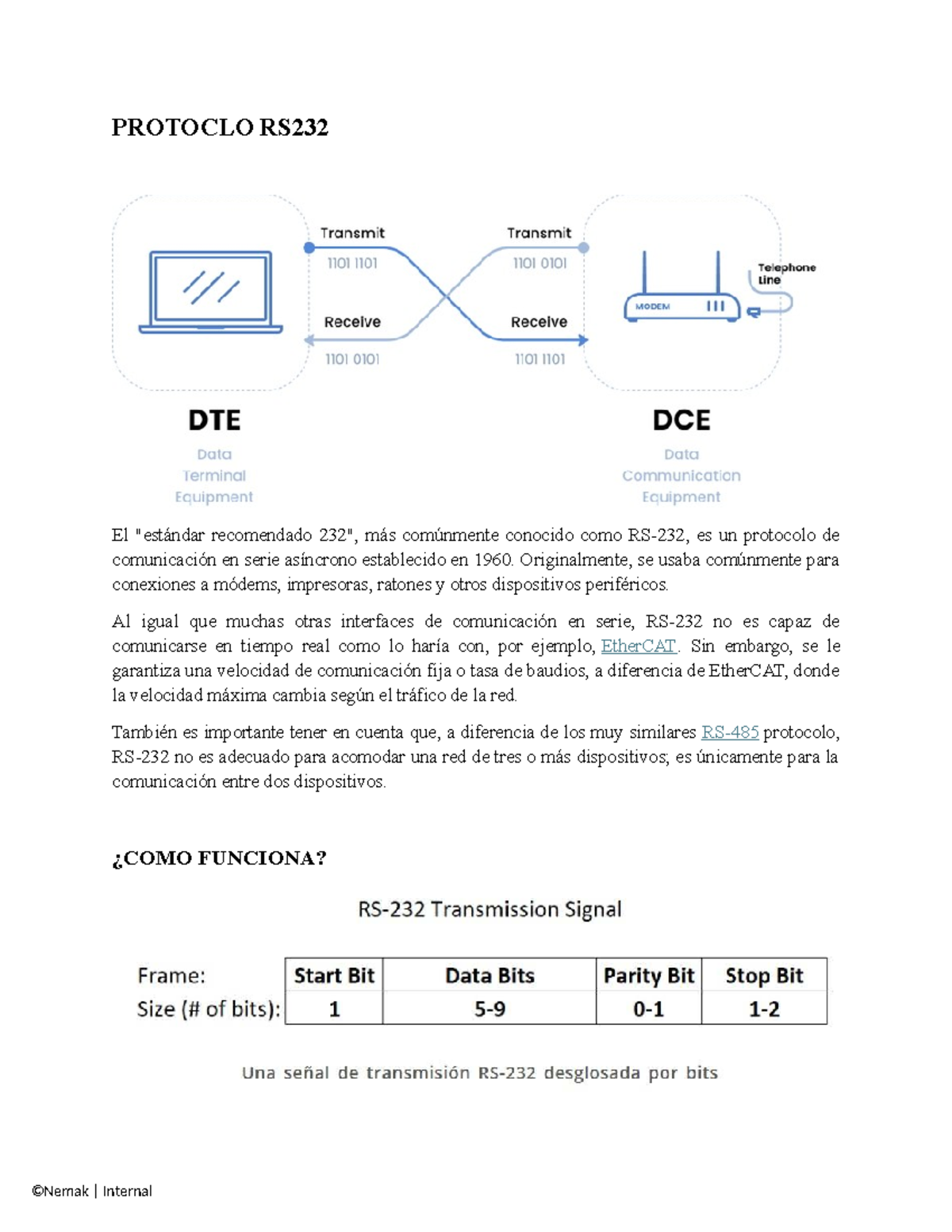 PROTOCLO RS232

Transmit
1101 1101
Receive
1101 0101
Transmit
1101 0101
Receive
1101 1101
MODEM
Telephone Line

DTE
Data Terminal Equipment

DCE
Data Communication Equipment

El "estándar recomendado 232", más comúnmente conocido como RS-232, es un protocolo de comunicación en serie asíncrono establecido en 1960. Originalmente, se usaba comúnmente para conexiones a módems, impresoras, ratones y otros dispositivos periféricos.

Al igual que muchas otras interfaces de comunicación en serie, RS-232 no es capaz de comunicarse en tiempo real como lo haría con, por ejemplo, EtherCAT. Sin embargo, se le garantiza una velocidad de comunicación fija o tasa de baudios, a diferencia de EtherCAT, donde la velocidad máxima cambia según el tráfico de la red.

También es importante tener en cuenta que, a diferencia de los muy similares RS-485 protocolo, RS-232 no es adecuado para acomodar una red de tres o más dispositivos; es únicamente para la comunicación entre dos dispositivos.

¿COMO FUNCIONA?

RS-232 Transmission Signal

| Frame: | Start Bit | Data Bits | Parity Bit | Stop Bit |
|---|---|---|---|---|
| Size (# of bits): | 1 | 5-9 | 0-1 | 1-2 |

Una señal de transmisión RS-232 desglosada por bits

©Nemak | Internal