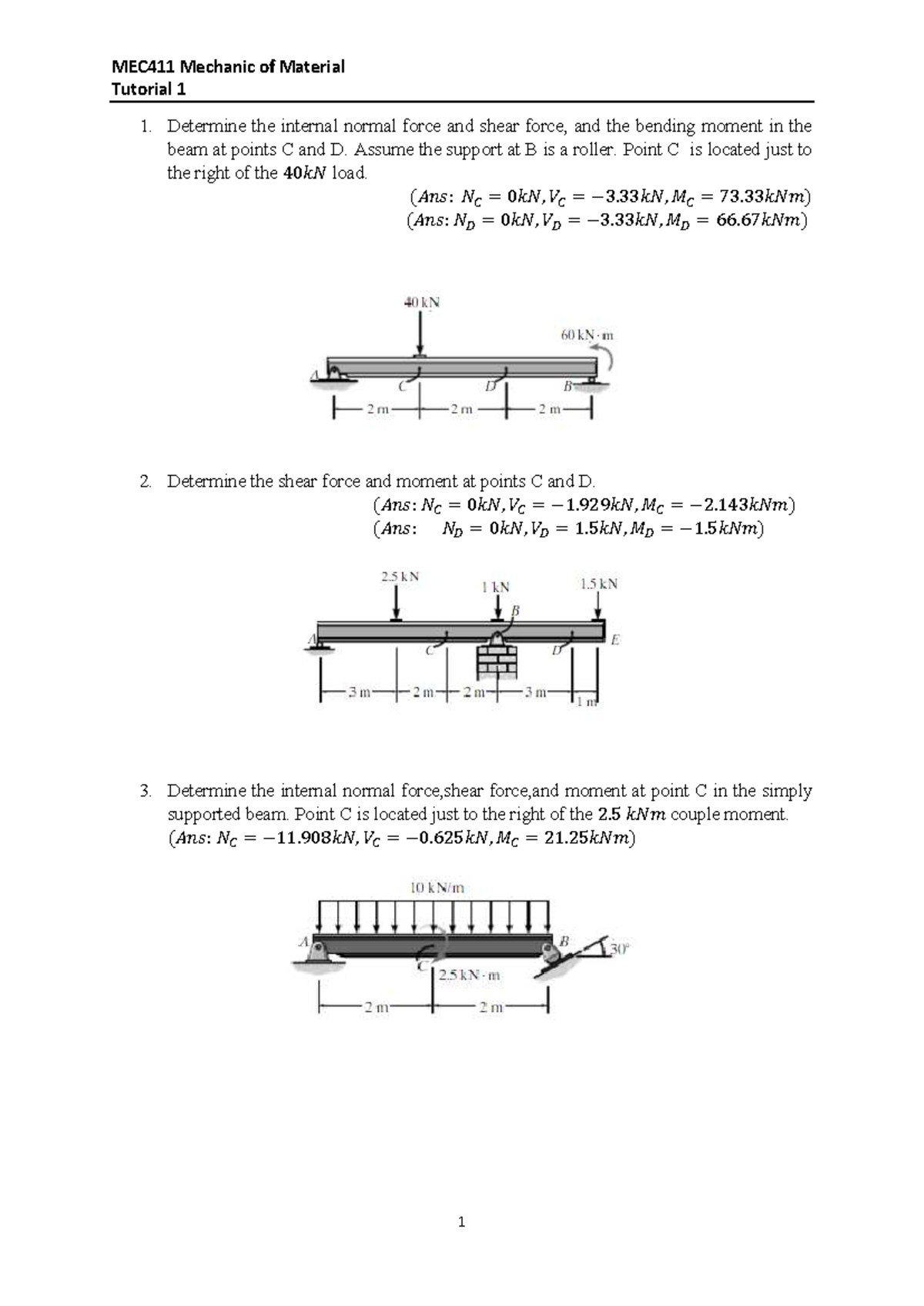 MEC411 Mechanic of Material
Tutorial 1

1. Determine the internal normal force and shear force, and the bending moment in the beam at points C and D. Assume the support at B is a roller. Point C is located just to the right of the $40kN$ load.

$(Ans: N_C = 0kN, V_C = -3.33kN, M_C = 73.33kNm)$
$(Ans: N_D = 0kN, V_D = -3.33kN, M_D = 66.67kNm)$

40 kN
60 kN · m
A
C
D
B
2 m
2 m
2 m

2. Determine the shear force and moment at points C and D.

$(Ans: N_C = 0kN, V_C = -1.929kN, M_C = -2.143kNm)$
$(Ans: N_D = 0kN, V_D = 1.5kN, M_D = -1.5kNm)$

2.5 kN
1 kN
1.5 kN
B
A
C
D
E
3 m
2 m
2 m
3 m
1 m

3. Determine the internal normal force,shear force,and moment at point C in the simply supported beam. Point C is located just to the right of the $2.5\ kNm$ couple moment.
$(Ans: N_C = -11.908kN, V_C = -0.625kN, M_C = 21.25kNm)$

10 kN/m
A
B
30°
C
2.5 kN · m
2 m
2 m

1