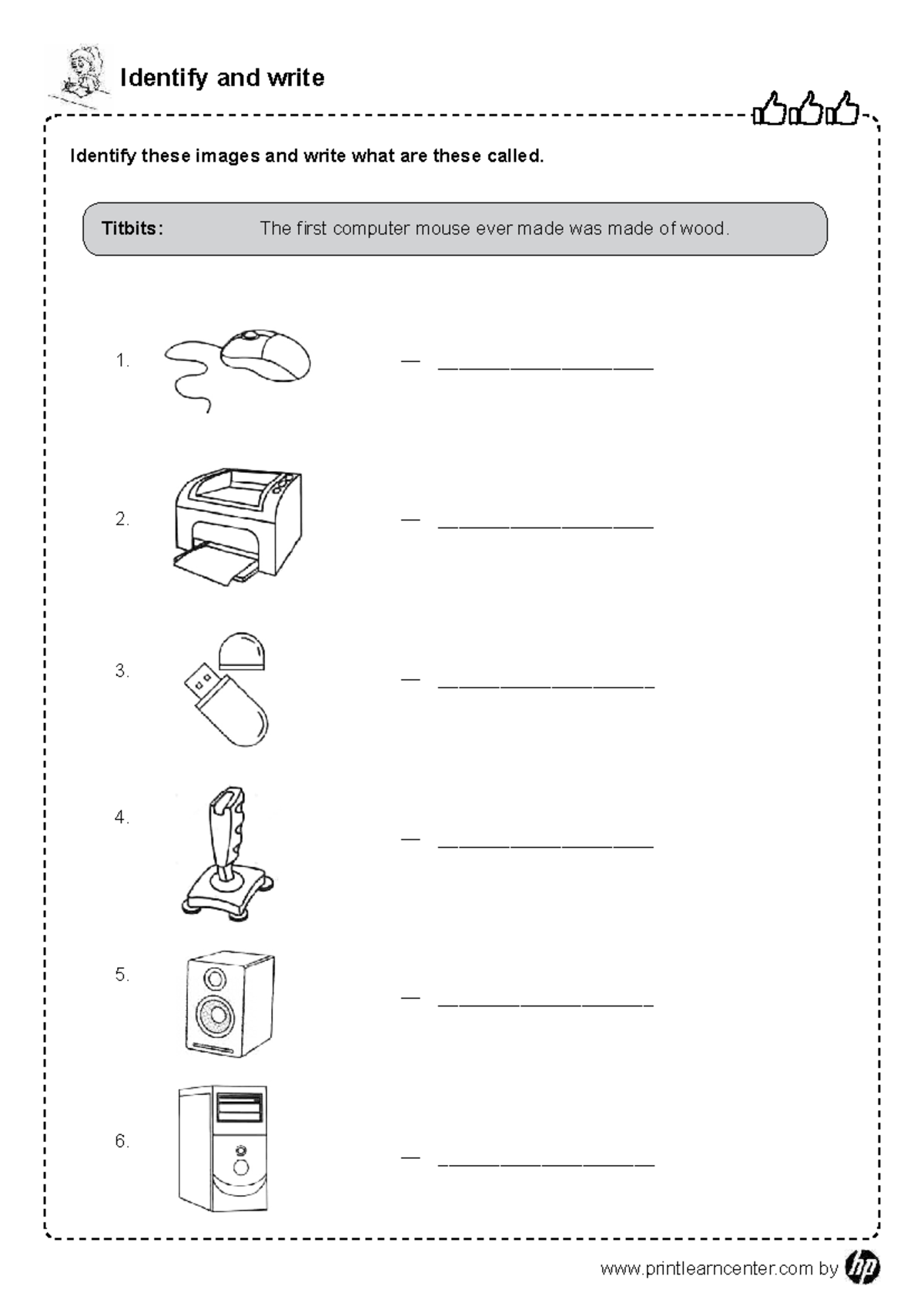 Identify and write

Identify these images and write what are these called.

Titbits: The first computer mouse ever made was made of wood.

1. — ____________________

2. — ____________________

3. — ____________________

4. — ____________________

5. — ____________________

6. — ____________________

www.printlearncenter.com by hp