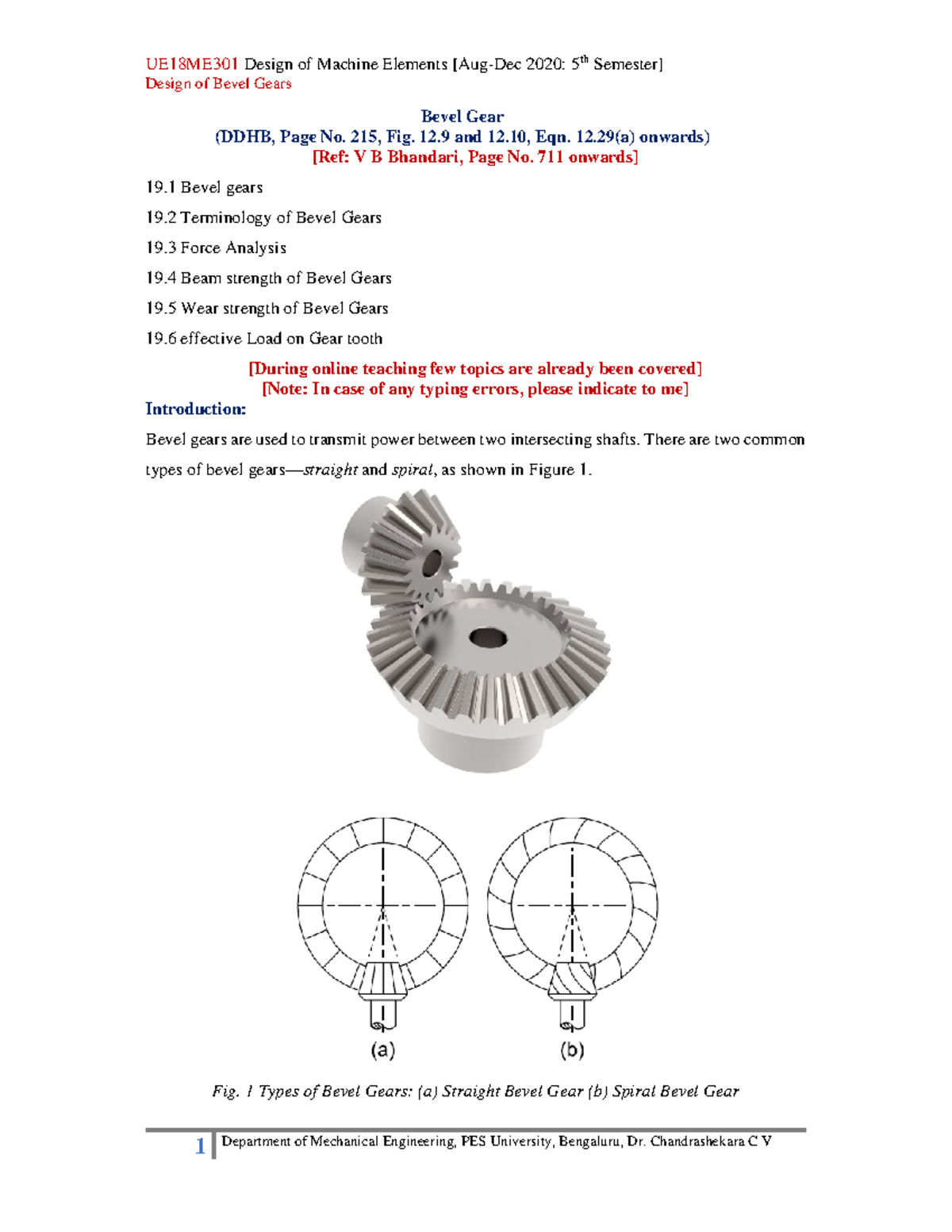 UE18ME301 Design of Machine Elements [Aug-Dec 2020: 5$^{th}$ Semester]
Design of Bevel Gears

Bevel Gear
(DDHB, Page No. 215, Fig. 12.9 and 12.10, Eqn. 12.29(a) onwards)
[Ref: V B Bhandari, Page No. 711 onwards]

19.1 Bevel gears

19.2 Terminology of Bevel Gears

19.3 Force Analysis

19.4 Beam strength of Bevel Gears

19.5 Wear strength of Bevel Gears

19.6 effective Load on Gear tooth

[During online teaching few topics are already been covered]
[Note: In case of any typing errors, please indicate to me]

Introduction:

Bevel gears are used to transmit power between two intersecting shafts. There are two common types of bevel gears—straight and spiral, as shown in Figure 1.

(a)

(b)

Fig. 1 Types of Bevel Gears: (a) Straight Bevel Gear (b) Spiral Bevel Gear

1 Department of Mechanical Engineering, PES University, Bengaluru, Dr. Chandrashekara C V