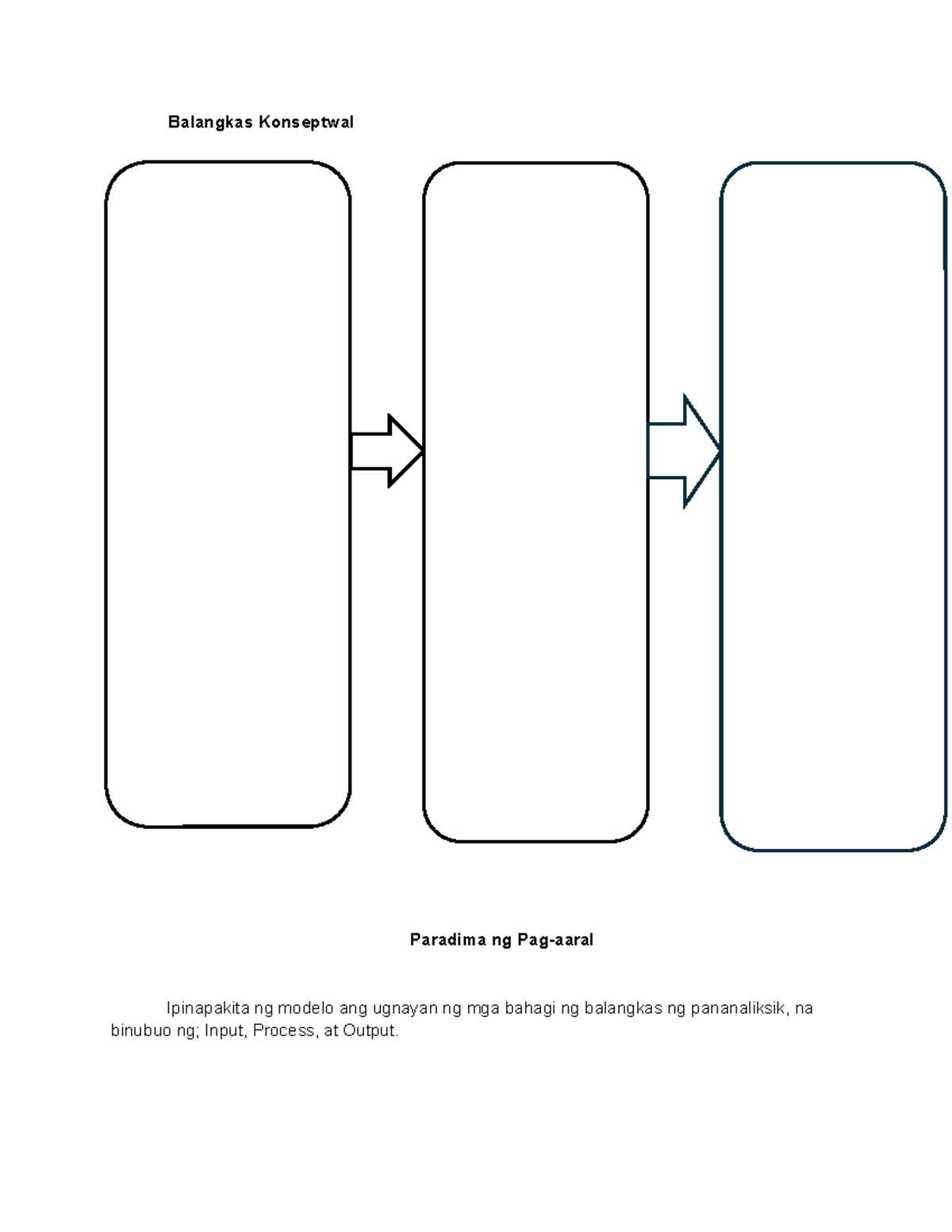 Balangkas Konseptwal

Paradima ng Pag-aaral

Ipinapakita ng modelo ang ugnayan ng mga bahagi ng balangkas ng pananaliksik, na binubuo ng; Input, Process, at Output.