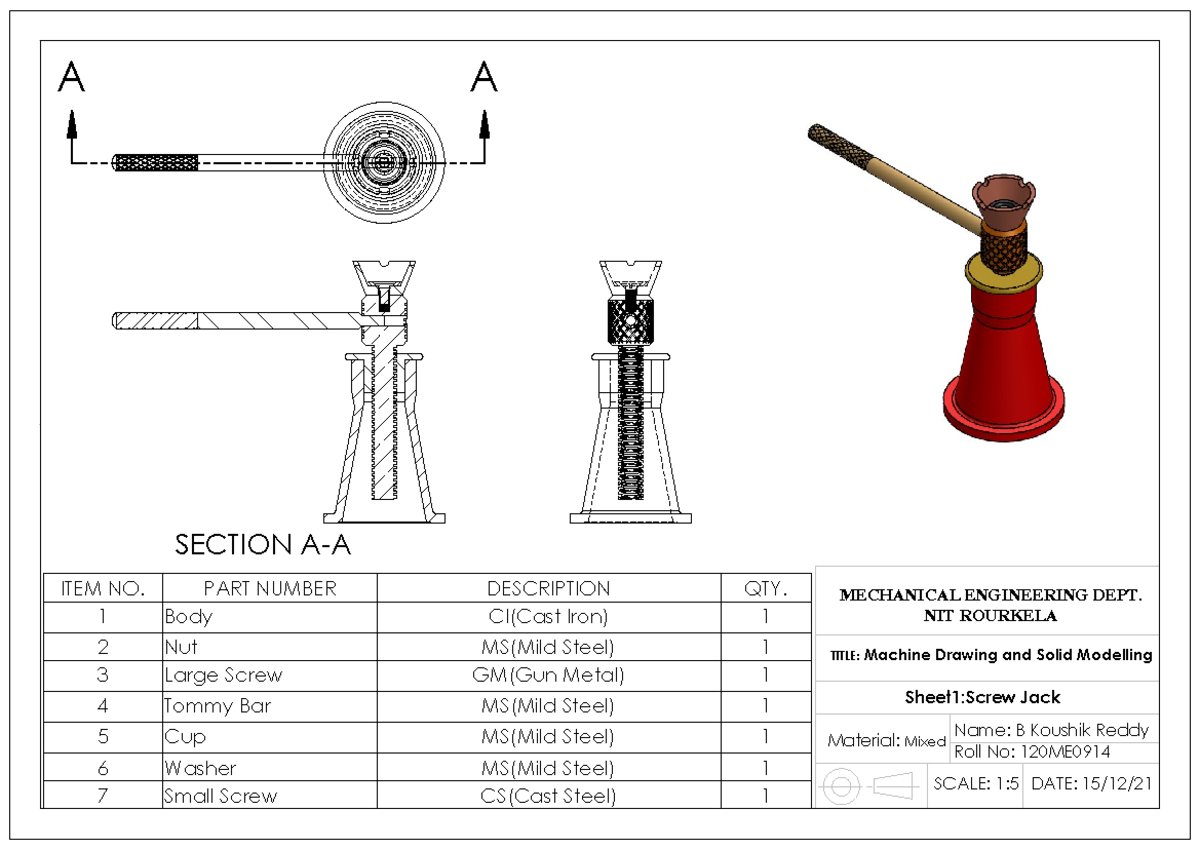 A A

SECTION A-A

| ITEM NO. | PART NUMBER | DESCRIPTION | QTY. |
|---|---|---|---|
| 1 | Body | CI(Cast Iron) | 1 |
| 2 | Nut | MS(Mild Steel) | 1 |
| 3 | Large Screw | GM(Gun Metal) | 1 |
| 4 | Tommy Bar | MS(Mild Steel) | 1 |
| 5 | Cup | MS(Mild Steel) | 1 |
| 6 | Washer | MS(Mild Steel) | 1 |
| 7 | Small Screw | CS(Cast Steel) | 1 |

MECHANICAL ENGINEERING DEPT.
NIT ROURKELA

TITLE: Machine Drawing and Solid Modelling

Sheet1:Screw Jack

Material: Mixed
Name: B Koushik Reddy
Roll No: 120ME0914

SCALE: 1:5 DATE: 15/12/21