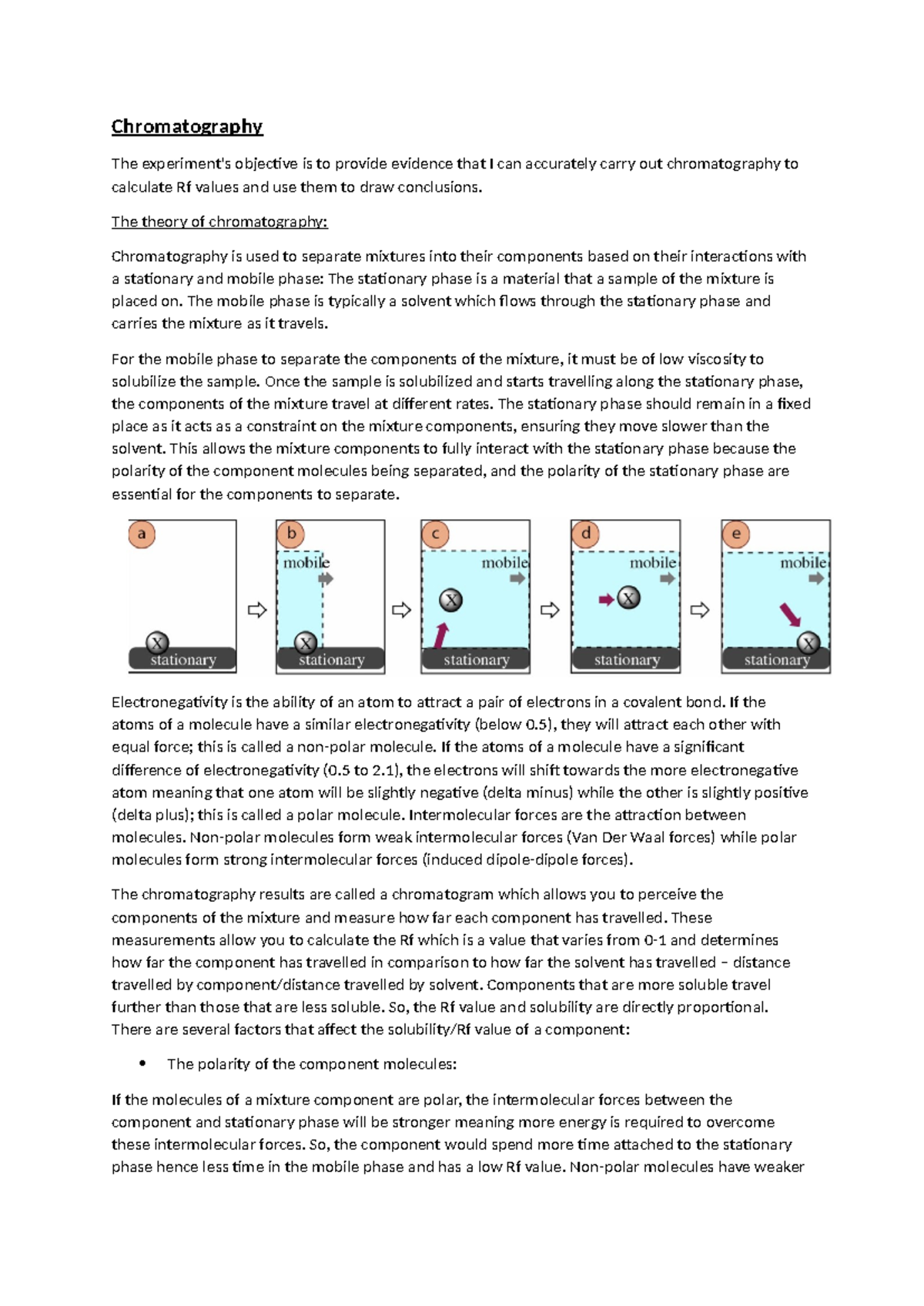 Chromatography

The experiment's objective is to provide evidence that I can accurately carry out chromatography to calculate Rf values and use them to draw conclusions.

The theory of chromatography:

Chromatography is used to separate mixtures into their components based on their interactions with a stationary and mobile phase: The stationary phase is a material that a sample of the mixture is placed on. The mobile phase is typically a solvent which flows through the stationary phase and carries the mixture as it travels.

For the mobile phase to separate the components of the mixture, it must be of low viscosity to solubilize the sample. Once the sample is solubilized and starts travelling along the stationary phase, the components of the mixture travel at different rates. The stationary phase should remain in a fixed place as it acts as a constraint on the mixture components, ensuring they move slower than the solvent. This allows the mixture components to fully interact with the stationary phase because the polarity of the component molecules being separated, and the polarity of the stationary phase are essential for the components to separate.

a
X
stationary
b
mobile
X
stationary
c
mobile
X
stationary
d
mobile
X
stationary
e
mobile
X
stationary

Electronegativity is the ability of an atom to attract a pair of electrons in a covalent bond. If the atoms of a molecule have a similar electronegativity (below 0.5), they will attract each other with equal force; this is called a non-polar molecule. If the atoms of a molecule have a significant difference of electronegativity (0.5 to 2.1), the electrons will shift towards the more electronegative atom meaning that one atom will be slightly negative (delta minus) while the other is slightly positive (delta plus); this is called a polar molecule. Intermolecular forces are the attraction between molecules. Non-polar molecules form weak intermolecular forces (Van Der Waal forces) while polar molecules form strong intermolecular forces (induced dipole-dipole forces).

The chromatography results are called a chromatogram which allows you to perceive the components of the mixture and measure how far each component has travelled. These measurements allow you to calculate the Rf which is a value that varies from 0-1 and determines how far the component has travelled in comparison to how far the solvent has travelled – distance travelled by component/distance travelled by solvent. Components that are more soluble travel further than those that are less soluble. So, the Rf value and solubility are directly proportional. There are several factors that affect the solubility/Rf value of a component:

• The polarity of the component molecules:

If the molecules of a mixture component are polar, the intermolecular forces between the component and stationary phase will be stronger meaning more energy is required to overcome these intermolecular forces. So, the component would spend more time attached to the stationary phase hence less time in the mobile phase and has a low Rf value. Non-polar molecules have weaker