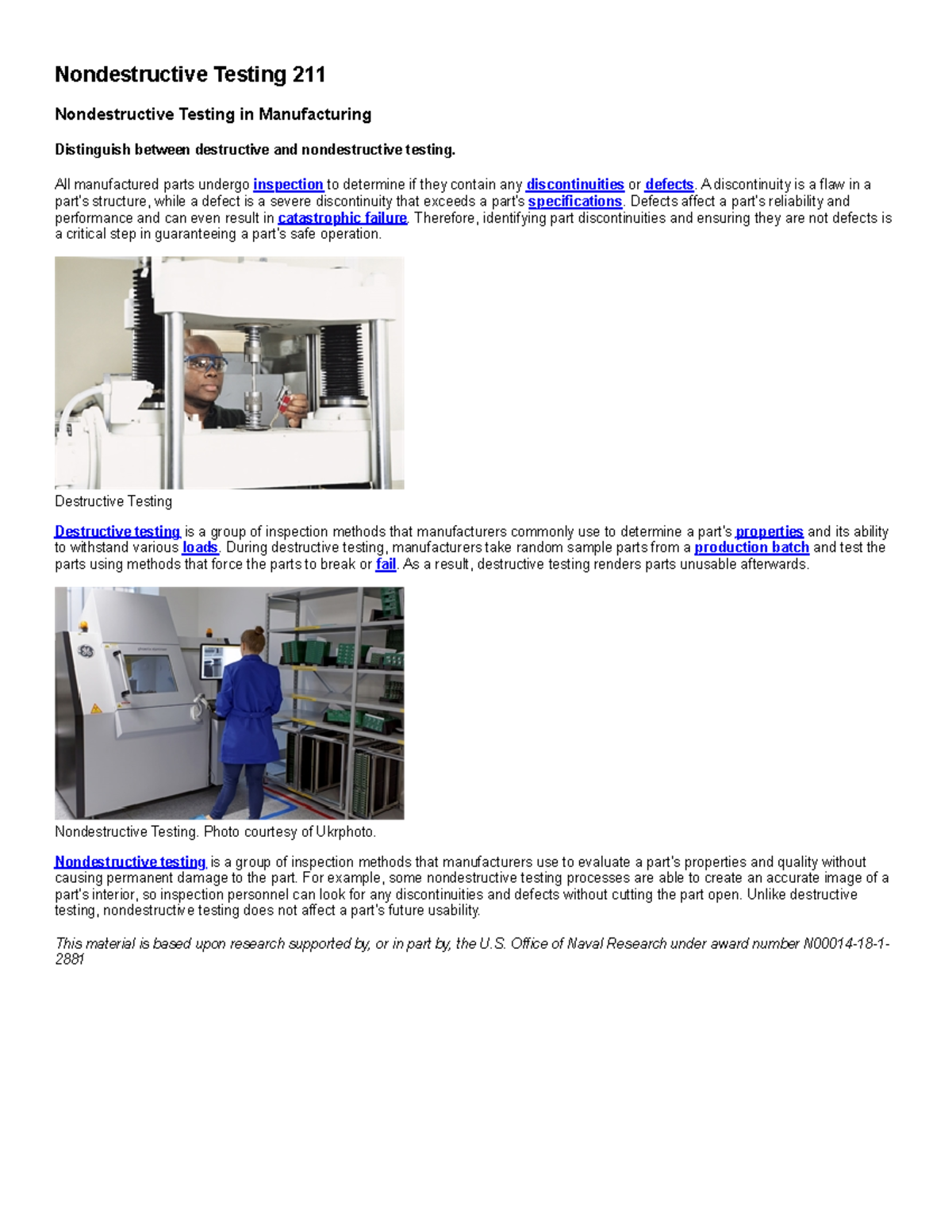 Nondestructive Testing 211

Nondestructive Testing in Manufacturing

Distinguish between destructive and nondestructive testing.

All manufactured parts undergo inspection to determine if they contain any discontinuities or defects. A discontinuity is a flaw in a part's structure, while a defect is a severe discontinuity that exceeds a part's specifications. Defects affect a part's reliability and performance and can even result in catastrophic failure. Therefore, identifying part discontinuities and ensuring they are not defects is a critical step in guaranteeing a part's safe operation.

Destructive Testing

Destructive testing is a group of inspection methods that manufacturers commonly use to determine a part's properties and its ability to withstand various loads. During destructive testing, manufacturers take random sample parts from a production batch and test the parts using methods that force the parts to break or fail. As a result, destructive testing renders parts unusable afterwards.

Nondestructive Testing. Photo courtesy of Ukrphoto.

Nondestructive testing is a group of inspection methods that manufacturers use to evaluate a part's properties and quality without causing permanent damage to the part. For example, some nondestructive testing processes are able to create an accurate image of a part's interior, so inspection personnel can look for any discontinuities and defects without cutting the part open. Unlike destructive testing, nondestructive testing does not affect a part's future usability.

This material is based upon research supported by, or in part by, the U.S. Office of Naval Research under award number N00014-18-1-2881