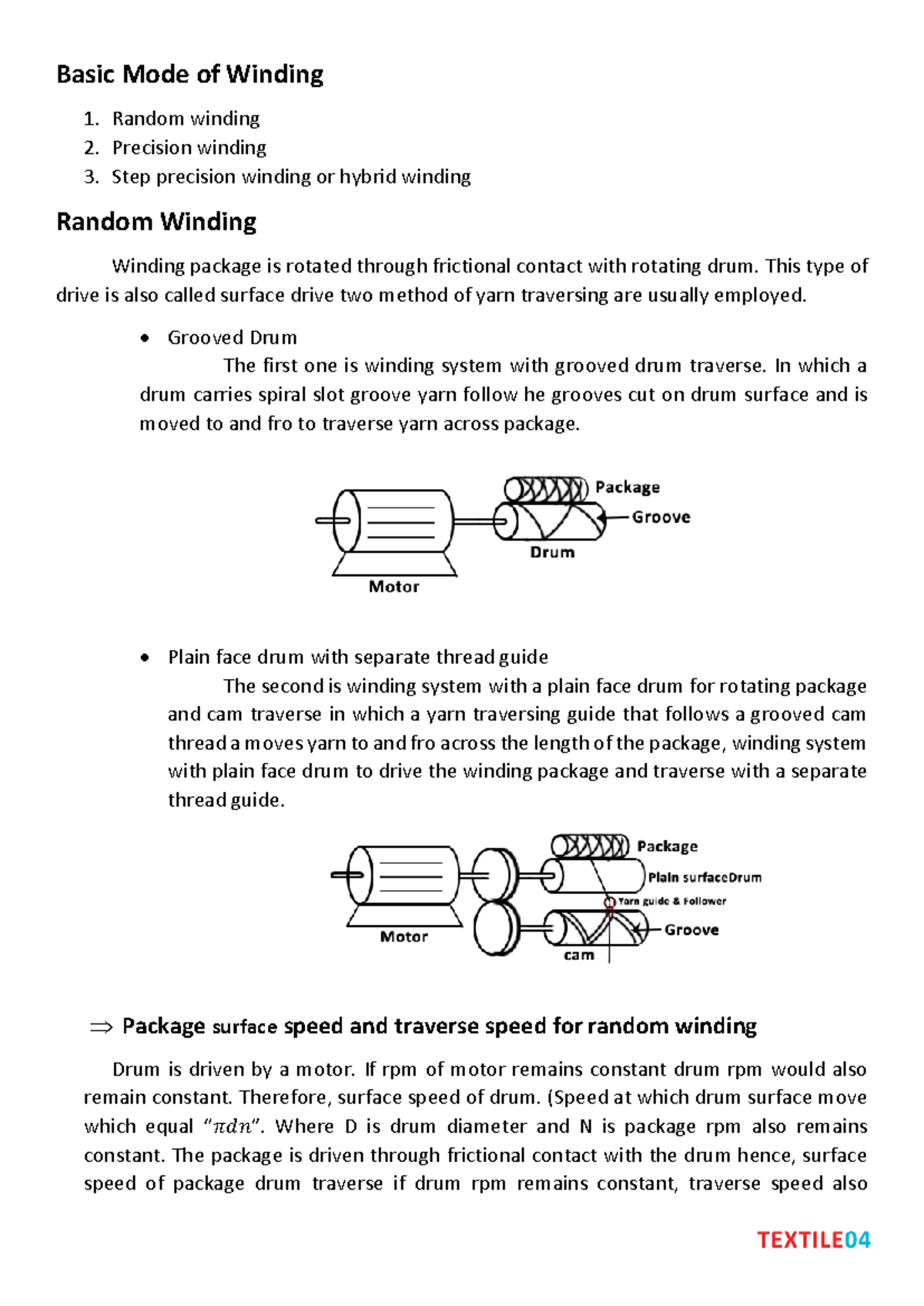 Basic Mode of Winding

1. Random winding
2. Precision winding
3. Step precision winding or hybrid winding

Random Winding

Winding package is rotated through frictional contact with rotating drum. This type of drive is also called surface drive two method of yarn traversing are usually employed.

• Grooved Drum
The first one is winding system with grooved drum traverse. In which a drum carries spiral slot groove yarn follow he grooves cut on drum surface and is moved to and fro to traverse yarn across package.

Package
Groove
Drum
Motor

• Plain face drum with separate thread guide
The second is winding system with a plain face drum for rotating package and cam traverse in which a yarn traversing guide that follows a grooved cam thread a moves yarn to and fro across the length of the package, winding system with plain face drum to drive the winding package and traverse with a separate thread guide.

Package
Plain surfaceDrum
Yarn guide & Follower
Groove
Motor
cam

⇒ Package surface speed and traverse speed for random winding

Drum is driven by a motor. If rpm of motor remains constant drum rpm would also remain constant. Therefore, surface speed of drum. (Speed at which drum surface move which equal "$\pi dn$". Where D is drum diameter and N is package rpm also remains constant. The package is driven through frictional contact with the drum hence, surface speed of package drum traverse if drum rpm remains constant, traverse speed also

TEXTILE04