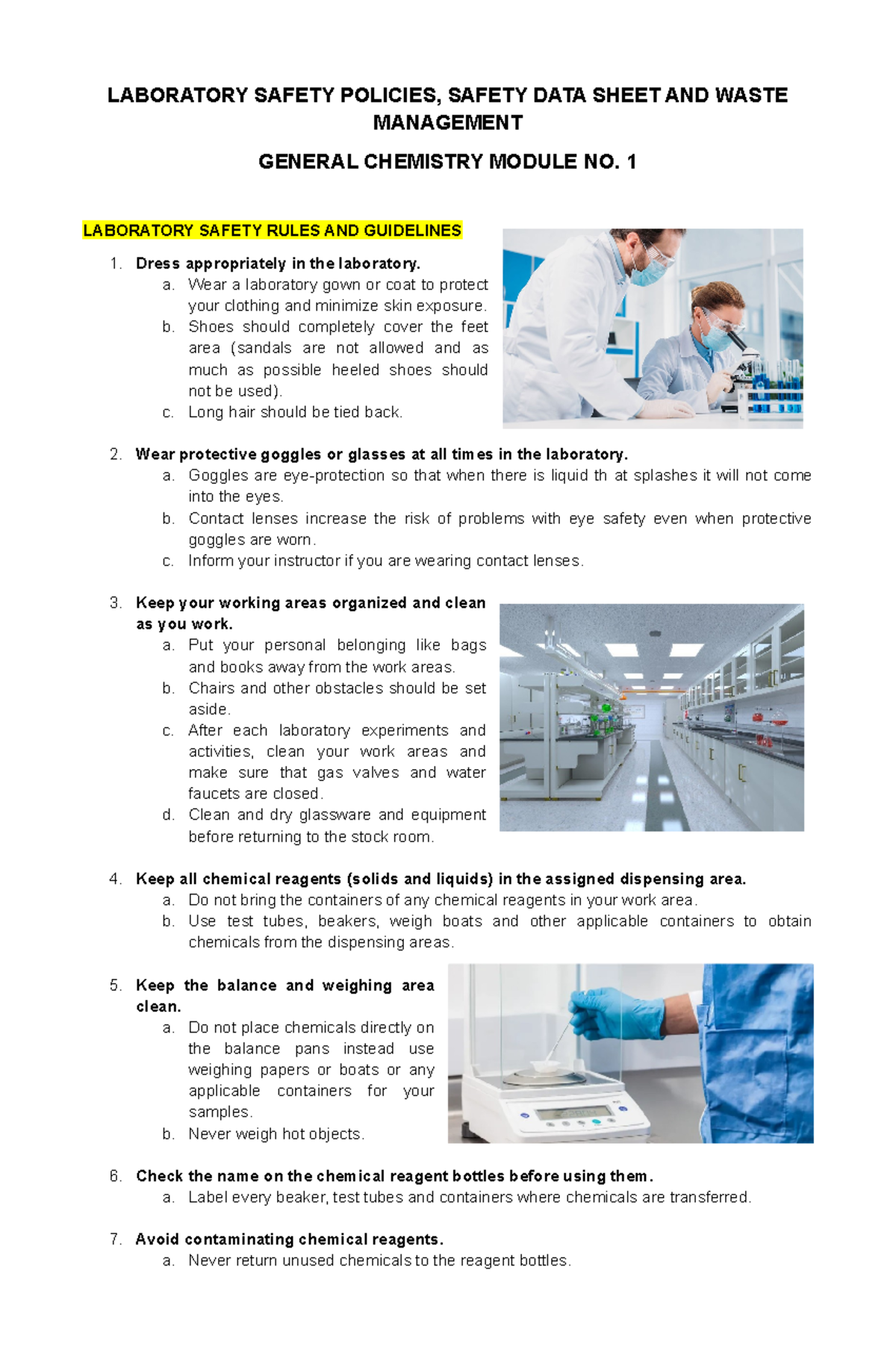 LABORATORY SAFETY POLICIES, SAFETY DATA SHEET AND WASTE MANAGEMENT

GENERAL CHEMISTRY MODULE NO. 1

LABORATORY SAFETY RULES AND GUIDELINES

1. Dress appropriately in the laboratory.
a. Wear a laboratory gown or coat to protect your clothing and minimize skin exposure.
b. Shoes should completely cover the feet area (sandals are not allowed and as much as possible heeled shoes should not be used).
c. Long hair should be tied back.

2. Wear protective goggles or glasses at all times in the laboratory.
a. Goggles are eye-protection so that when there is liquid th at splashes it will not come into the eyes.
b. Contact lenses increase the risk of problems with eye safety even when protective goggles are worn.
c. Inform your instructor if you are wearing contact lenses.

3. Keep your working areas organized and clean as you work.
a. Put your personal belonging like bags and books away from the work areas.
b. Chairs and other obstacles should be set aside.
c. After each laboratory experiments and activities, clean your work areas and make sure that gas valves and water faucets are closed.
d. Clean and dry glassware and equipment before returning to the stock room.

4. Keep all chemical reagents (solids and liquids) in the assigned dispensing area.
a. Do not bring the containers of any chemical reagents in your work area.
b. Use test tubes, beakers, weigh boats and other applicable containers to obtain chemicals from the dispensing areas.

5. Keep the balance and weighing area clean.
a. Do not place chemicals directly on the balance pans instead use weighing papers or boats or any applicable containers for your samples.
b. Never weigh hot objects.

6. Check the name on the chemical reagent bottles before using them.
a. Label every beaker, test tubes and containers where chemicals are transferred.

7. Avoid contaminating chemical reagents.
a. Never return unused chemicals to the reagent bottles.