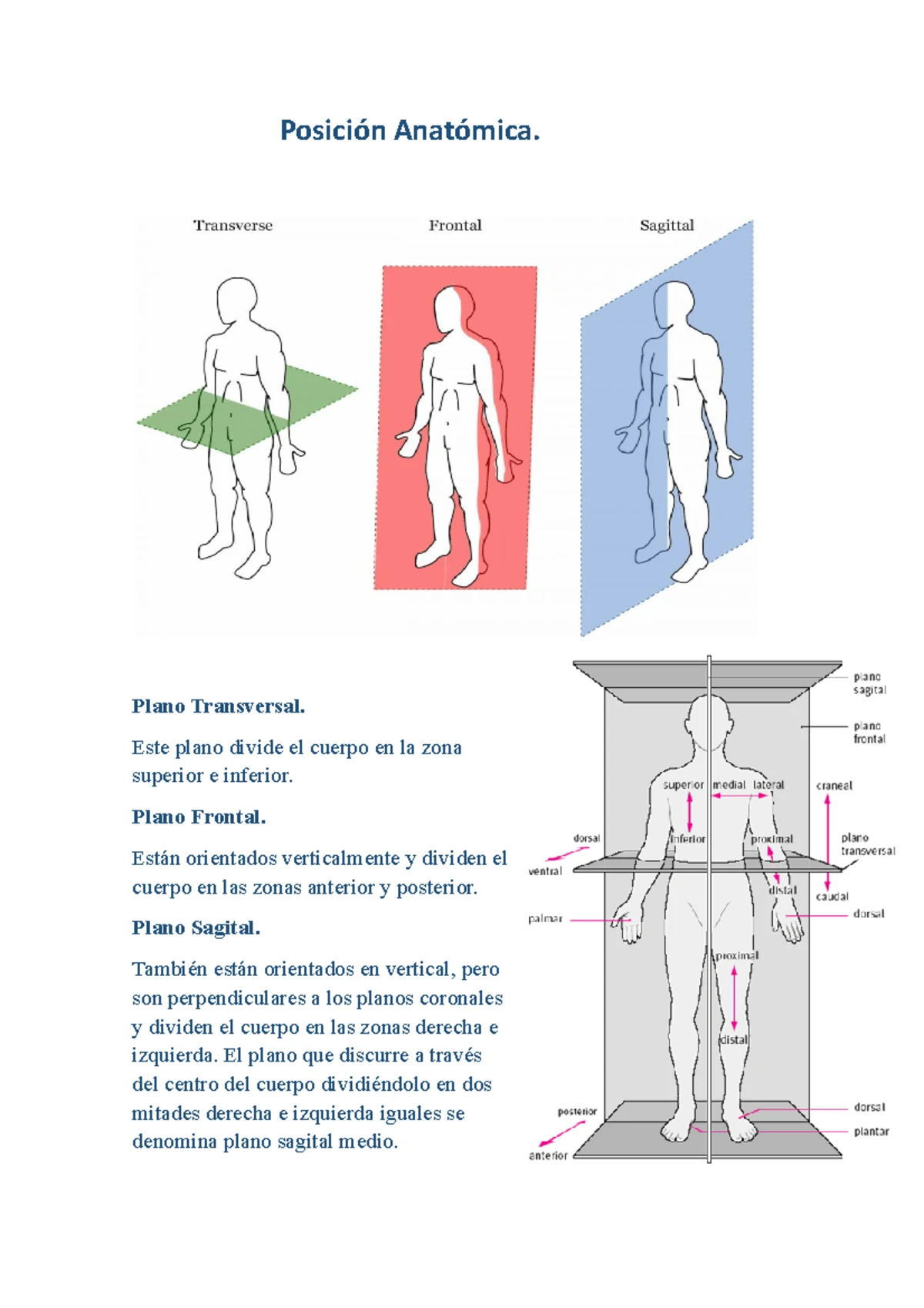 Posición Anatómica.

Transverse

Frontal

Sagittal

Plano Transversal.

Este plano divide el cuerpo en la zona superior e inferior.

Plano Frontal.

Están orientados verticalmente y dividen el cuerpo en las zonas anterior y posterior.

Plano Sagital.

También están orientados en vertical, pero son perpendiculares a los planos coronales y dividen el cuerpo en las zonas derecha e izquierda. El plano que discurre a través del centro del cuerpo dividiéndolo en dos mitades derecha e izquierda iguales se denomina plano sagital medio.

plano sagital

plano frontal

superior

medial

lateral

craneal

dorsal

inferior

proximal

plano transversal

ventral

distal

caudal

palmar

dorsal

proximal

distal

posterior

dorsal

plantar

anterior